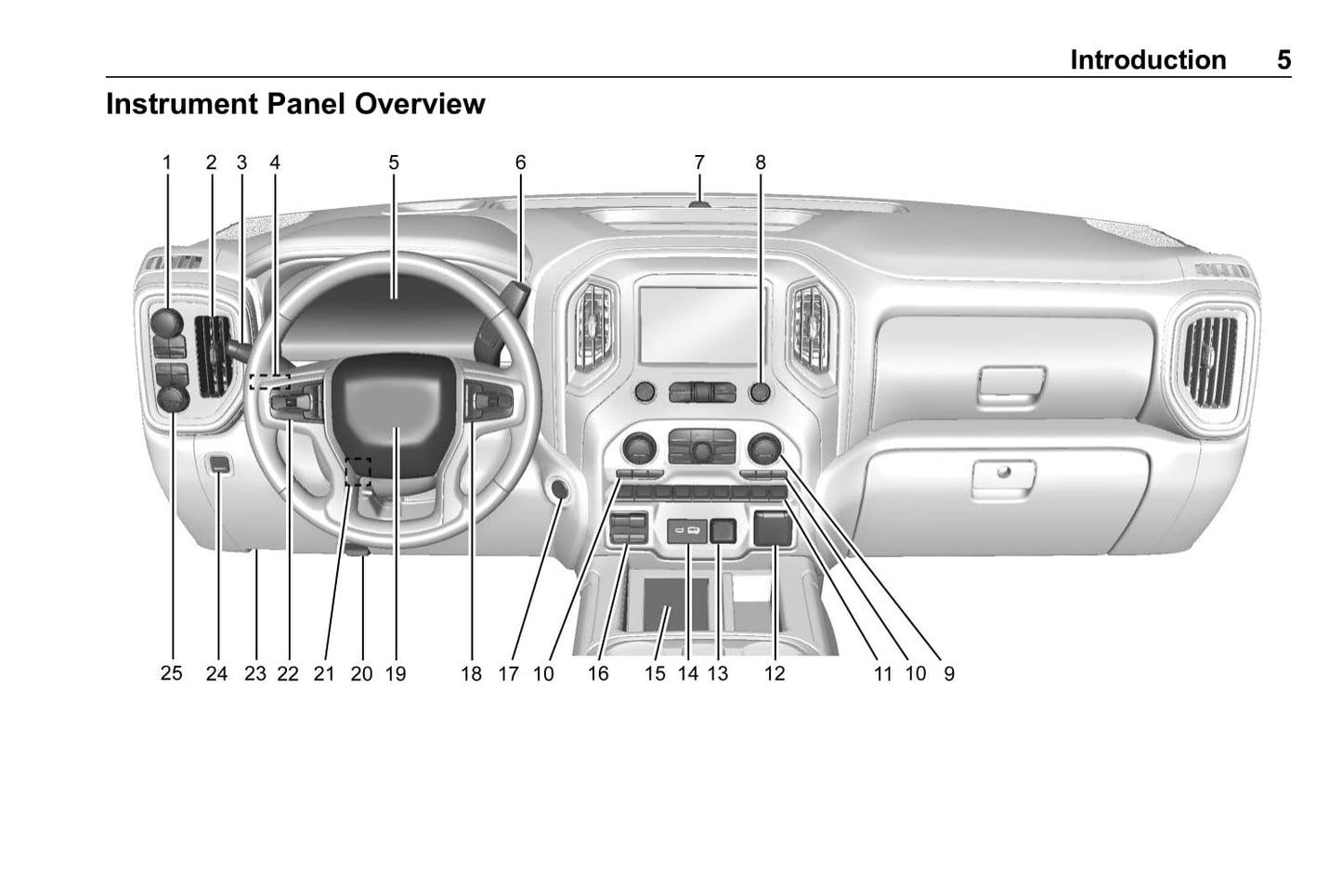 Introduction 5

Instrument Panel Overview

1 2 3 4 5 6 7 8

25 24 23 22 21 20 19 18 17 10 16 15 14 13 12 11 10 9