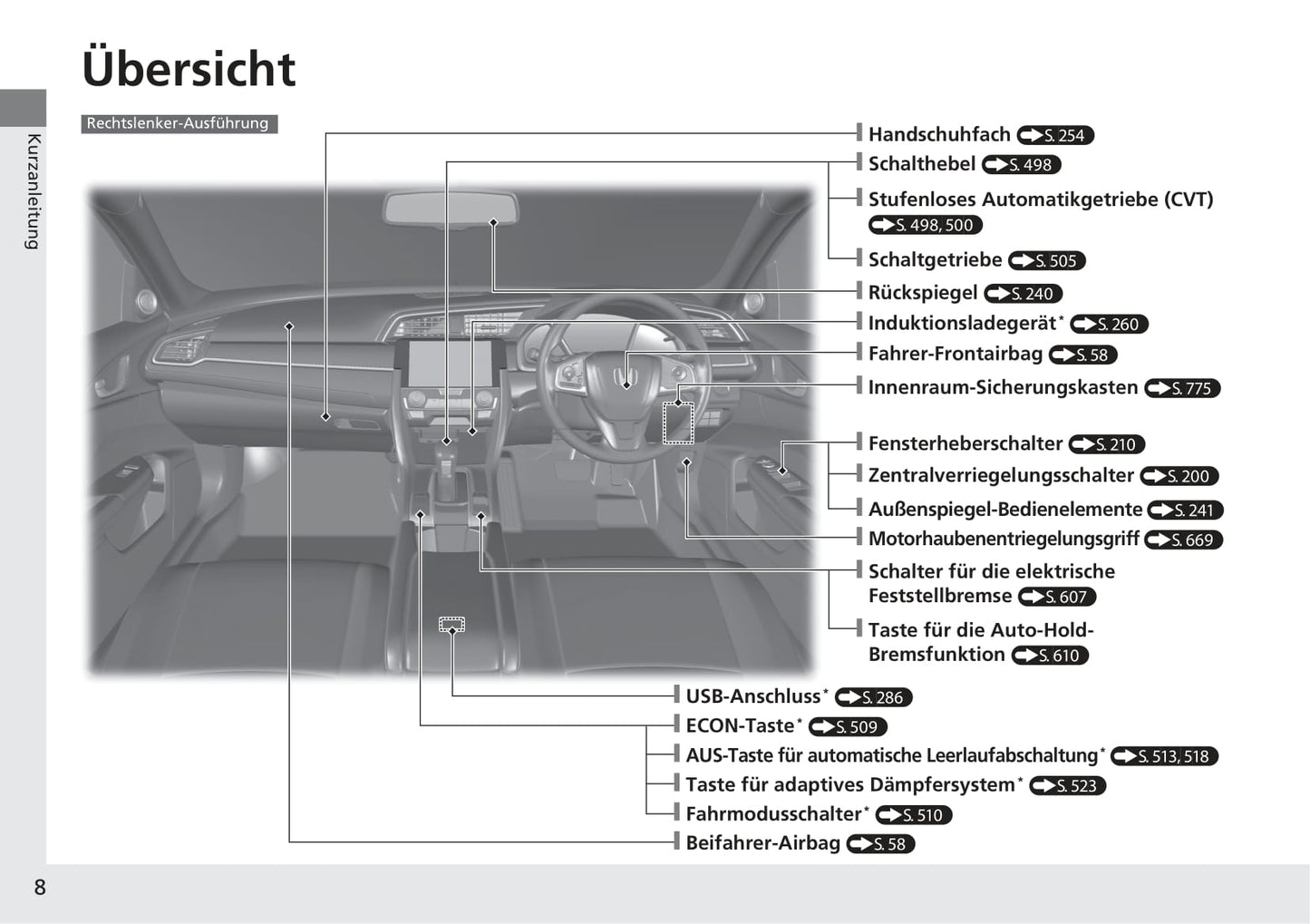 Übersicht

Kurzanleitung

Rechtslenker-Ausführung

Handschuhfach S. 254

Schalthebel S. 498

Stufenloses Automatikgetriebe (CVT) S. 498, 500

Schaltgetriebe S. 505

Rückspiegel S. 240

Induktionsladegerät* S. 260

Fahrer-Frontairbag S. 58

Innenraum-Sicherungskasten S. 775

Fensterheberschalter S. 210

Zentralverriegelungsschalter S. 200

Außenspiegel-Bedienelemente S. 241

Motorhaubenentriegelungsgriff S. 669

Schalter für die elektrische Feststellbremse S. 607

Taste für die Auto-Hold-Bremsfunktion S. 610

USB-Anschluss* S. 286

ECON-Taste* S. 509

AUS-Taste für automatische Leerlaufabschaltung* S. 513, 518

Taste für adaptives Dämpfersystem* S. 523

Fahrmodusschalter* S. 510

Beifahrer-Airbag S. 58

8