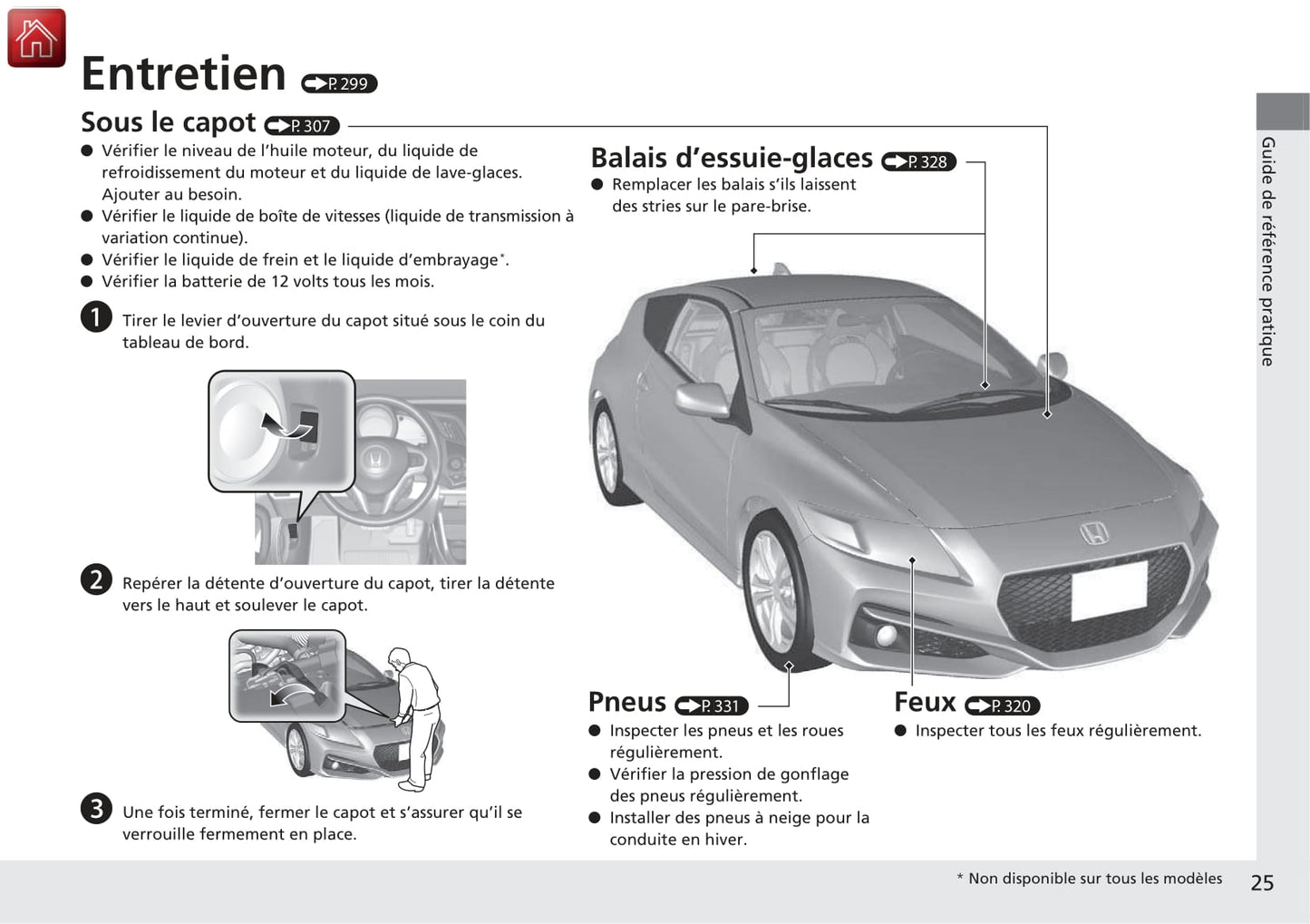 Entretien P. 299

Sous le capot P. 307

● Vérifier le niveau de l'huile moteur, du liquide de refroidissement du moteur et du liquide de lave-glaces. Ajouter au besoin.
● Vérifier le liquide de boîte de vitesses (liquide de transmission à variation continue).
● Vérifier le liquide de frein et le liquide d'embrayage*.
● Vérifier la batterie de 12 volts tous les mois.

1 Tirer le levier d'ouverture du capot situé sous le coin du tableau de bord.

2 Repérer la détente d'ouverture du capot, tirer la détente vers le haut et soulever le capot.

3 Une fois terminé, fermer le capot et s'assurer qu'il se verrouille fermement en place.

Balais d'essuie-glaces P. 328

● Remplacer les balais s'ils laissent des stries sur le pare-brise.

Pneus P. 331

● Inspecter les pneus et les roues régulièrement.
● Vérifier la pression de gonflage des pneus régulièrement.
● Installer des pneus à neige pour la conduite en hiver.

Feux P. 320

● Inspecter tous les feux régulièrement.

Guide de référence pratique

* Non disponible sur tous les modèles

25