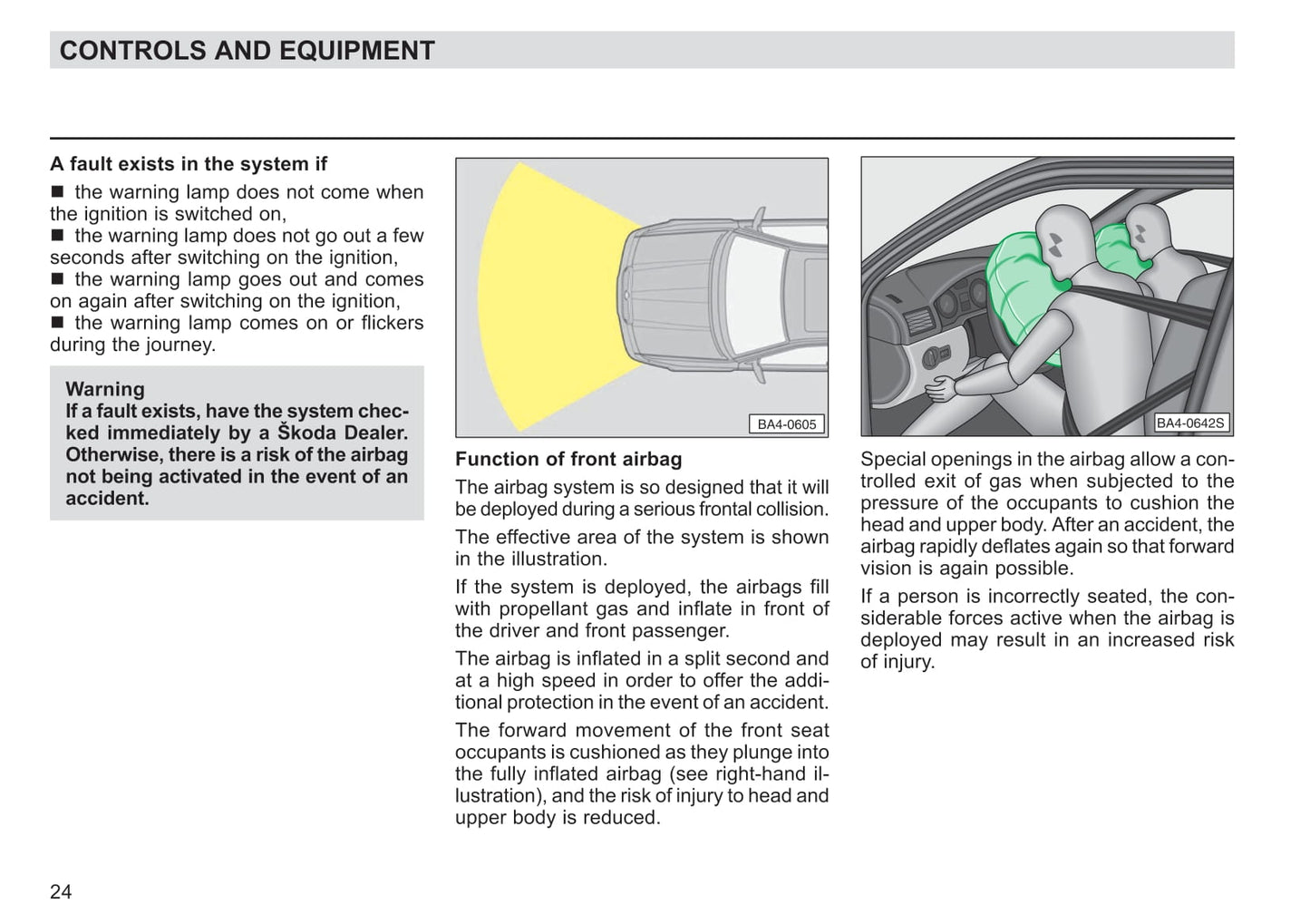 CONTROLS AND EQUIPMENT

A fault exists in the system if

■ the warning lamp does not come when the ignition is switched on,
■ the warning lamp does not go out a few seconds after switching on the ignition,
■ the warning lamp goes out and comes on again after switching on the ignition,
■ the warning lamp comes on or flickers during the journey.

Warning
If a fault exists, have the system checked immediately by a Škoda Dealer. Otherwise, there is a risk of the airbag not being activated in the event of an accident.

BA4-0605

Function of front airbag

The airbag system is so designed that it will be deployed during a serious frontal collision.

The effective area of the system is shown in the illustration.

If the system is deployed, the airbags fill with propellant gas and inflate in front of the driver and front passenger.

The airbag is inflated in a split second and at a high speed in order to offer the additional protection in the event of an accident.

The forward movement of the front seat occupants is cushioned as they plunge into the fully inflated airbag (see right-hand illustration), and the risk of injury to head and upper body is reduced.

BA4-0642S

Special openings in the airbag allow a controlled exit of gas when subjected to the pressure of the occupants to cushion the head and upper body. After an accident, the airbag rapidly deflates again so that forward vision is again possible.

If a person is incorrectly seated, the considerable forces active when the airbag is deployed may result in an increased risk of injury.

24