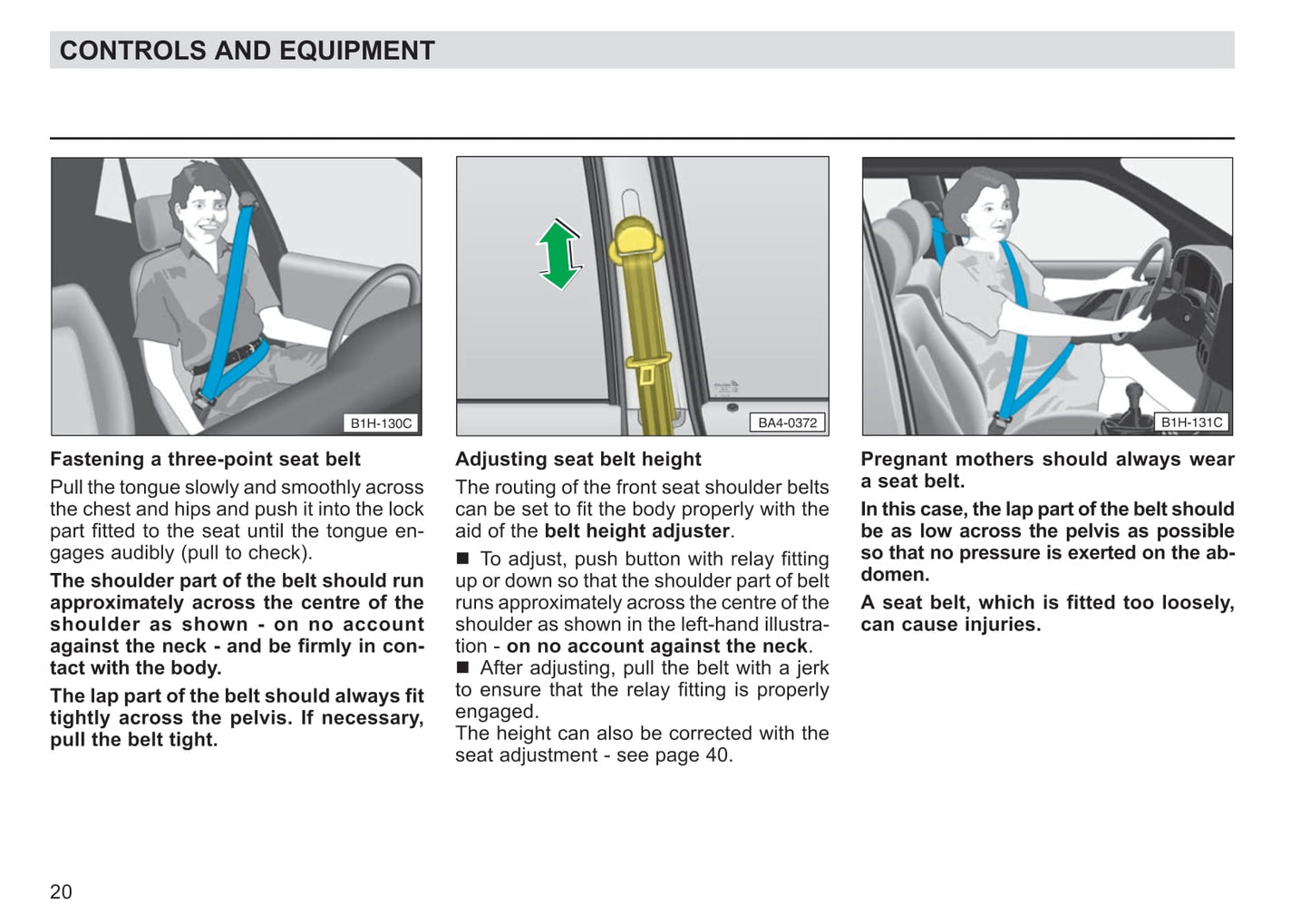 CONTROLS AND EQUIPMENT

B1H-130C

Fastening a three-point seat belt

Pull the tongue slowly and smoothly across the chest and hips and push it into the lock part fitted to the seat until the tongue engages audibly (pull to check).

The shoulder part of the belt should run approximately across the centre of the shoulder as shown - on no account against the neck - and be firmly in contact with the body.

The lap part of the belt should always fit tightly across the pelvis. If necessary, pull the belt tight.

BA4-0372

Adjusting seat belt height

The routing of the front seat shoulder belts can be set to fit the body properly with the aid of the belt height adjuster.

■ To adjust, push button with relay fitting up or down so that the shoulder part of belt runs approximately across the centre of the shoulder as shown in the left-hand illustration - on no account against the neck.

■ After adjusting, pull the belt with a jerk to ensure that the relay fitting is properly engaged.

The height can also be corrected with the seat adjustment - see page 40.

B1H-131C

Pregnant mothers should always wear a seat belt.

In this case, the lap part of the belt should be as low across the pelvis as possible so that no pressure is exerted on the abdomen.

A seat belt, which is fitted too loosely, can cause injuries.

20