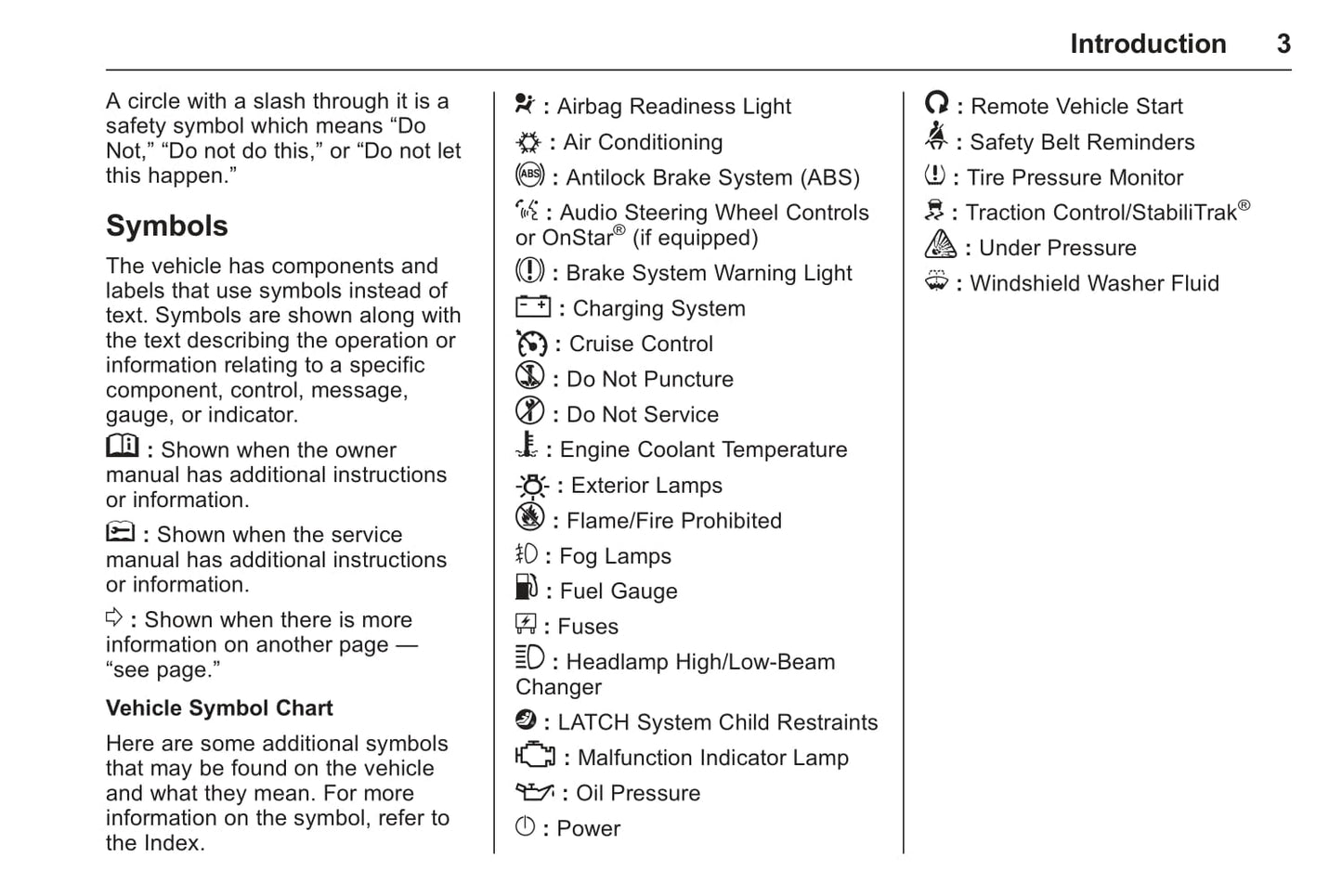 Introduction 3

A circle with a slash through it is a safety symbol which means “Do Not,” “Do not do this,” or “Do not let this happen.”

Symbols

The vehicle has components and labels that use symbols instead of text. Symbols are shown along with the text describing the operation or information relating to a specific component, control, message, gauge, or indicator.

: Shown when the owner manual has additional instructions or information.

: Shown when the service manual has additional instructions or information.

: Shown when there is more information on another page — “see page.”

Vehicle Symbol Chart

Here are some additional symbols that may be found on the vehicle and what they mean. For more information on the symbol, refer to the Index.

: Airbag Readiness Light

: Air Conditioning

: Antilock Brake System (ABS)

: Audio Steering Wheel Controls or OnStar® (if equipped)

: Brake System Warning Light

: Charging System

: Cruise Control

: Do Not Puncture

: Do Not Service

: Engine Coolant Temperature

: Exterior Lamps

: Flame/Fire Prohibited

: Fog Lamps

: Fuel Gauge

: Fuses

: Headlamp High/Low-Beam Changer

: LATCH System Child Restraints

: Malfunction Indicator Lamp

: Oil Pressure

: Power

: Remote Vehicle Start

: Safety Belt Reminders

: Tire Pressure Monitor

: Traction Control/StabiliTrak®

: Under Pressure

: Windshield Washer Fluid