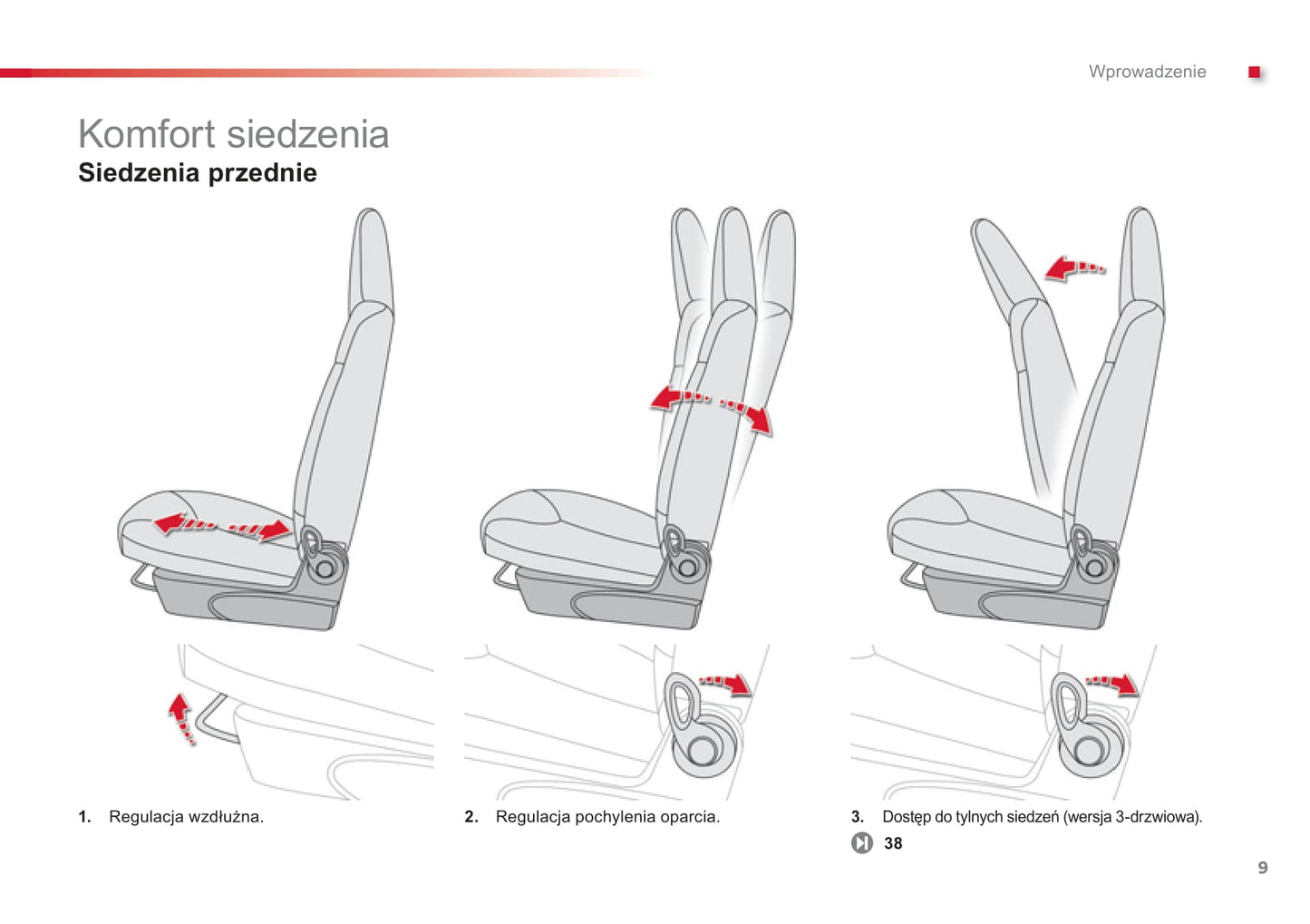 Wprowadzenie

Komfort siedzenia

Siedzenia przednie

1. Regulacja wzdłużna.

2. Regulacja pochylenia oparcia.

3. Dostęp do tylnych siedzeń (wersja 3-drzwiowa).

38

9