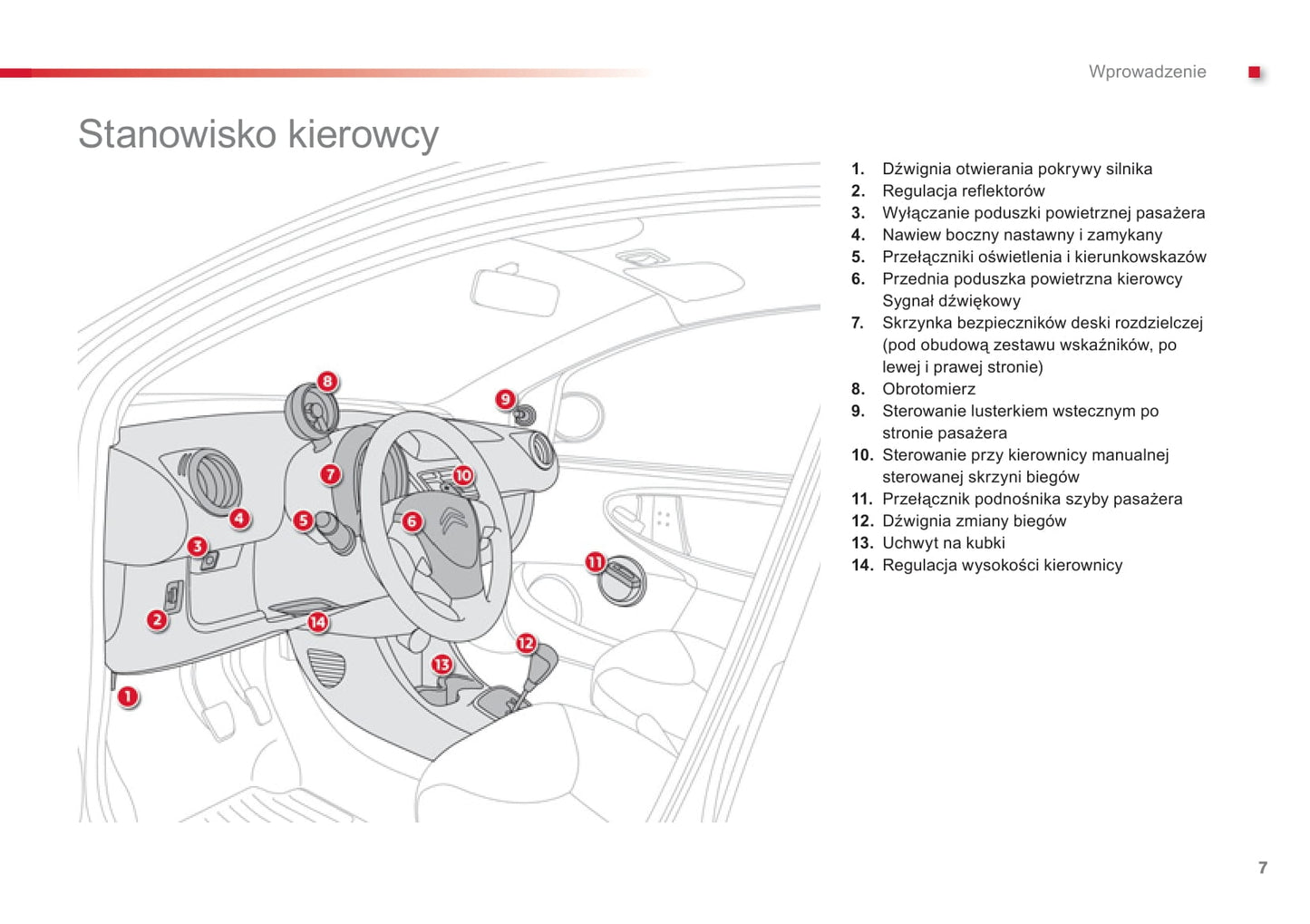 Wprowadzenie

Stanowisko kierowcy

8
9
7
10
4
5
6
3
11
2
14
12
13
1

1. Dźwignia otwierania pokrywy silnika
2. Regulacja reflektorów
3. Wyłączanie poduszki powietrznej pasażera
4. Nawiew boczny nastawny i zamykany
5. Przełączniki oświetlenia i kierunkowskazów
6. Przednia poduszka powietrzna kierowcy Sygnał dźwiękowy
7. Skrzynka bezpieczników deski rozdzielczej (pod obudową zestawu wskaźników, po lewej i prawej stronie)
8. Obrotomierz
9. Sterowanie lusterkiem wstecznym po stronie pasażera
10. Sterowanie przy kierownicy manualnej sterowanej skrzyni biegów
11. Przełącznik podnośnika szyby pasażera
12. Dźwignia zmiany biegów
13. Uchwyt na kubki
14. Regulacja wysokości kierownicy

7