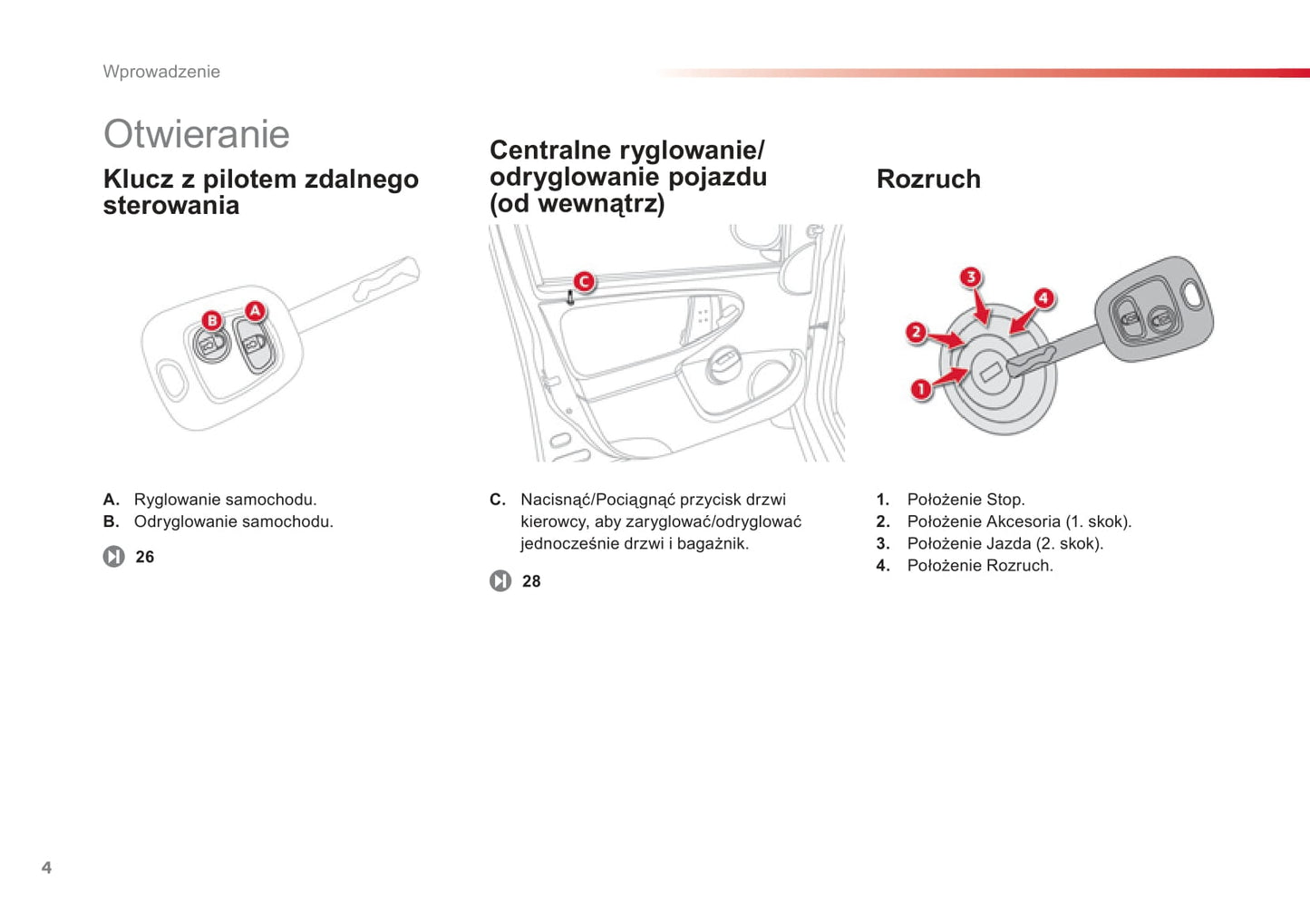 Wprowadzenie

Otwieranie

Klucz z pilotem zdalnego sterowania

B A

A. Ryglowanie samochodu.
B. Odryglowanie samochodu.

26

Centralne ryglowanie/ odryglowanie pojazdu (od wewnątrz)

C

C. Nacisnąć/Pociągnąć przycisk drzwi kierowcy, aby zaryglować/odryglować jednocześnie drzwi i bagażnik.

28

Rozruch

3 4 2 1

1. Położenie Stop.
2. Położenie Akcesoria (1. skok).
3. Położenie Jazda (2. skok).
4. Położenie Rozruch.

4