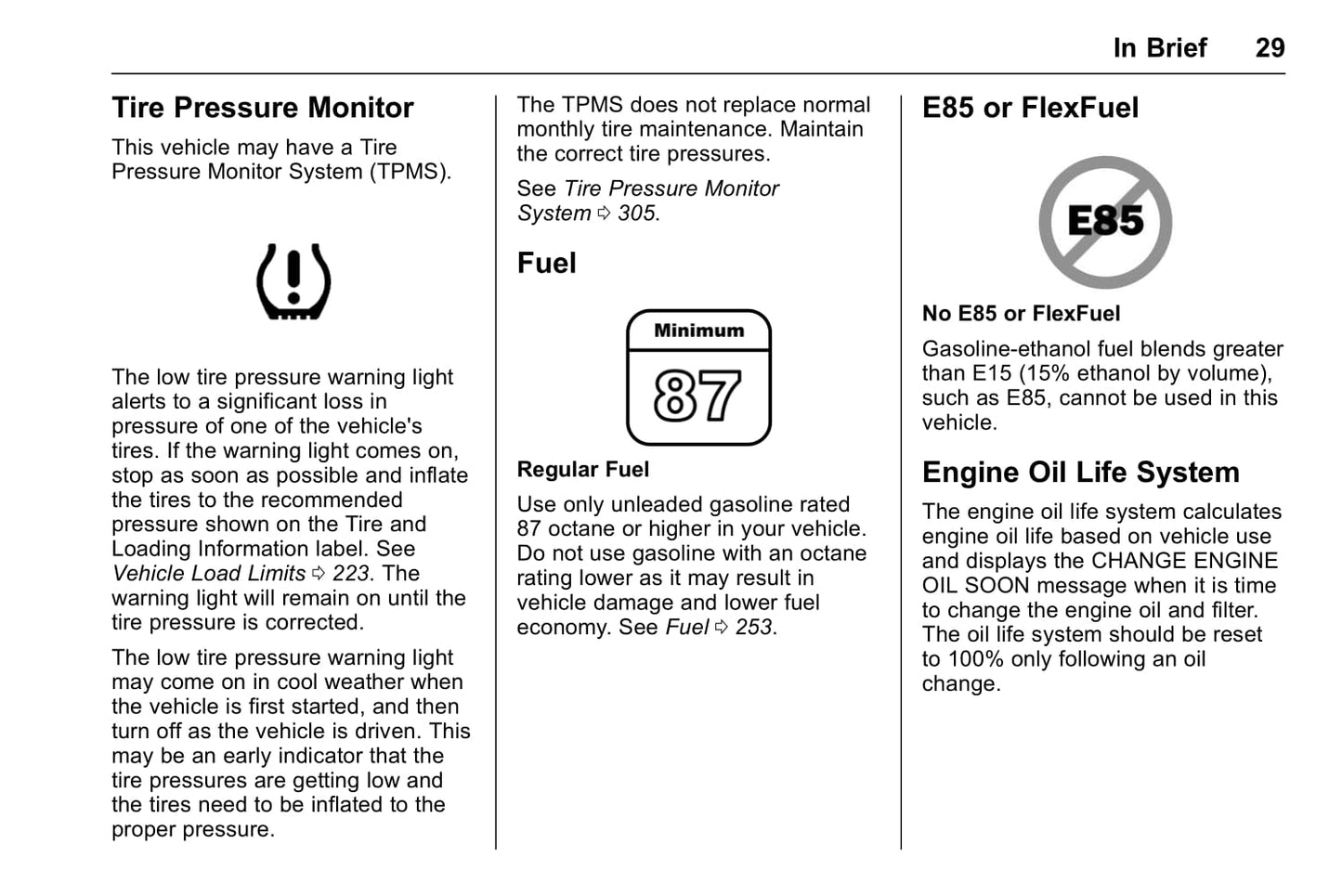 In Brief 29

Tire Pressure Monitor

This vehicle may have a Tire Pressure Monitor System (TPMS).

The low tire pressure warning light alerts to a significant loss in pressure of one of the vehicle's tires. If the warning light comes on, stop as soon as possible and inflate the tires to the recommended pressure shown on the Tire and Loading Information label. See Vehicle Load Limits ⇨ 223. The warning light will remain on until the tire pressure is corrected.

The low tire pressure warning light may come on in cool weather when the vehicle is first started, and then turn off as the vehicle is driven. This may be an early indicator that the tire pressures are getting low and the tires need to be inflated to the proper pressure.

The TPMS does not replace normal monthly tire maintenance. Maintain the correct tire pressures.

See Tire Pressure Monitor System ⇨ 305.

Fuel

Minimum

87

Regular Fuel

Use only unleaded gasoline rated 87 octane or higher in your vehicle. Do not use gasoline with an octane rating lower as it may result in vehicle damage and lower fuel economy. See Fuel ⇨ 253.

E85 or FlexFuel

E85

No E85 or FlexFuel

Gasoline-ethanol fuel blends greater than E15 (15% ethanol by volume), such as E85, cannot be used in this vehicle.

Engine Oil Life System

The engine oil life system calculates engine oil life based on vehicle use and displays the CHANGE ENGINE OIL SOON message when it is time to change the engine oil and filter. The oil life system should be reset to 100% only following an oil change.