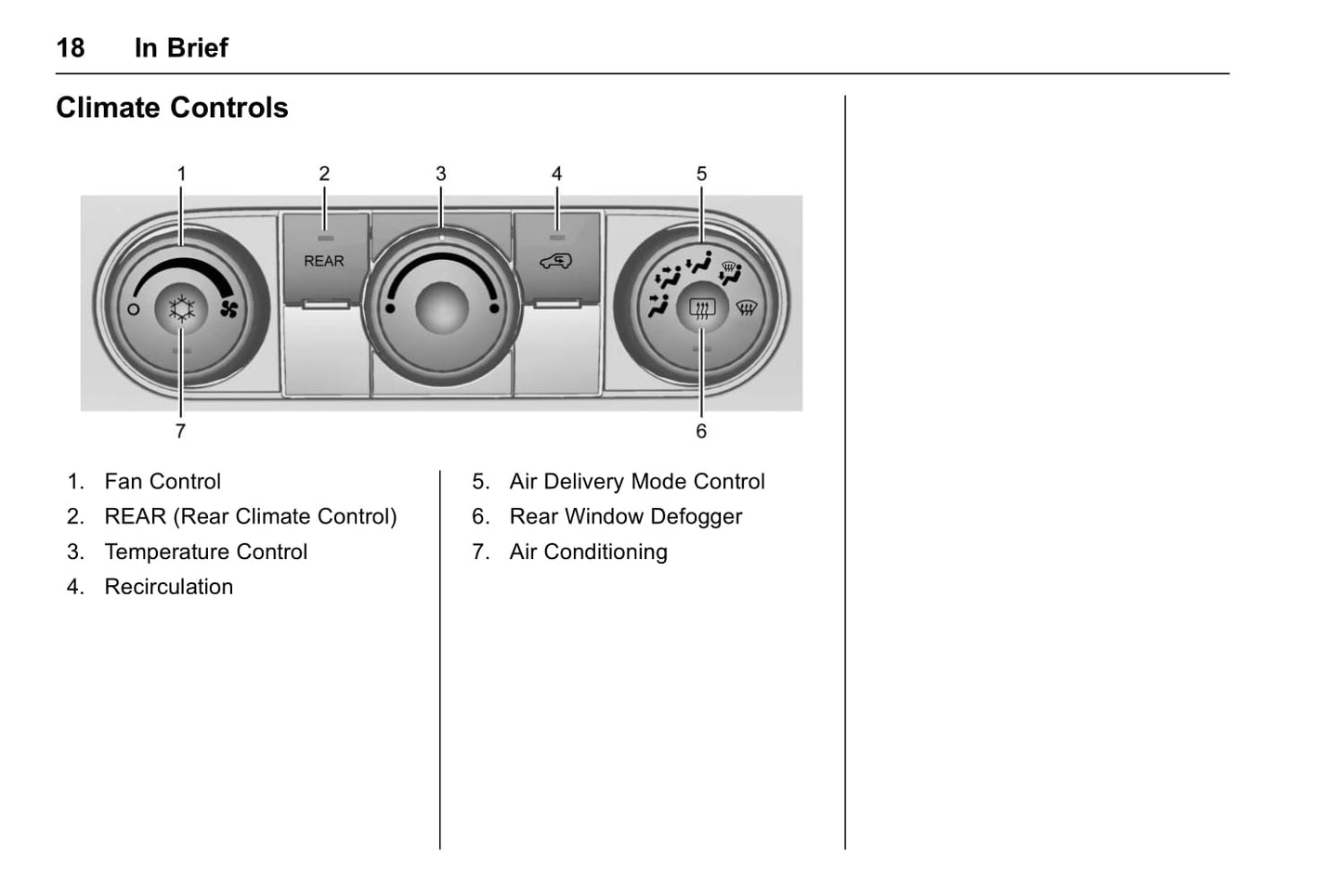 18 In Brief

Climate Controls

1 2 3 4 5

REAR

7 6

1. Fan Control
2. REAR (Rear Climate Control)
3. Temperature Control
4. Recirculation
5. Air Delivery Mode Control
6. Rear Window Defogger
7. Air Conditioning