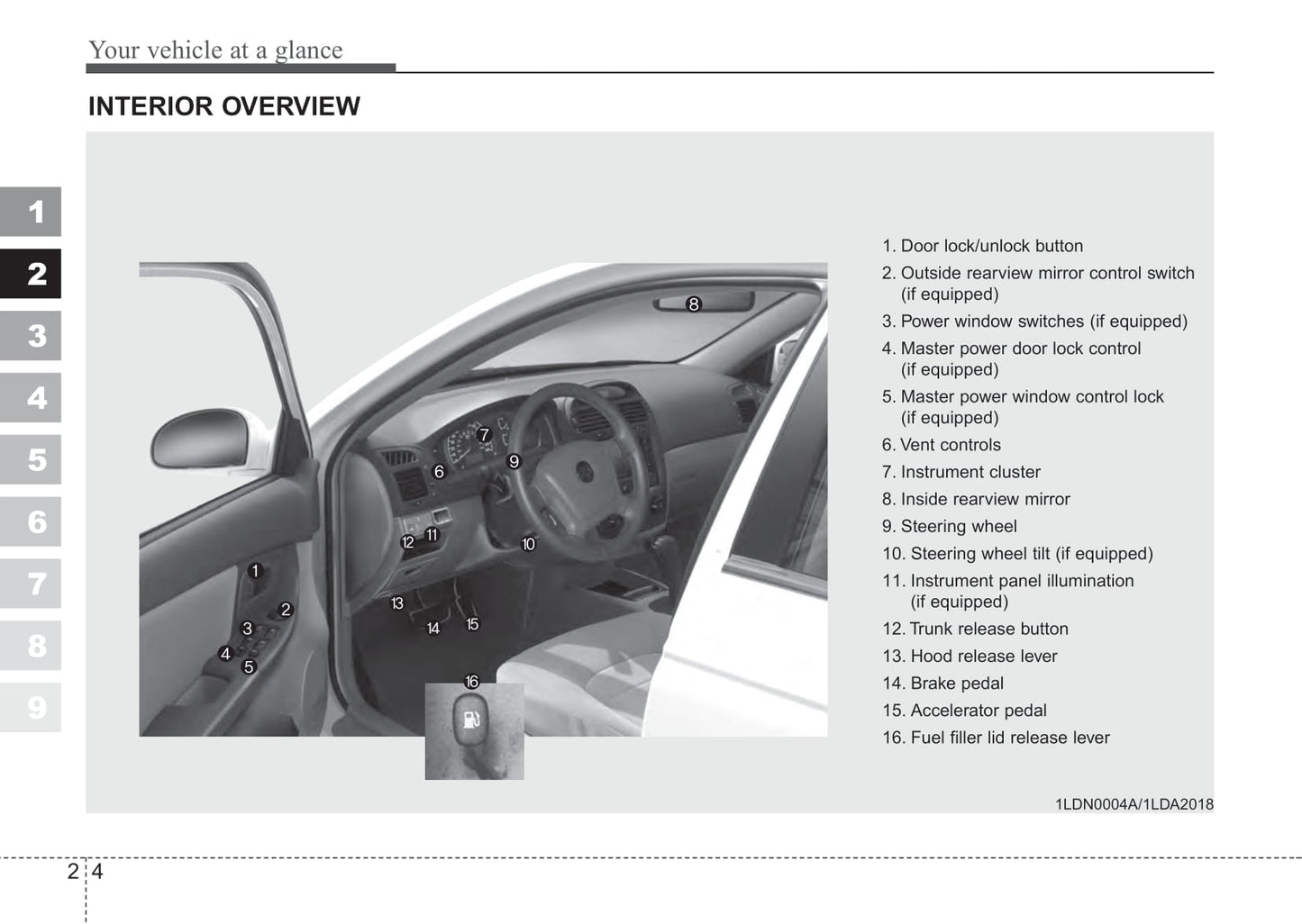 Your vehicle at a glance

INTERIOR OVERVIEW

1
2
3
4
5
6
7
8
9

8
7
6
9
12
11
10
1
2
3
4
5
13
14
15
16

1. Door lock/unlock button
2. Outside rearview mirror control switch (if equipped)
3. Power window switches (if equipped)
4. Master power door lock control (if equipped)
5. Master power window control lock (if equipped)
6. Vent controls
7. Instrument cluster
8. Inside rearview mirror
9. Steering wheel
10. Steering wheel tilt (if equipped)
11. Instrument panel illumination (if equipped)
12. Trunk release button
13. Hood release lever
14. Brake pedal
15. Accelerator pedal
16. Fuel filler lid release lever

1LDN0004A/1LDA2018

2 4