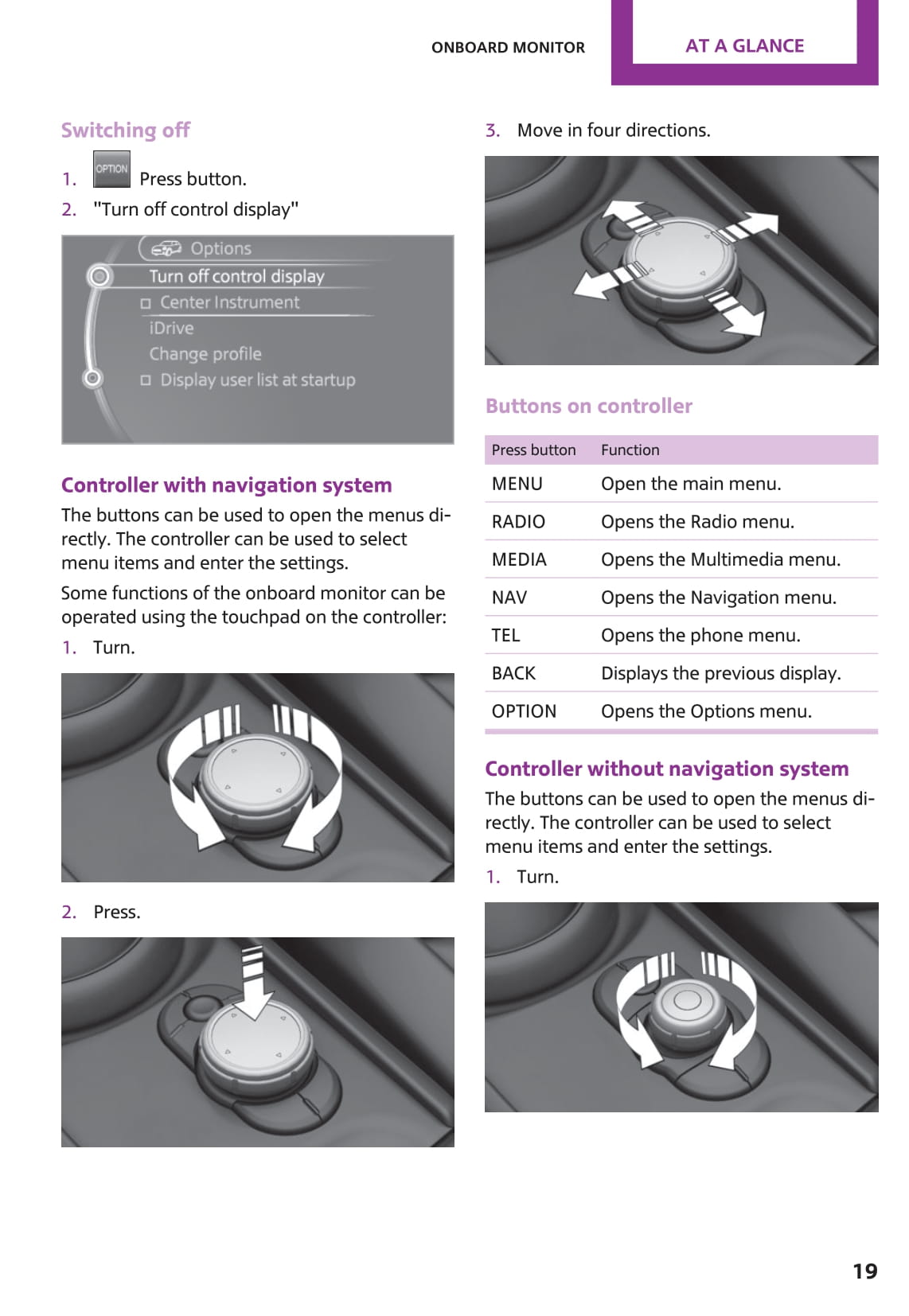 ONBOARD MONITOR AT A GLANCE

Switching off

1. OPTION Press button.

2. "Turn off control display"

Options
Turn off control display
Center Instrument
iDrive
Change profile
Display user list at startup

Controller with navigation system

The buttons can be used to open the menus directly. The controller can be used to select menu items and enter the settings.

Some functions of the onboard monitor can be operated using the touchpad on the controller:

1. Turn.

2. Press.

3. Move in four directions.

Buttons on controller

| Press button | Function |
|---|---|
| MENU | Open the main menu. |
| RADIO | Opens the Radio menu. |
| MEDIA | Opens the Multimedia menu. |
| NAV | Opens the Navigation menu. |
| TEL | Opens the phone menu. |
| BACK | Displays the previous display. |
| OPTION | Opens the Options menu. |

Controller without navigation system

The buttons can be used to open the menus directly. The controller can be used to select menu items and enter the settings.

1. Turn.

19