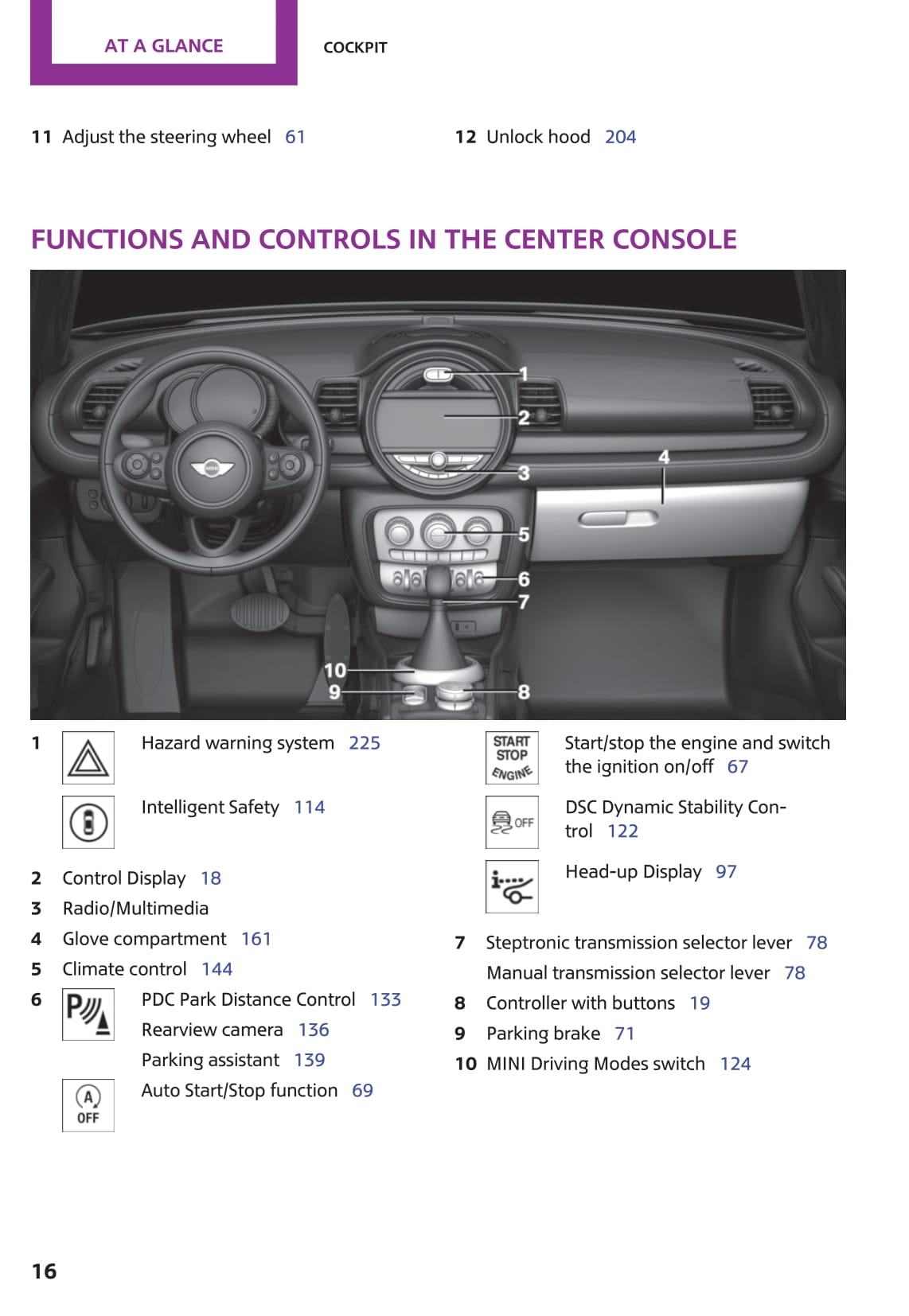 AT A GLANCE

COCKPIT

11 Adjust the steering wheel 61

12 Unlock hood 204

FUNCTIONS AND CONTROLS IN THE CENTER CONSOLE

1
2
3
4
5
6
7
10
9
8

1 Hazard warning system 225

Intelligent Safety 114

2 Control Display 18

3 Radio/Multimedia

4 Glove compartment 161

5 Climate control 144

6 PDC Park Distance Control 133

Rearview camera 136

Parking assistant 139

A OFF

Auto Start/Stop function 69

START STOP ENGINE

Start/stop the engine and switch the ignition on/off 67

OFF

DSC Dynamic Stability Control 122

Head-up Display 97

7 Steptronic transmission selector lever 78

Manual transmission selector lever 78

8 Controller with buttons 19

9 Parking brake 71

10 MINI Driving Modes switch 124

16