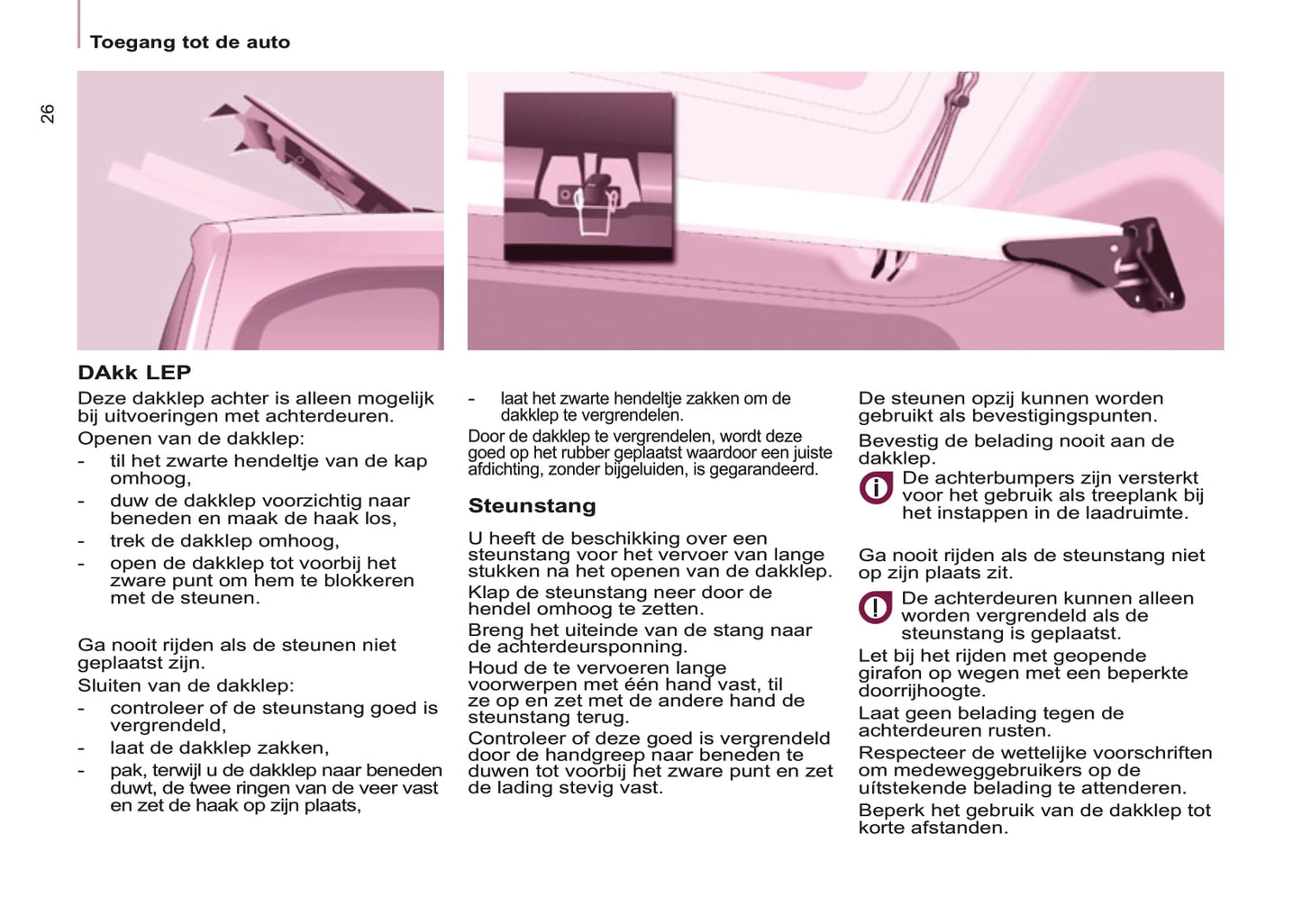 Toegang tot de auto

26

DAkk LEP

Deze dakklep achter is alleen mogelijk bij uitvoeringen met achterdeuren.

Openen van de dakklep:

- til het zwarte hendeltje van de kap omhoog,
- duw de dakklep voorzichtig naar beneden en maak de haak los,
- trek de dakklep omhoog,
- open de dakklep tot voorbij het zware punt om hem te blokkeren met de steunen.

Ga nooit rijden als de steunen niet geplaatst zijn.

Sluiten van de dakklep:

- controleer of de steunstang goed is vergrendeld,
- laat de dakklep zakken,
- pak, terwijl u de dakklep naar beneden duwt, de twee ringen van de veer vast en zet de haak op zijn plaats,
- laat het zwarte hendeltje zakken om de dakklep te vergrendelen.

Door de dakklep te vergrendelen, wordt deze goed op het rubber geplaatst waardoor een juiste afdichting, zonder bijgeluiden, is gegarandeerd.

Steunstang

U heeft de beschikking over een steunstang voor het vervoer van lange stukken na het openen van de dakklep.

Klap de steunstang neer door de hendel omhoog te zetten.

Breng het uiteinde van de stang naar de achterdeursponning.

Houd de te vervoeren lange voorwerpen met één hand vast, til ze op en zet met de andere hand de steunstang terug.

Controleer of deze goed is vergrendeld door de handgreep naar beneden te duwen tot voorbij het zware punt en zet de lading stevig vast.

De steunen opzij kunnen worden gebruikt als bevestigingspunten.

Bevestig de belading nooit aan de dakklep.

De achterbumpers zijn versterkt voor het gebruik als treeplank bij het instappen in de laadruimte.

Ga nooit rijden als de steunstang niet op zijn plaats zit.

De achterdeuren kunnen alleen worden vergrendeld als de steunstang is geplaatst.

Let bij het rijden met geopende girafon op wegen met een beperkte doorrijhoogte.

Laat geen belading tegen de achterdeuren rusten.

Respecteer de wettelijke voorschriften om medeweggebruikers op de uítstekende belading te attenderen.

Beperk het gebruik van de dakklep tot korte afstanden.