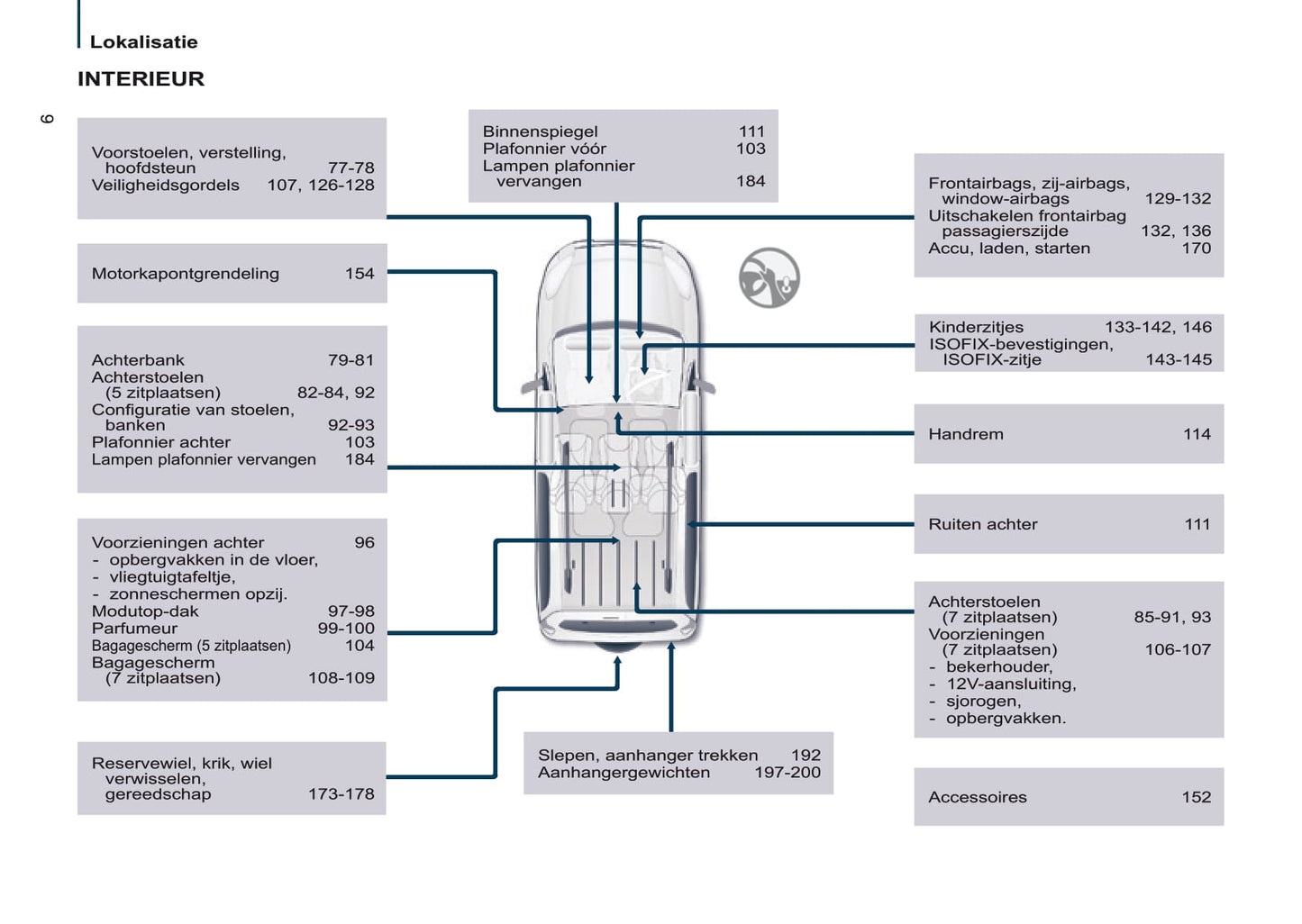 Lokalisatie

INTERIEUR

6

Voorstoelen, verstelling, hoofdsteun 77-78
Veiligheidsgordels 107, 126-128

Motorkapontgrendeling 154

Achterbank 79-81
Achterstoelen (5 zitplaatsen) 82-84, 92
Configuratie van stoelen, banken 92-93
Plafonnier achter 103
Lampen plafonnier vervangen 184

Voorzieningen achter 96
- opbergvakken in de vloer,
- vliegtuigtafeltje,
- zonneschermen opzij.
Modutop-dak 97-98
Parfumeur 99-100
Bagagescherm (5 zitplaatsen) 104
Bagagescherm (7 zitplaatsen) 108-109

Reservewiel, krik, wiel verwisselen, gereedschap 173-178

Binnenspiegel 111
Plafonnier vóór 103
Lampen plafonnier vervangen 184

Slepen, aanhanger trekken 192
Aanhangergewichten 197-200

Frontairbags, zij-airbags, window-airbags 129-132
Uitschakelen frontairbag passagierszijde 132, 136
Accu, laden, starten 170

Kinderzitjes 133-142, 146
ISOFIX-bevestigingen, ISOFIX-zitje 143-145

Handrem 114

Ruiten achter 111

Achterstoelen (7 zitplaatsen) 85-91, 93
Voorzieningen (7 zitplaatsen) 106-107
- bekerhouder,
- 12V-aansluiting,
- sjorogen,
- opbergvakken.

Accessoires 152