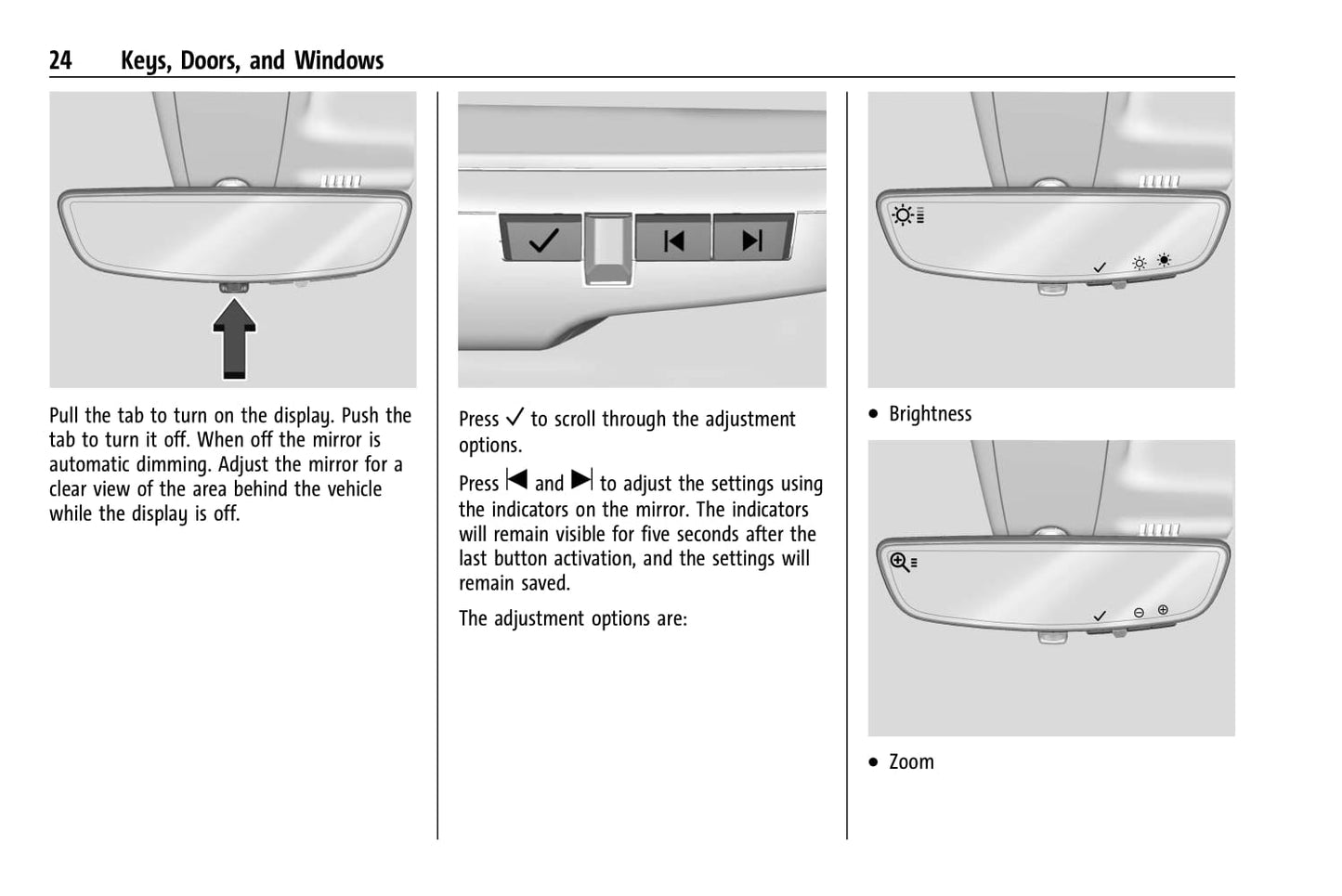 24 Keys, Doors, and Windows

Pull the tab to turn on the display. Push the tab to turn it off. When off the mirror is automatic dimming. Adjust the mirror for a clear view of the area behind the vehicle while the display is off.

Press ✓ to scroll through the adjustment options.

Press ⏮ and ⏭ to adjust the settings using the indicators on the mirror. The indicators will remain visible for five seconds after the last button activation, and the settings will remain saved.

The adjustment options are:

• Brightness

• Zoom