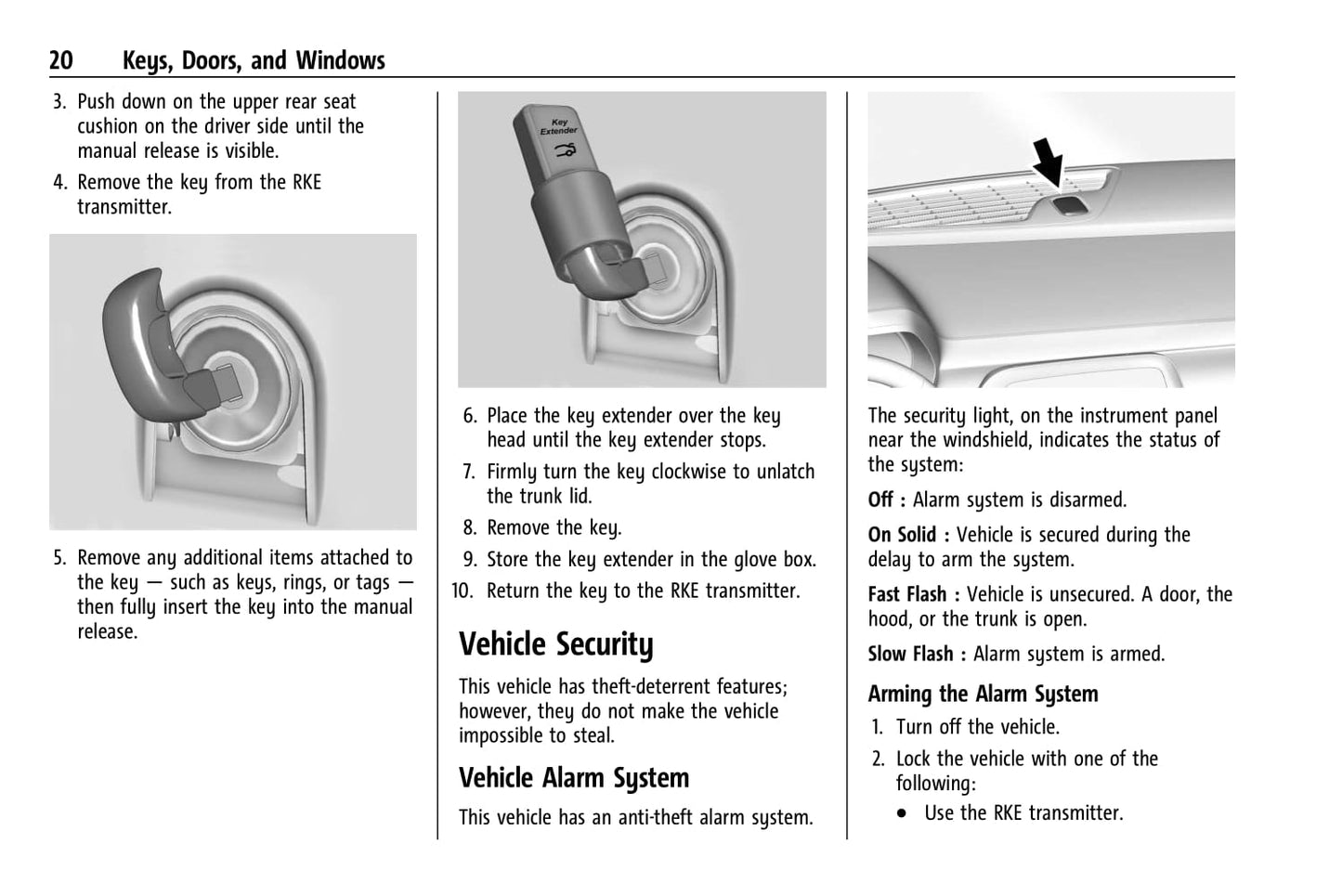 20 Keys, Doors, and Windows

3. Push down on the upper rear seat cushion on the driver side until the manual release is visible.

4. Remove the key from the RKE transmitter.

5. Remove any additional items attached to the key — such as keys, rings, or tags — then fully insert the key into the manual release.

Key Extender

6. Place the key extender over the key head until the key extender stops.

7. Firmly turn the key clockwise to unlatch the trunk lid.

8. Remove the key.

9. Store the key extender in the glove box.

10. Return the key to the RKE transmitter.

Vehicle Security

This vehicle has theft-deterrent features; however, they do not make the vehicle impossible to steal.

Vehicle Alarm System

This vehicle has an anti-theft alarm system.

The security light, on the instrument panel near the windshield, indicates the status of the system:

Off : Alarm system is disarmed.

On Solid : Vehicle is secured during the delay to arm the system.

Fast Flash : Vehicle is unsecured. A door, the hood, or the trunk is open.

Slow Flash : Alarm system is armed.

Arming the Alarm System

1. Turn off the vehicle.

2. Lock the vehicle with one of the following:

• Use the RKE transmitter.