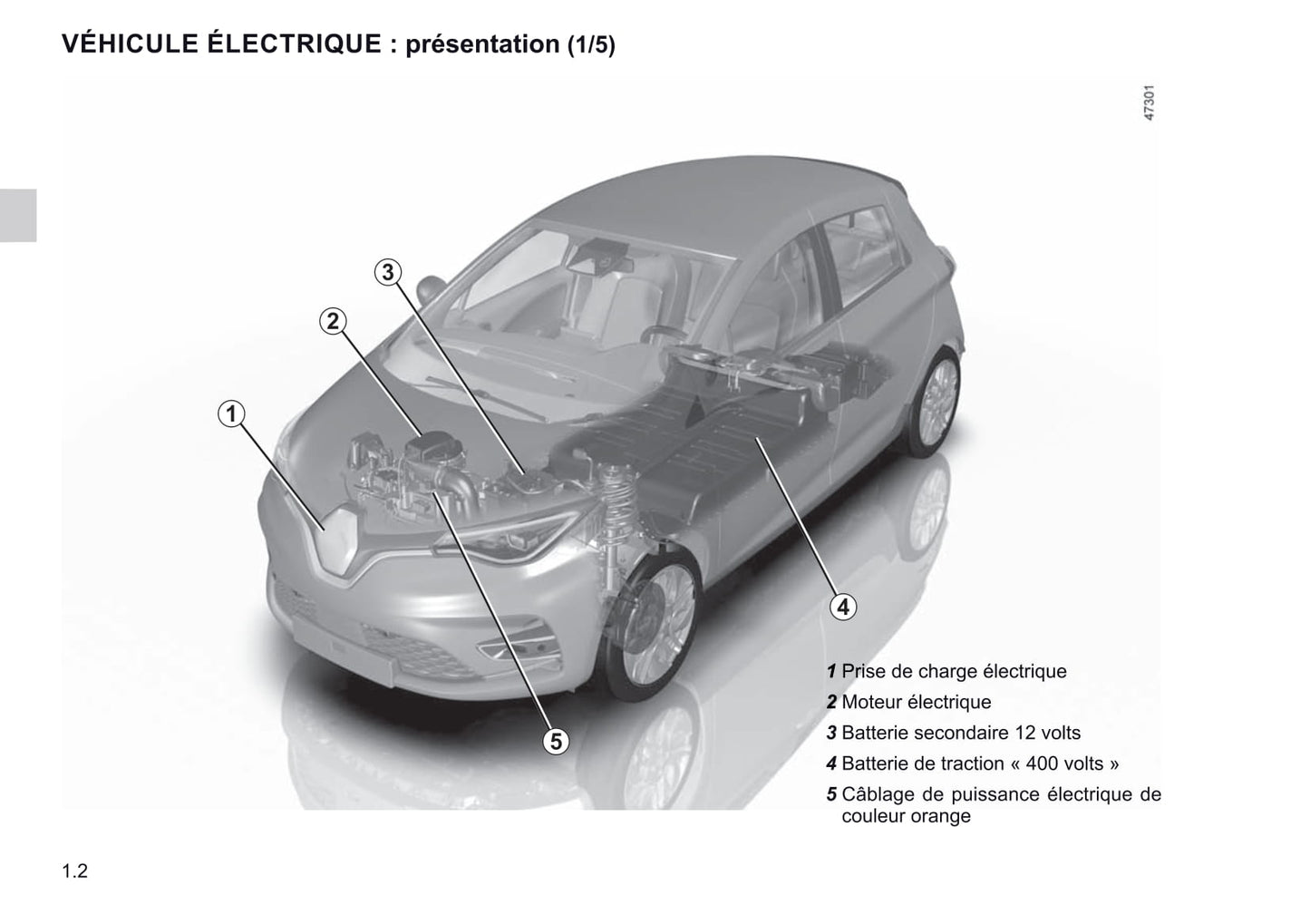 VÉHICULE ÉLECTRIQUE : présentation (1/5)

47301

3

2

1

4

5

1 Prise de charge électrique

2 Moteur électrique

3 Batterie secondaire 12 volts

4 Batterie de traction « 400 volts »

5 Câblage de puissance électrique de couleur orange

1.2