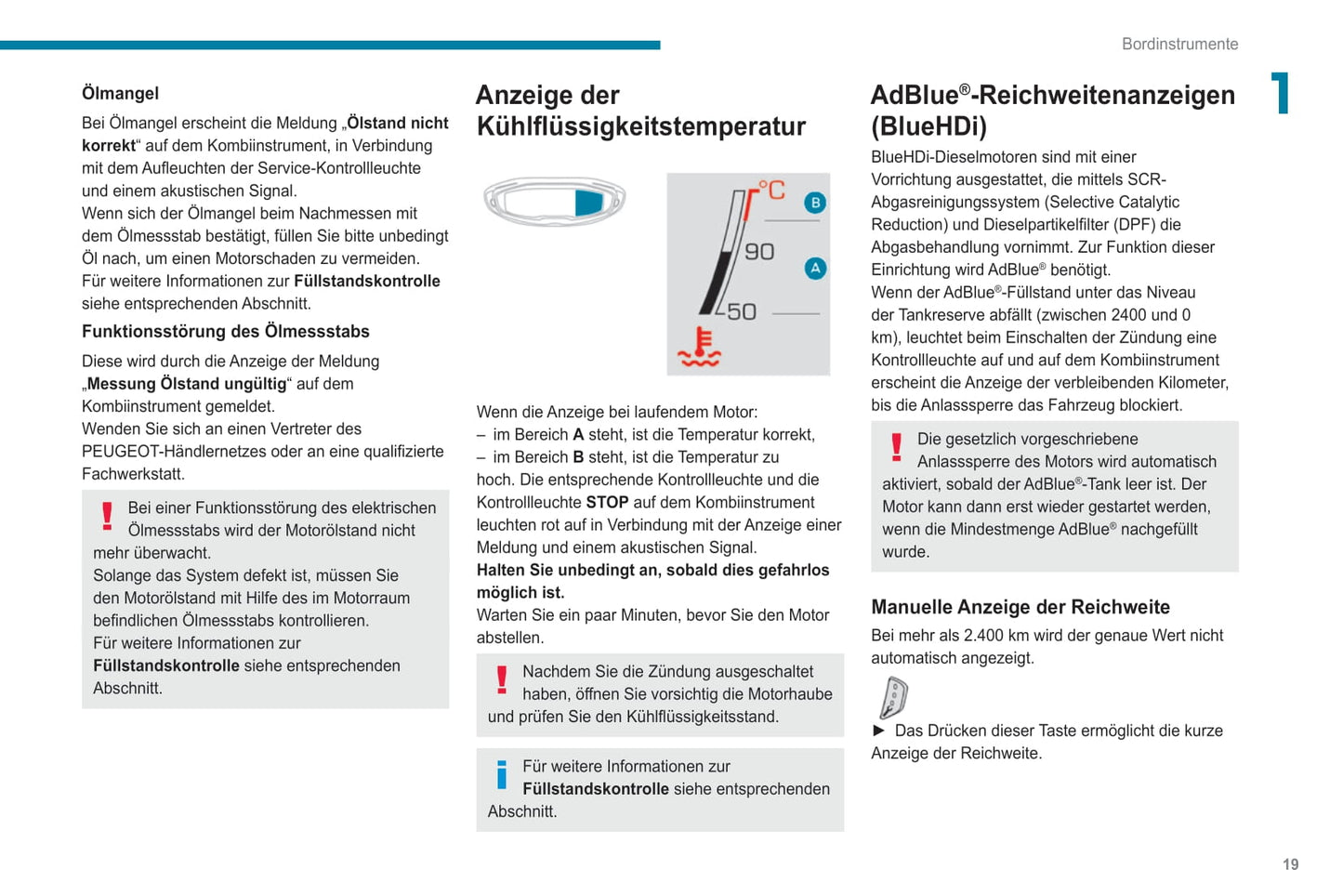 Bordinstrumente

1

Ölmangel

Bei Ölmangel erscheint die Meldung „Ölstand nicht korrekt“ auf dem Kombiinstrument, in Verbindung mit dem Aufleuchten der Service-Kontrollleuchte und einem akustischen Signal.
Wenn sich der Ölmangel beim Nachmessen mit dem Ölmessstab bestätigt, füllen Sie bitte unbedingt Öl nach, um einen Motorschaden zu vermeiden.
Für weitere Informationen zur Füllstandskontrolle siehe entsprechenden Abschnitt.

Funktionsstörung des Ölmessstabs

Diese wird durch die Anzeige der Meldung „Messung Ölstand ungültig“ auf dem Kombiinstrument gemeldet.
Wenden Sie sich an einen Vertreter des PEUGEOT-Händlernetzes oder an eine qualifizierte Fachwerkstatt.

Bei einer Funktionsstörung des elektrischen Ölmessstabs wird der Motorölstand nicht mehr überwacht.
Solange das System defekt ist, müssen Sie den Motorölstand mit Hilfe des im Motorraum befindlichen Ölmessstabs kontrollieren.
Für weitere Informationen zur Füllstandskontrolle siehe entsprechenden Abschnitt.

Anzeige der Kühlflüssigkeitstemperatur

°C
B
90
A
50

Wenn die Anzeige bei laufendem Motor:
– im Bereich A steht, ist die Temperatur korrekt,
– im Bereich B steht, ist die Temperatur zu hoch. Die entsprechende Kontrollleuchte und die Kontrollleuchte STOP auf dem Kombiinstrument leuchten rot auf in Verbindung mit der Anzeige einer Meldung und einem akustischen Signal.
Halten Sie unbedingt an, sobald dies gefahrlos möglich ist.
Warten Sie ein paar Minuten, bevor Sie den Motor abstellen.

Nachdem Sie die Zündung ausgeschaltet haben, öffnen Sie vorsichtig die Motorhaube und prüfen Sie den Kühlflüssigkeitsstand.

Für weitere Informationen zur Füllstandskontrolle siehe entsprechenden Abschnitt.

AdBlue®-Reichweitenanzeigen (BlueHDi)

BlueHDi-Dieselmotoren sind mit einer Vorrichtung ausgestattet, die mittels SCR-Abgasreinigungssystem (Selective Catalytic Reduction) und Dieselpartikelfilter (DPF) die Abgasbehandlung vornimmt. Zur Funktion dieser Einrichtung wird AdBlue® benötigt.
Wenn der AdBlue®-Füllstand unter das Niveau der Tankreserve abfällt (zwischen 2400 und 0 km), leuchtet beim Einschalten der Zündung eine Kontrollleuchte auf und auf dem Kombiinstrument erscheint die Anzeige der verbleibenden Kilometer, bis die Anlasssperre das Fahrzeug blockiert.

Die gesetzlich vorgeschriebene Anlasssperre des Motors wird automatisch aktiviert, sobald der AdBlue®-Tank leer ist. Der Motor kann dann erst wieder gestartet werden, wenn die Mindestmenge AdBlue® nachgefüllt wurde.

Manuelle Anzeige der Reichweite

Bei mehr als 2.400 km wird der genaue Wert nicht automatisch angezeigt.

► Das Drücken dieser Taste ermöglicht die kurze Anzeige der Reichweite.

19