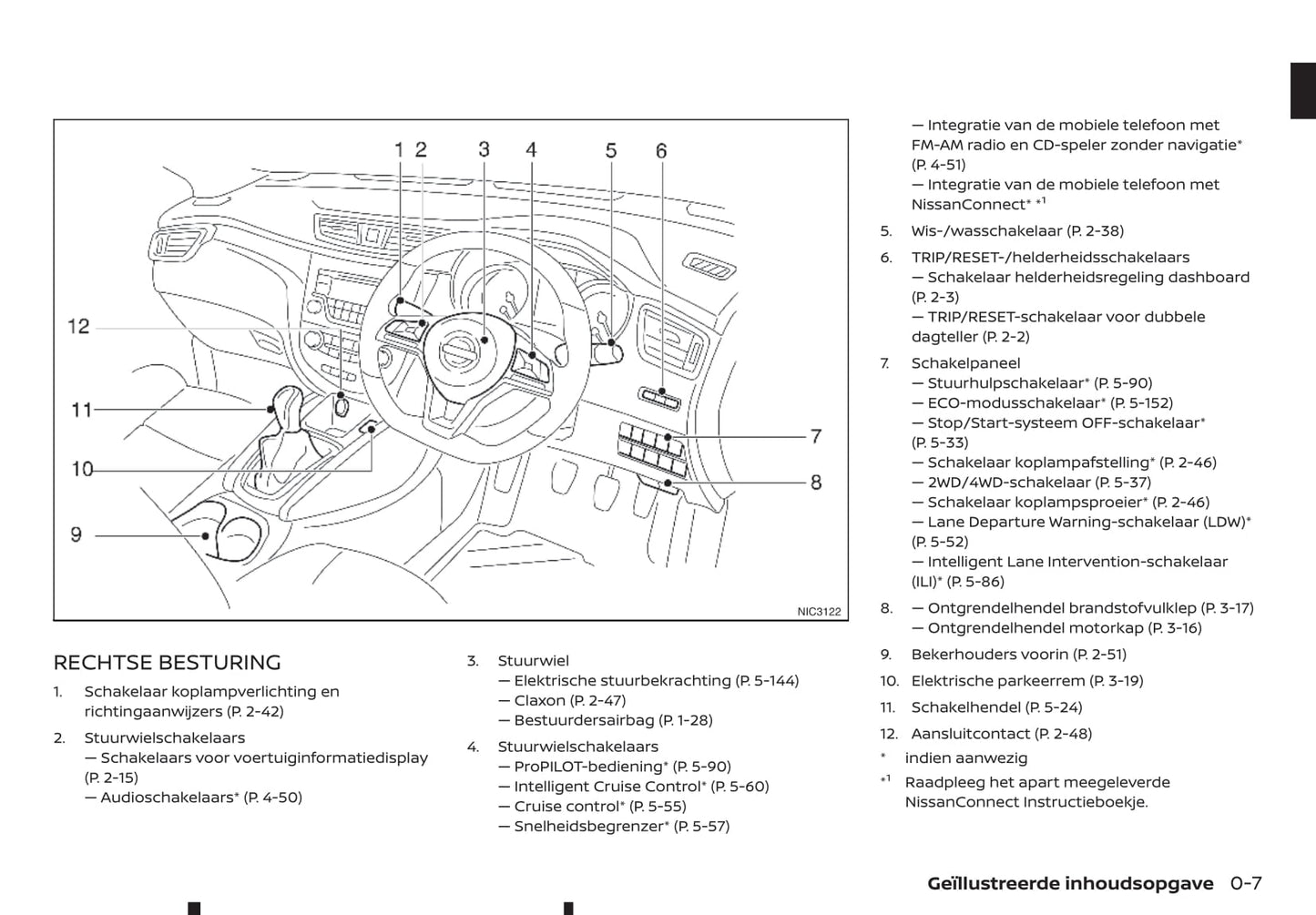 1 2 3 4 5 6

12

11

10

9

7

8

NIC3122

RECHTSE BESTURING

1. Schakelaar koplampverlichting en richtingaanwijzers (P. 2-42)

2. Stuurwielschakelaars
— Schakelaars voor voertuiginformatiedisplay (P. 2-15)
— Audioschakelaars* (P. 4-50)

3. Stuurwiel
— Elektrische stuurbekrachting (P. 5-144)
— Claxon (P. 2-47)
— Bestuurdersairbag (P. 1-28)

4. Stuurwielschakelaars
— ProPILOT-bediening* (P. 5-90)
— Intelligent Cruise Control* (P. 5-60)
— Cruise control* (P. 5-55)
— Snelheidsbegrenzer* (P. 5-57)
— Integratie van de mobiele telefoon met FM-AM radio en CD-speler zonder navigatie* (P. 4-51)
— Integratie van de mobiele telefoon met NissanConnect* *$^1$

5. Wis-/wasschakelaar (P. 2-38)

6. TRIP/RESET-/helderheidsschakelaars
— Schakelaar helderheidsregeling dashboard (P. 2-3)
— TRIP/RESET-schakelaar voor dubbele dagteller (P. 2-2)

7. Schakelpaneel
— Stuurhulpschakelaar* (P. 5-90)
— ECO-modusschakelaar* (P. 5-152)
— Stop/Start-systeem OFF-schakelaar* (P. 5-33)
— Schakelaar koplampafstelling* (P. 2-46)
— 2WD/4WD-schakelaar (P. 5-37)
— Schakelaar koplampsproeier* (P. 2-46)
— Lane Departure Warning-schakelaar (LDW)* (P. 5-52)
— Intelligent Lane Intervention-schakelaar (ILI)* (P. 5-86)

8. — Ontgrendelhendel brandstofvulklep (P. 3-17)
— Ontgrendelhendel motorkap (P. 3-16)

9. Bekerhouders voorin (P. 2-51)

10. Elektrische parkeerrem (P. 3-19)

11. Schakelhendel (P. 5-24)

12. Aansluitcontact (P. 2-48)

* indien aanwezig

*$^1$ Raadpleeg het apart meegeleverde NissanConnect Instructieboekje.

Geïllustreerde inhoudsopgave 0-7