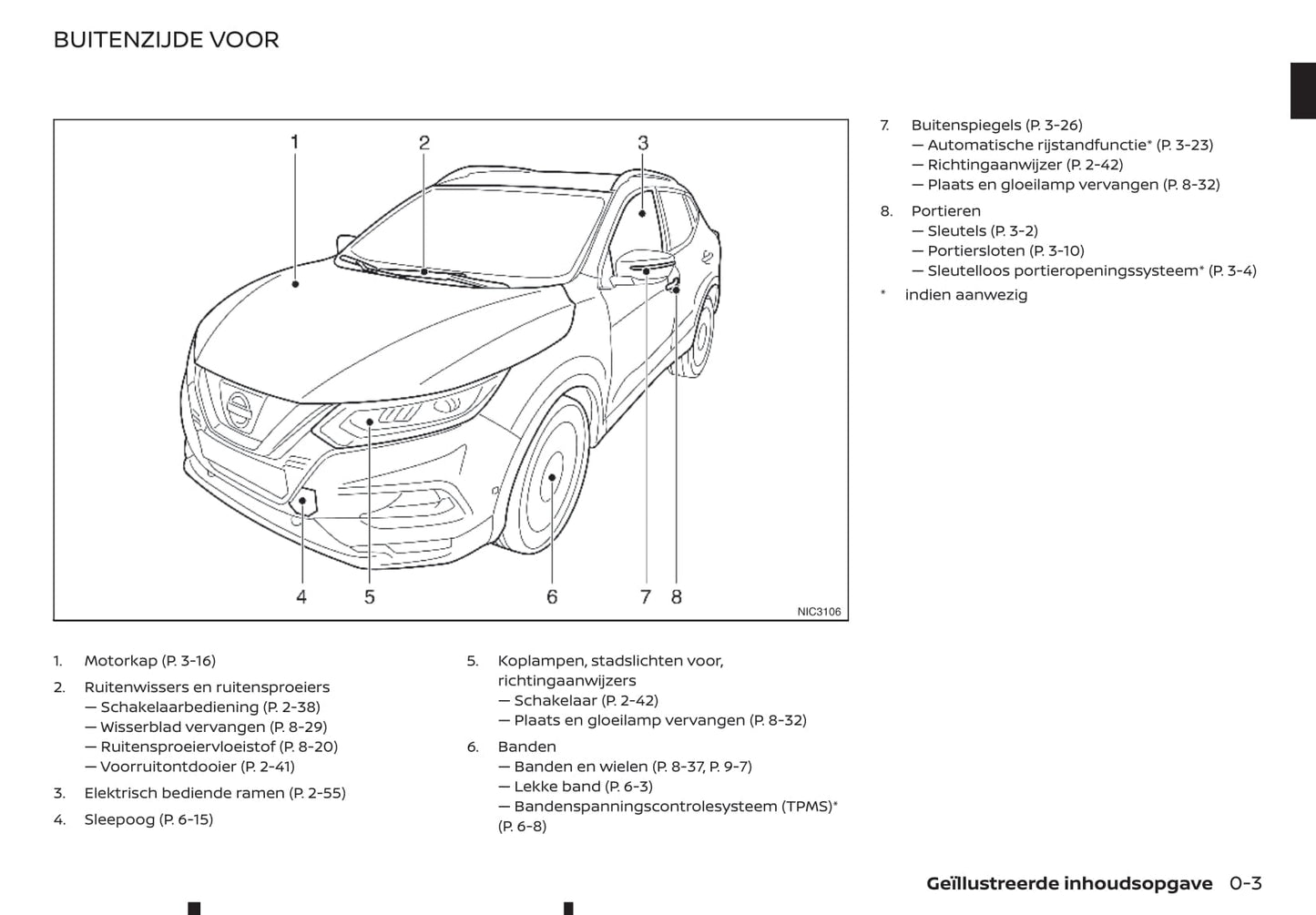 BUITENZIJDE VOOR

1
2
3
4
5
6
7
8
NIC3106

1. Motorkap (P. 3-16)
2. Ruitenwissers en ruitensproeiers
— Schakelaarbediening (P. 2-38)
— Wisserblad vervangen (P. 8-29)
— Ruitensproeiervloeistof (P. 8-20)
— Voorruitontdooier (P. 2-41)
3. Elektrisch bediende ramen (P. 2-55)
4. Sleepoog (P. 6-15)

5. Koplampen, stadslichten voor, richtingaanwijzers
— Schakelaar (P. 2-42)
— Plaats en gloeilamp vervangen (P. 8-32)
6. Banden
— Banden en wielen (P. 8-37, P. 9-7)
— Lekke band (P. 6-3)
— Bandenspanningscontrolesysteem (TPMS)* (P. 6-8)

7. Buitenspiegels (P. 3-26)
— Automatische rijstandfunctie* (P. 3-23)
— Richtingaanwijzer (P. 2-42)
— Plaats en gloeilamp vervangen (P. 8-32)
8. Portieren
— Sleutels (P. 3-2)
— Portiersloten (P. 3-10)
— Sleutelloos portieropeningssysteem* (P. 3-4)
* indien aanwezig

Geïllustreerde inhoudsopgave 0-3