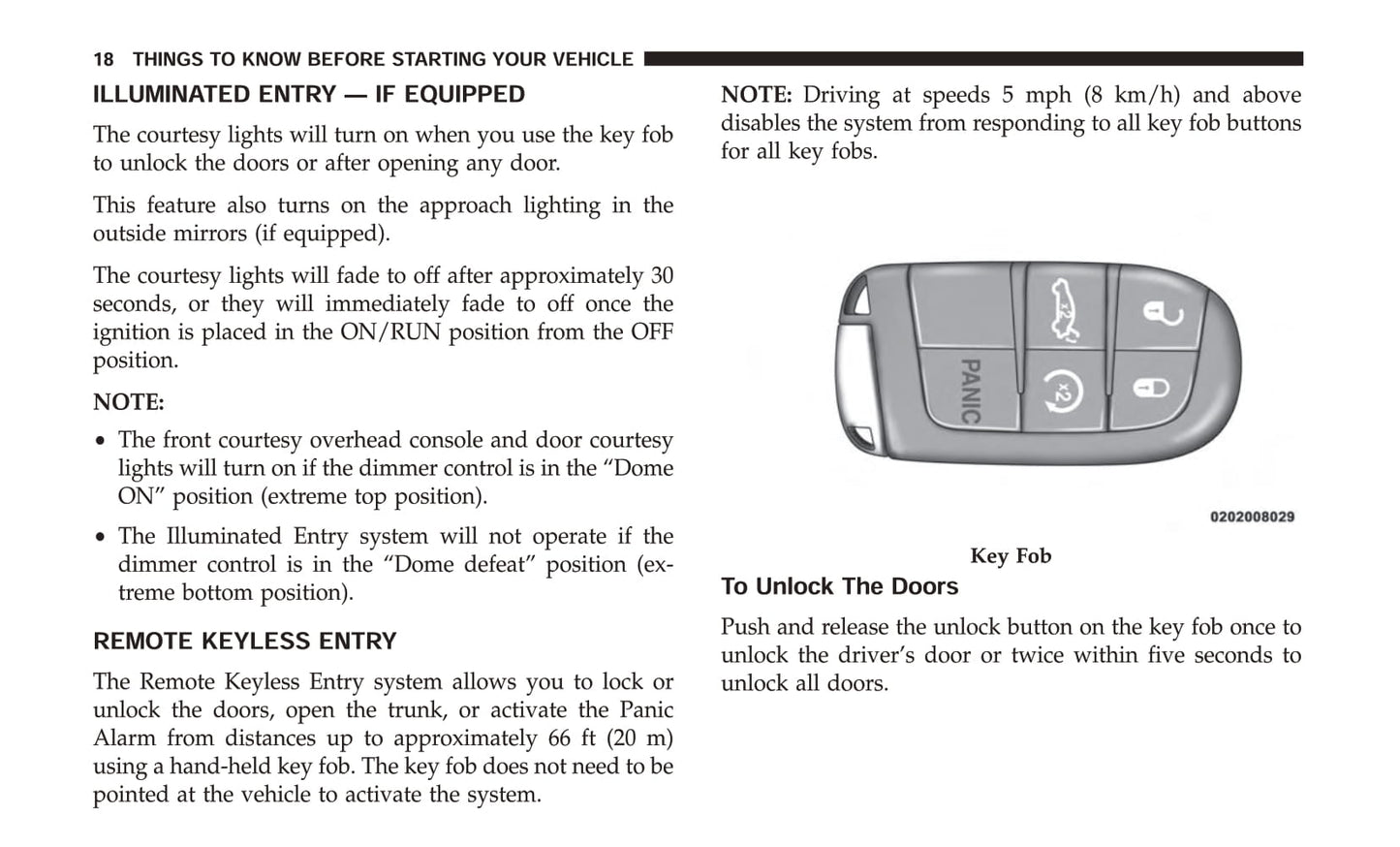 18 THINGS TO KNOW BEFORE STARTING YOUR VEHICLE

ILLUMINATED ENTRY — IF EQUIPPED

The courtesy lights will turn on when you use the key fob to unlock the doors or after opening any door.

This feature also turns on the approach lighting in the outside mirrors (if equipped).

The courtesy lights will fade to off after approximately 30 seconds, or they will immediately fade to off once the ignition is placed in the ON/RUN position from the OFF position.

NOTE:

• The front courtesy overhead console and door courtesy lights will turn on if the dimmer control is in the “Dome ON” position (extreme top position).

• The Illuminated Entry system will not operate if the dimmer control is in the “Dome defeat” position (extreme bottom position).

REMOTE KEYLESS ENTRY

The Remote Keyless Entry system allows you to lock or unlock the doors, open the trunk, or activate the Panic Alarm from distances up to approximately 66 ft (20 m) using a hand-held key fob. The key fob does not need to be pointed at the vehicle to activate the system.

NOTE: Driving at speeds 5 mph (8 km/h) and above disables the system from responding to all key fob buttons for all key fobs.

PANIC

x2

x2

0202008029

Key Fob

To Unlock The Doors

Push and release the unlock button on the key fob once to unlock the driver’s door or twice within five seconds to unlock all doors.