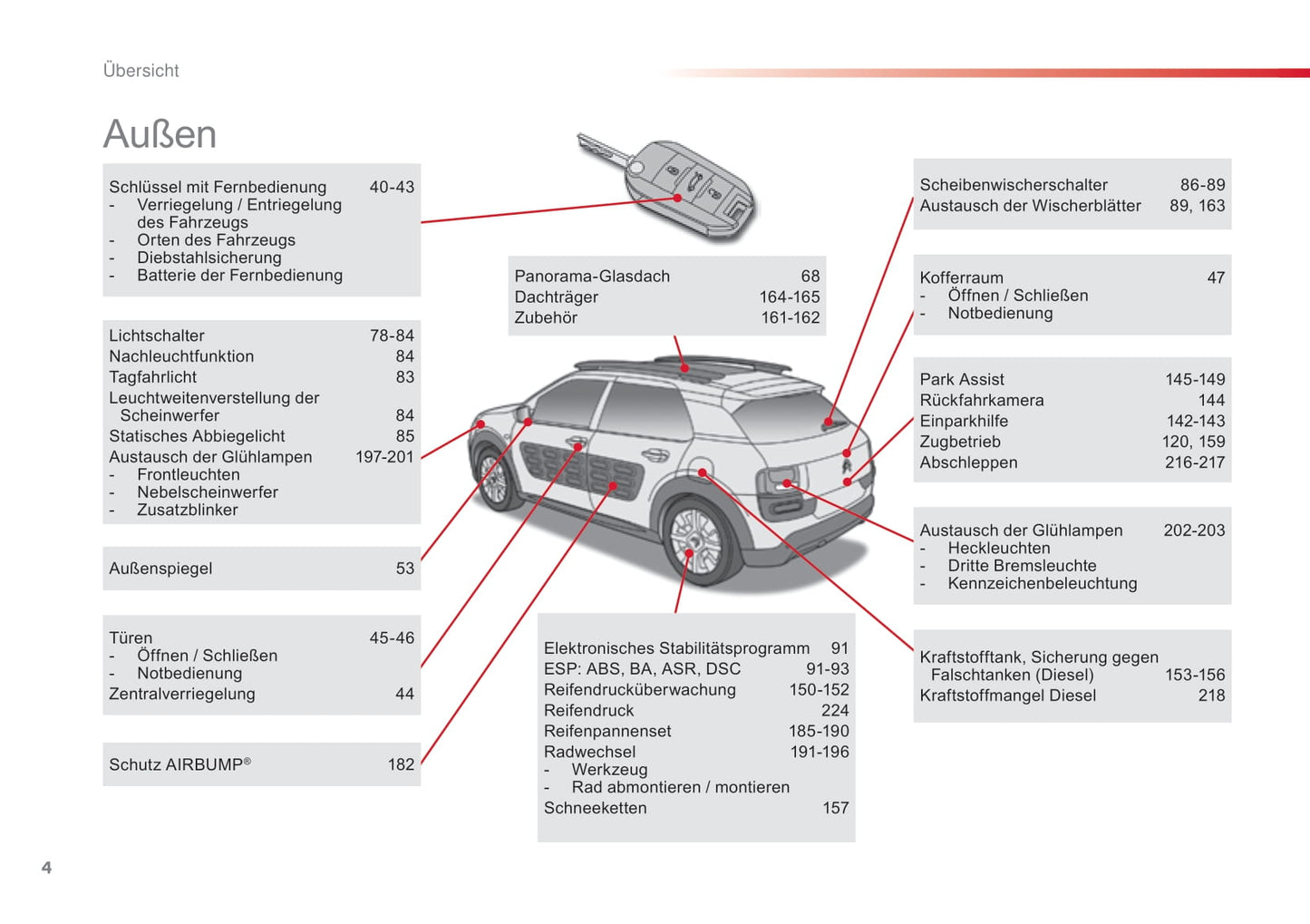 Übersicht

Außen

Schlüssel mit Fernbedienung 40-43
- Verriegelung / Entriegelung des Fahrzeugs
- Orten des Fahrzeugs
- Diebstahlsicherung
- Batterie der Fernbedienung

Lichtschalter 78-84
Nachleuchtfunktion 84
Tagfahrlicht 83
Leuchtweitenverstellung der Scheinwerfer 84
Statisches Abbiegelicht 85
Austausch der Glühlampen 197-201
- Frontleuchten
- Nebelscheinwerfer
- Zusatzblinker

Außenspiegel 53

Türen 45-46
- Öffnen / Schließen
- Notbedienung
Zentralverriegelung 44

Schutz AIRBUMP® 182

Panorama-Glasdach 68
Dachträger 164-165
Zubehör 161-162

Elektronisches Stabilitätsprogramm 91
ESP: ABS, BA, ASR, DSC 91-93
Reifendrucküberwachung 150-152
Reifendruck 224
Reifenpannenset 185-190
Radwechsel 191-196
- Werkzeug
- Rad abmontieren / montieren
Schneeketten 157

Scheibenwischerschalter 86-89
Austausch der Wischerblätter 89, 163

Kofferraum 47
- Öffnen / Schließen
- Notbedienung

Park Assist 145-149
Rückfahrkamera 144
Einparkhilfe 142-143
Zugbetrieb 120, 159
Abschleppen 216-217

Austausch der Glühlampen 202-203
- Heckleuchten
- Dritte Bremsleuchte
- Kennzeichenbeleuchtung

Kraftstofftank, Sicherung gegen Falschtanken (Diesel) 153-156
Kraftstoffmangel Diesel 218

4