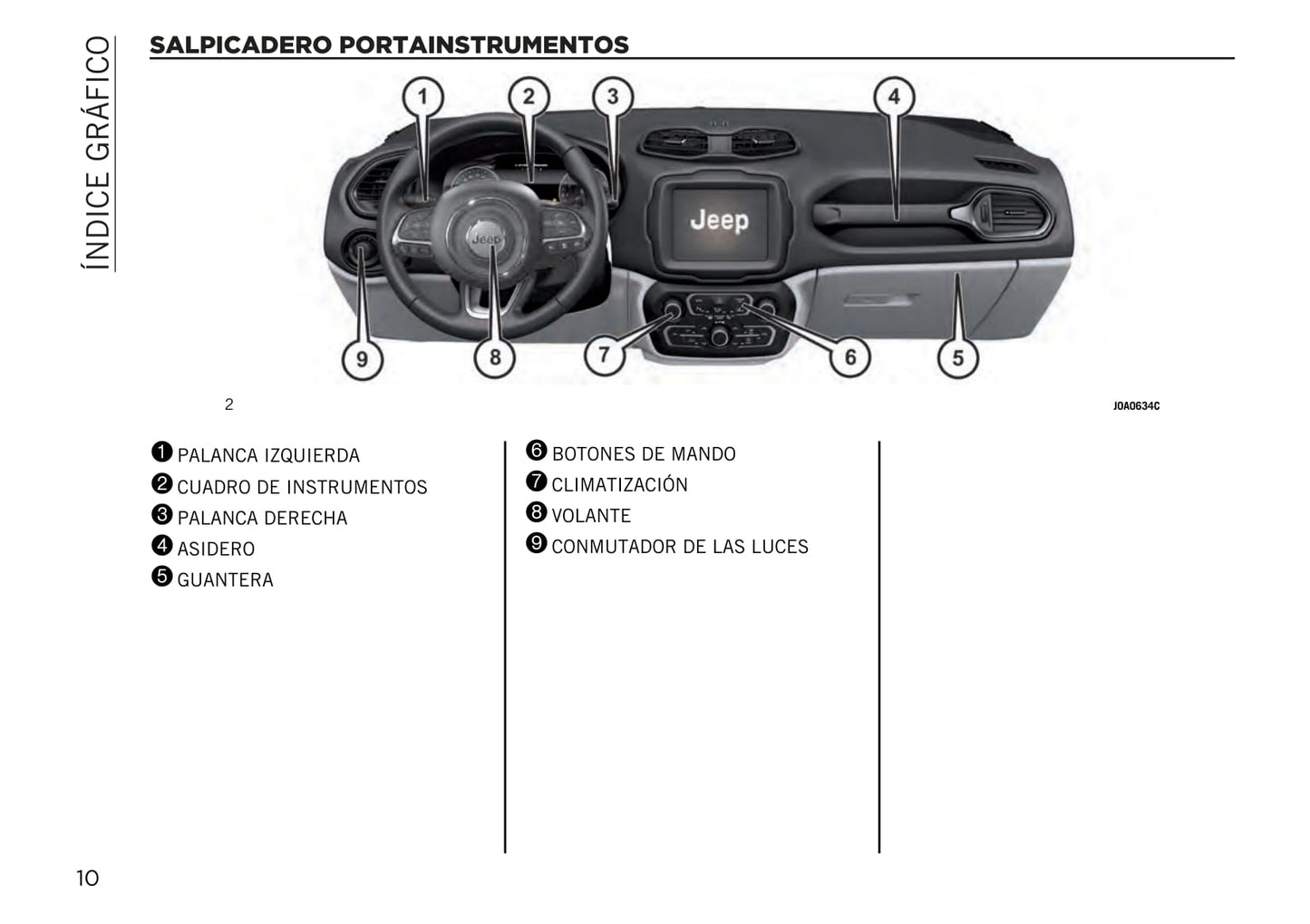 ÍNDICE GRÁFICO

SALPICADERO PORTAINSTRUMENTOS

1 2 3 4

Jeep

Jeep

9 8 7 6 5

2

J0A0634C

❶ PALANCA IZQUIERDA
❷ CUADRO DE INSTRUMENTOS
❸ PALANCA DERECHA
❹ ASIDERO
❺ GUANTERA

❻ BOTONES DE MANDO
❼ CLIMATIZACIÓN
❽ VOLANTE
❾ CONMUTADOR DE LAS LUCES

10