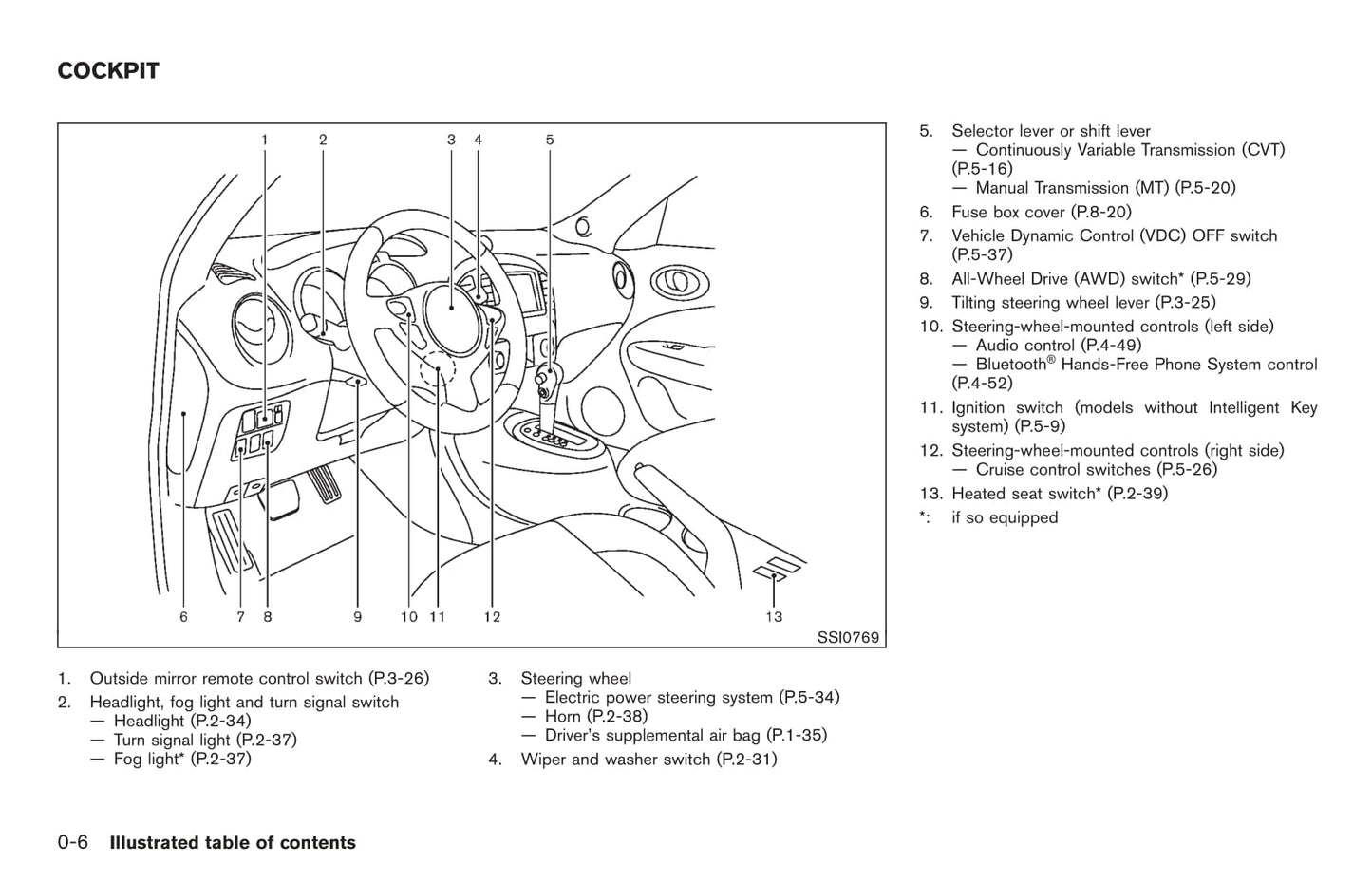 COCKPIT

1 2 3 4 5

6 7 8 9 10 11 12 13

SSI0769

1. Outside mirror remote control switch (P.3-26)
2. Headlight, fog light and turn signal switch
— Headlight (P.2-34)
— Turn signal light (P.2-37)
— Fog light* (P.2-37)

3. Steering wheel
— Electric power steering system (P.5-34)
— Horn (P.2-38)
— Driver's supplemental air bag (P.1-35)
4. Wiper and washer switch (P.2-31)

5. Selector lever or shift lever
— Continuously Variable Transmission (CVT) (P.5-16)
— Manual Transmission (MT) (P.5-20)
6. Fuse box cover (P.8-20)
7. Vehicle Dynamic Control (VDC) OFF switch (P.5-37)
8. All-Wheel Drive (AWD) switch* (P.5-29)
9. Tilting steering wheel lever (P.3-25)
10. Steering-wheel-mounted controls (left side)
— Audio control (P.4-49)
— Bluetooth® Hands-Free Phone System control (P.4-52)
11. Ignition switch (models without Intelligent Key system) (P.5-9)
12. Steering-wheel-mounted controls (right side)
— Cruise control switches (P.5-26)
13. Heated seat switch* (P.2-39)
*: if so equipped

0-6 Illustrated table of contents