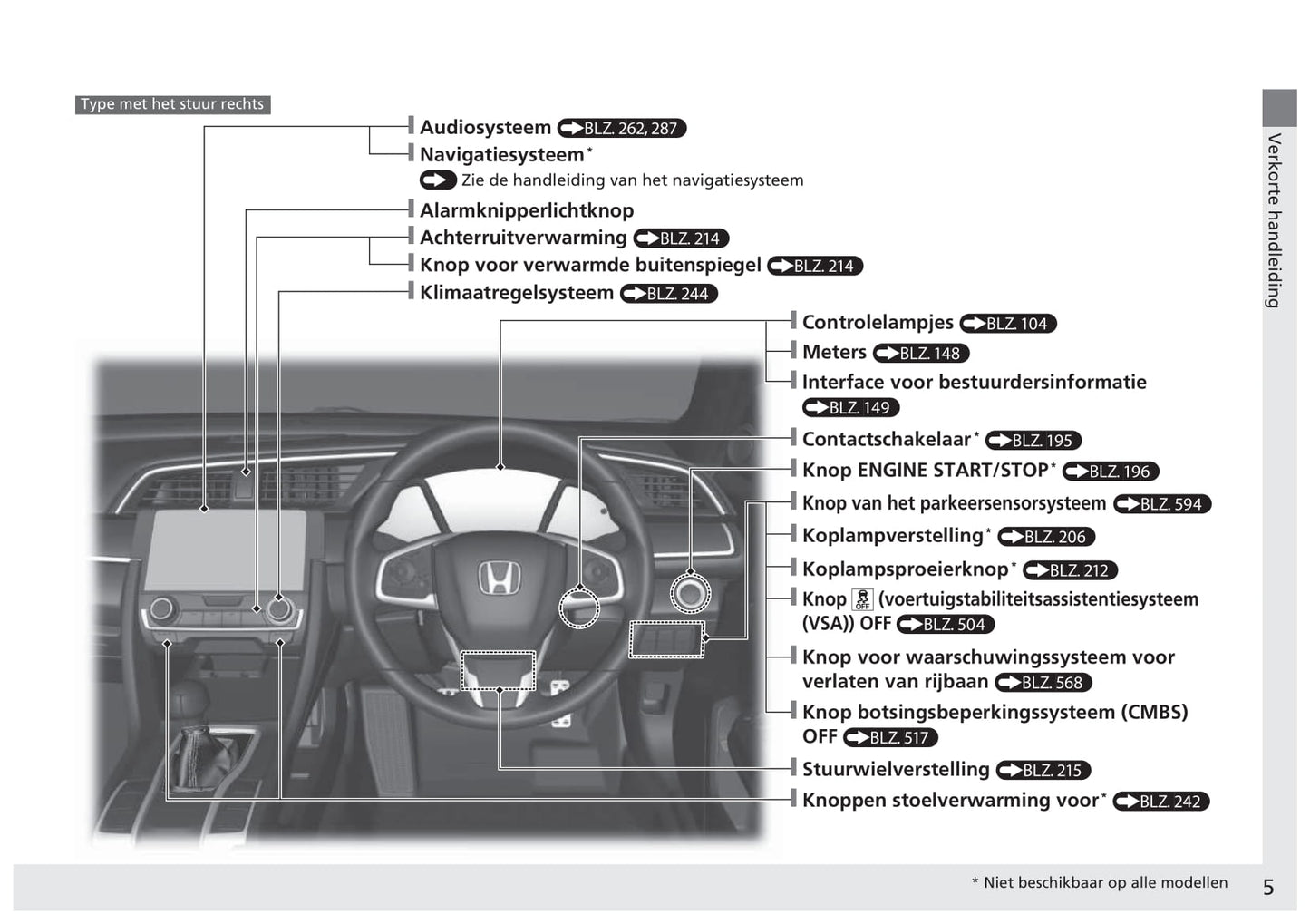 Type met het stuur rechts

Audiosysteem BLZ. 262, 287
Navigatiesysteem*
Zie de handleiding van het navigatiesysteem
Alarmknipperlichtknop
Achterruitverwarming BLZ. 214
Knop voor verwarmde buitenspiegel BLZ. 214
Klimaatregelsysteem BLZ. 244

Controlelampjes BLZ. 104
Meters BLZ. 148
Interface voor bestuurdersinformatie BLZ. 149
Contactschakelaar* BLZ. 195
Knop ENGINE START/STOP* BLZ. 196
Knop van het parkeersensorsysteem BLZ. 594
Koplampverstelling* BLZ. 206
Koplampsproeierknop* BLZ. 212
Knop OFF (voertuigstabiliteitsassistentiesysteem (VSA)) OFF BLZ. 504
Knop voor waarschuwingssysteem voor verlaten van rijbaan BLZ. 568
Knop botsingsbeperkingssysteem (CMBS) OFF BLZ. 517
Stuurwielverstelling BLZ. 215
Knoppen stoelverwarming voor* BLZ. 242

Verkorte handleiding

* Niet beschikbaar op alle modellen
5