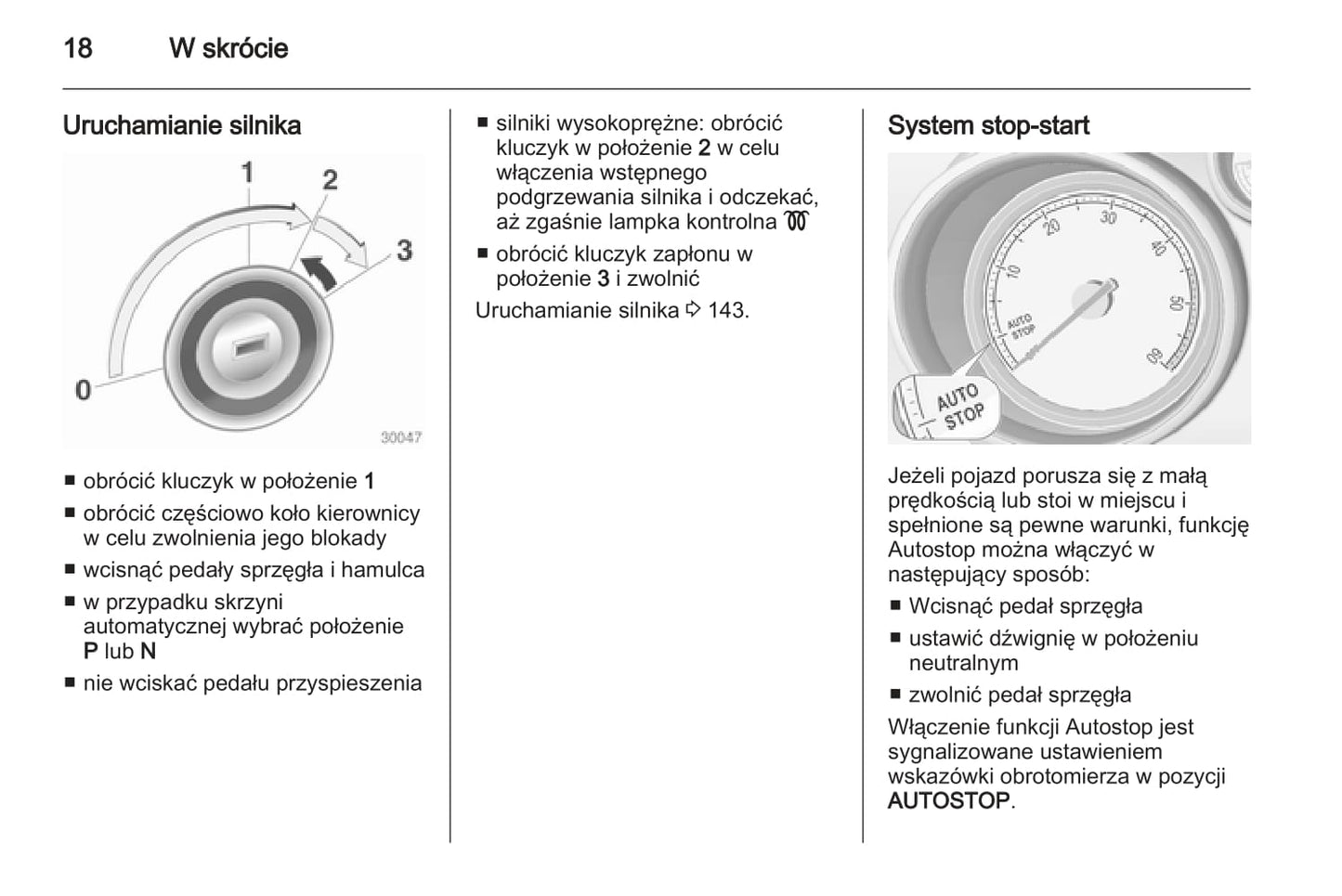 18 W skrócie

Uruchamianie silnika

1
2
3
0
30047

■ obrócić kluczyk w położenie 1
■ obrócić częściowo koło kierownicy w celu zwolnienia jego blokady
■ wcisnąć pedały sprzęgła i hamulca
■ w przypadku skrzyni automatycznej wybrać położenie P lub N
■ nie wciskać pedału przyspieszenia

■ silniki wysokoprężne: obrócić kluczyk w położenie 2 w celu włączenia wstępnego podgrzewania silnika i odczekać, aż zgaśnie lampka kontrolna
■ obrócić kluczyk zapłonu w położenie 3 i zwolnić

Uruchamianie silnika ⇨ 143.

System stop-start

10
20
30
40
50
60
AUTO STOP
AUTO STOP

Jeżeli pojazd porusza się z małą prędkością lub stoi w miejscu i spełnione są pewne warunki, funkcję Autostop można włączyć w następujący sposób:
■ Wcisnąć pedał sprzęgła
■ ustawić dźwignię w położeniu neutralnym
■ zwolnić pedał sprzęgła

Włączenie funkcji Autostop jest sygnalizowane ustawieniem wskazówki obrotomierza w pozycji AUTOSTOP.