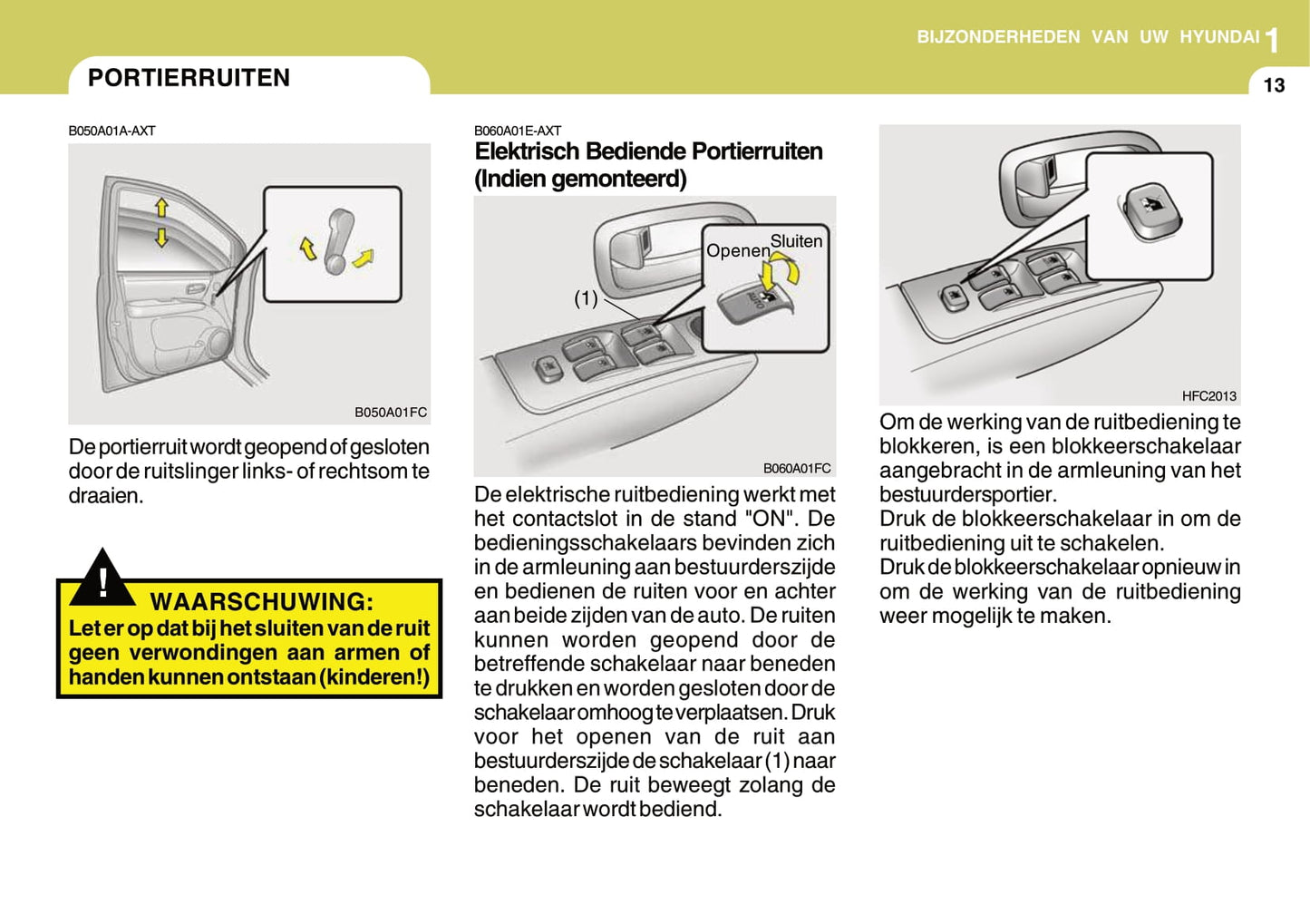 BIJZONDERHEDEN VAN UW HYUNDAI 1

13

PORTIERRUITEN

B050A01A-AXT

B050A01FC

De portierruit wordt geopend of gesloten door de ruitslinger links- of rechtsom te draaien.

!

WAARSCHUWING:

Let er op dat bij het sluiten van de ruit geen verwondingen aan armen of handen kunnen ontstaan (kinderen!)

B060A01E-AXT

Elektrisch Bediende Portierruiten (Indien gemonteerd)

Openen

Sluiten

(1)

AUTO

B060A01FC

De elektrische ruitbediening werkt met het contactslot in de stand "ON". De bedieningsschakelaars bevinden zich in de armleuning aan bestuurderszijde en bedienen de ruiten voor en achter aan beide zijden van de auto. De ruiten kunnen worden geopend door de betreffende schakelaar naar beneden te drukken en worden gesloten door de schakelaar omhoog te verplaatsen. Druk voor het openen van de ruit aan bestuurderszijde de schakelaar (1) naar beneden. De ruit beweegt zolang de schakelaar wordt bediend.

HFC2013

Om de werking van de ruitbediening te blokkeren, is een blokkeerschakelaar aangebracht in de armleuning van het bestuurdersportier.
Druk de blokkeerschakelaar in om de ruitbediening uit te schakelen.
Druk de blokkeerschakelaar opnieuw in om de werking van de ruitbediening weer mogelijk te maken.