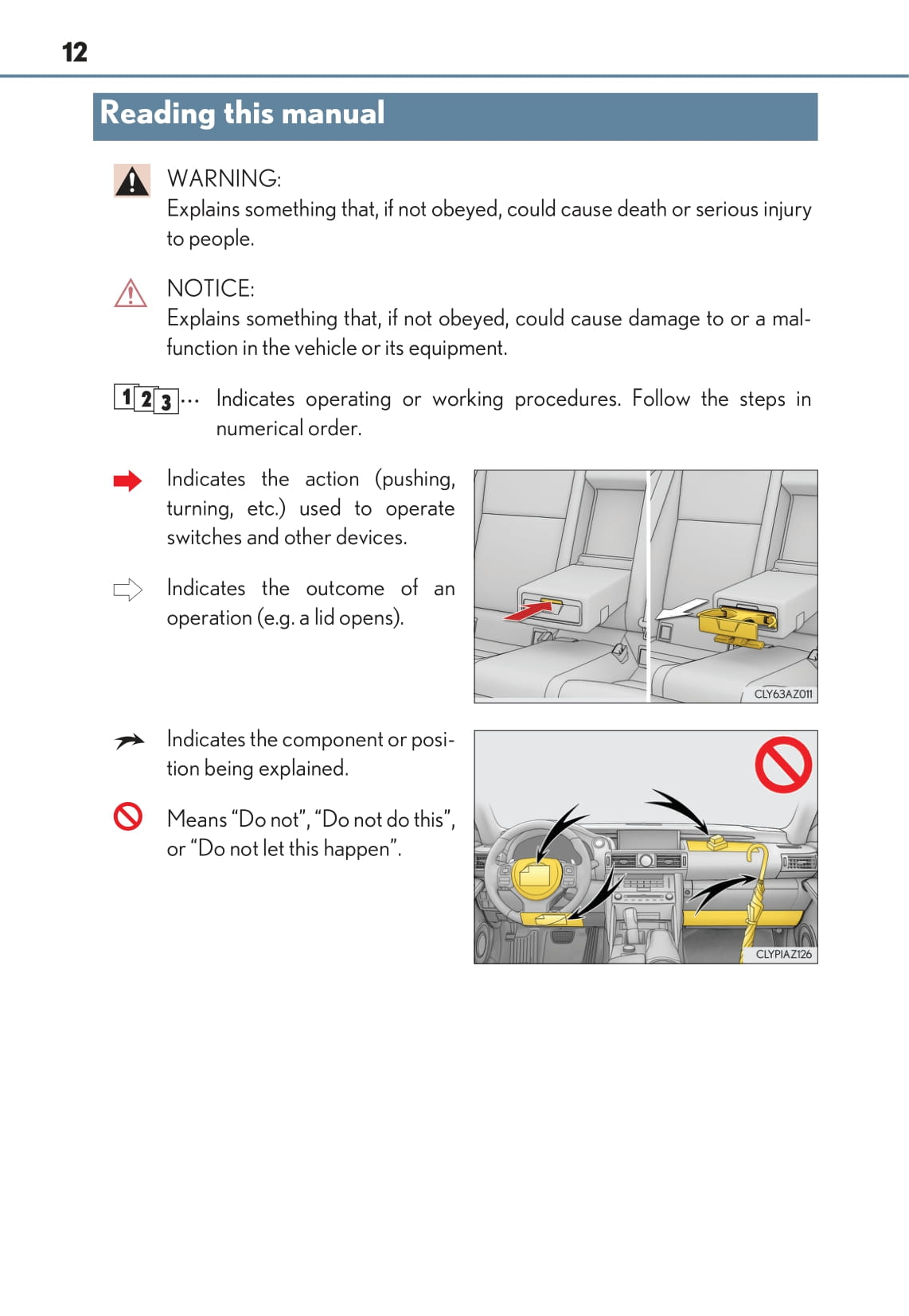 12

Reading this manual

WARNING:
Explains something that, if not obeyed, could cause death or serious injury to people.

NOTICE:
Explains something that, if not obeyed, could cause damage to or a malfunction in the vehicle or its equipment.

1 2 3 ... Indicates operating or working procedures. Follow the steps in numerical order.

Indicates the action (pushing, turning, etc.) used to operate switches and other devices.

Indicates the outcome of an operation (e.g. a lid opens).

CLY63AZ011

Indicates the component or position being explained.

Means “Do not”, “Do not do this”, or “Do not let this happen”.

CLYPIAZ126