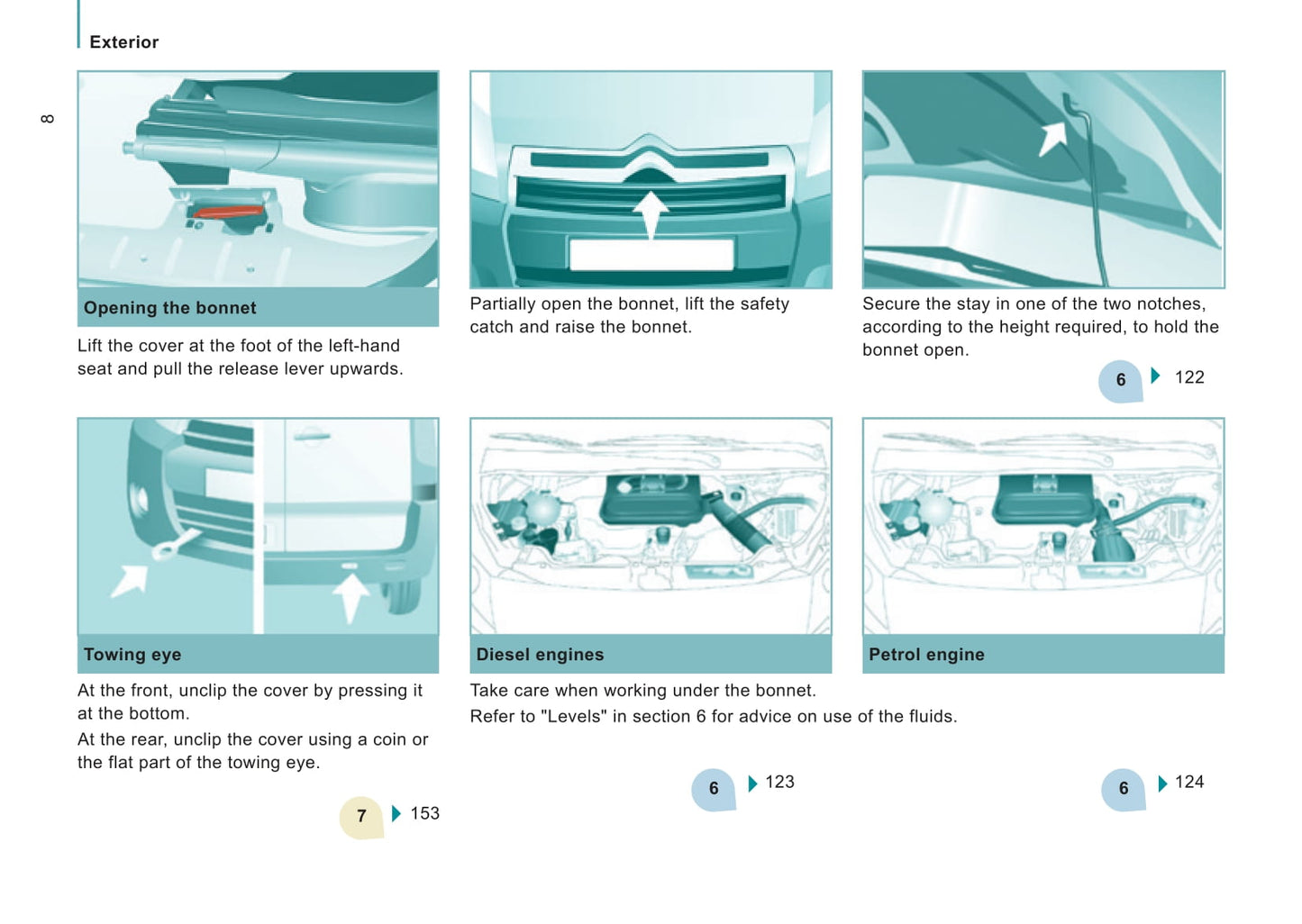 Exterior

8

Opening the bonnet

Lift the cover at the foot of the left-hand seat and pull the release lever upwards.

Partially open the bonnet, lift the safety catch and raise the bonnet.

Secure the stay in one of the two notches, according to the height required, to hold the bonnet open.

6 122

Towing eye

At the front, unclip the cover by pressing it at the bottom.

At the rear, unclip the cover using a coin or the flat part of the towing eye.

7 153

Diesel engines

Petrol engine

Take care when working under the bonnet.

Refer to "Levels" in section 6 for advice on use of the fluids.

6 123

6 124