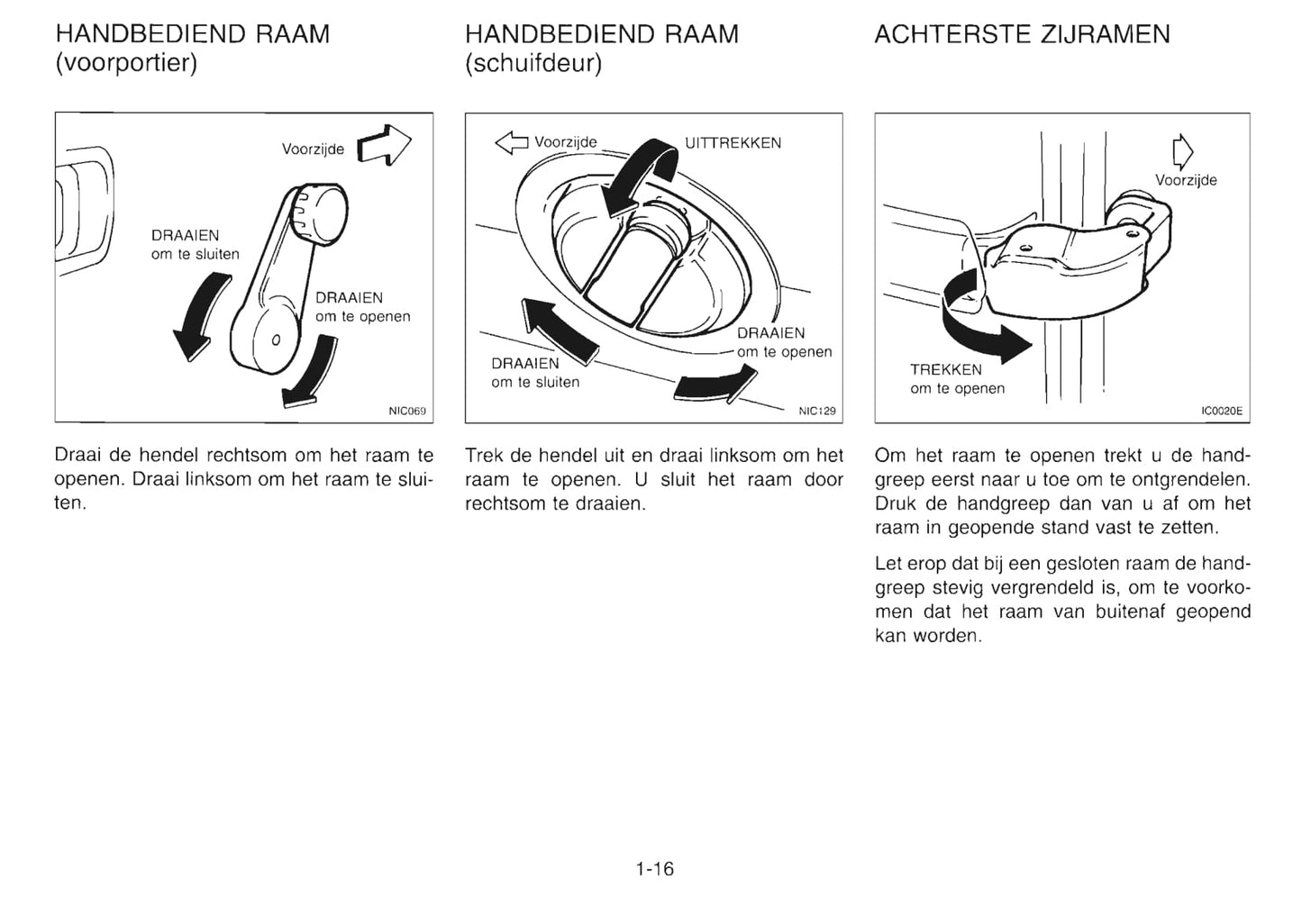 HANDBEDIEND RAAM
(voorportier)

Voorzijde

DRAAIEN
om te sluiten

DRAAIEN
om te openen

NIC069

Draai de hendel rechtsom om het raam te openen. Draai linksom om het raam te sluiten.

HANDBEDIEND RAAM
(schuifdeur)

Voorzijde

UITTREKKEN

DRAAIEN
om te openen

DRAAIEN
om te sluiten

NIC129

Trek de hendel uit en draai linksom om het raam te openen. U sluit het raam door rechtsom te draaien.

ACHTERSTE ZIJRAMEN

Voorzijde

TREKKEN
om te openen

IC0020E

Om het raam te openen trekt u de handgreep eerst naar u toe om te ontgrendelen. Druk de handgreep dan van u af om het raam in geopende stand vast te zetten.

Let erop dat bij een gesloten raam de handgreep stevig vergrendeld is, om te voorkomen dat het raam van buitenaf geopend kan worden.

1-16