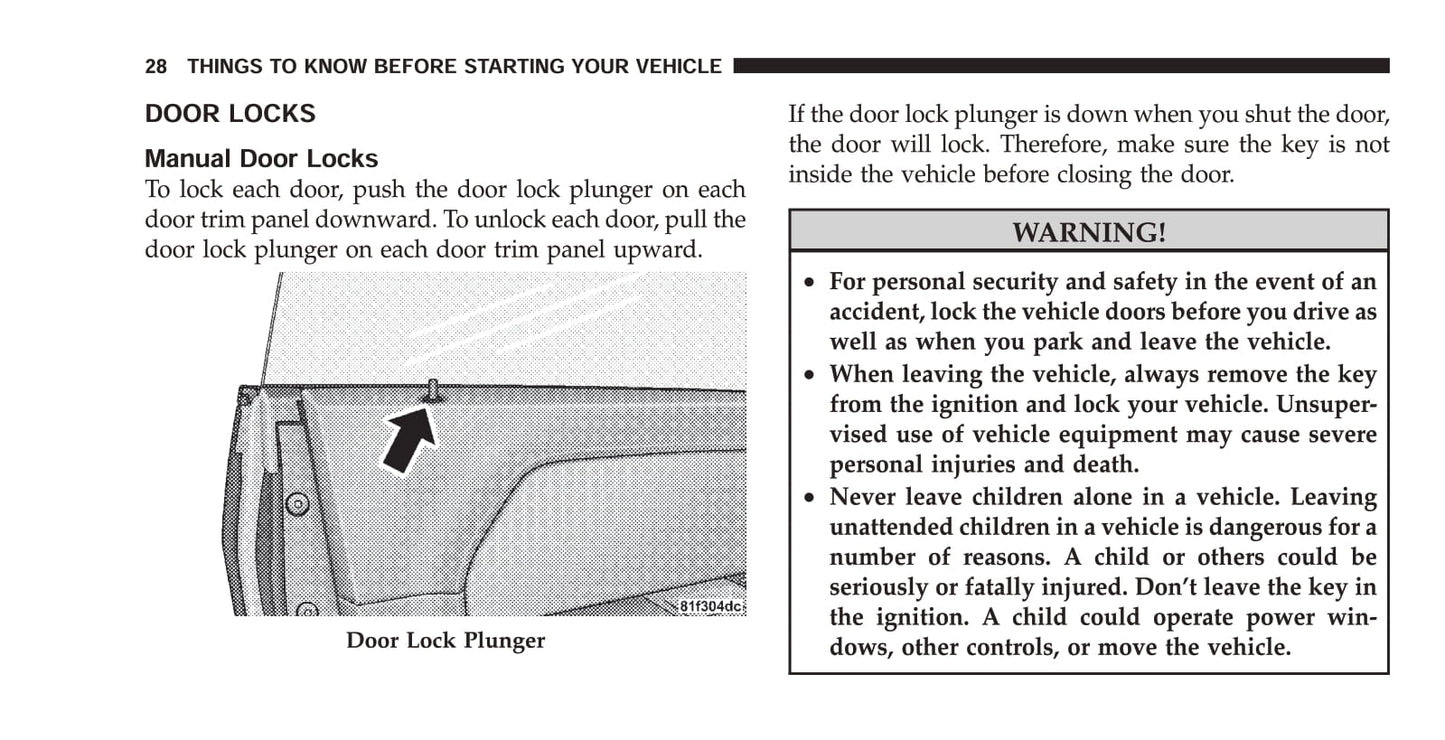 28 THINGS TO KNOW BEFORE STARTING YOUR VEHICLE

DOOR LOCKS

Manual Door Locks

To lock each door, push the door lock plunger on each door trim panel downward. To unlock each door, pull the door lock plunger on each door trim panel upward.

81f304dc

Door Lock Plunger

If the door lock plunger is down when you shut the door, the door will lock. Therefore, make sure the key is not inside the vehicle before closing the door.

WARNING!

• For personal security and safety in the event of an accident, lock the vehicle doors before you drive as well as when you park and leave the vehicle.
• When leaving the vehicle, always remove the key from the ignition and lock your vehicle. Unsupervised use of vehicle equipment may cause severe personal injuries and death.
• Never leave children alone in a vehicle. Leaving unattended children in a vehicle is dangerous for a number of reasons. A child or others could be seriously or fatally injured. Don't leave the key in the ignition. A child could operate power windows, other controls, or move the vehicle.