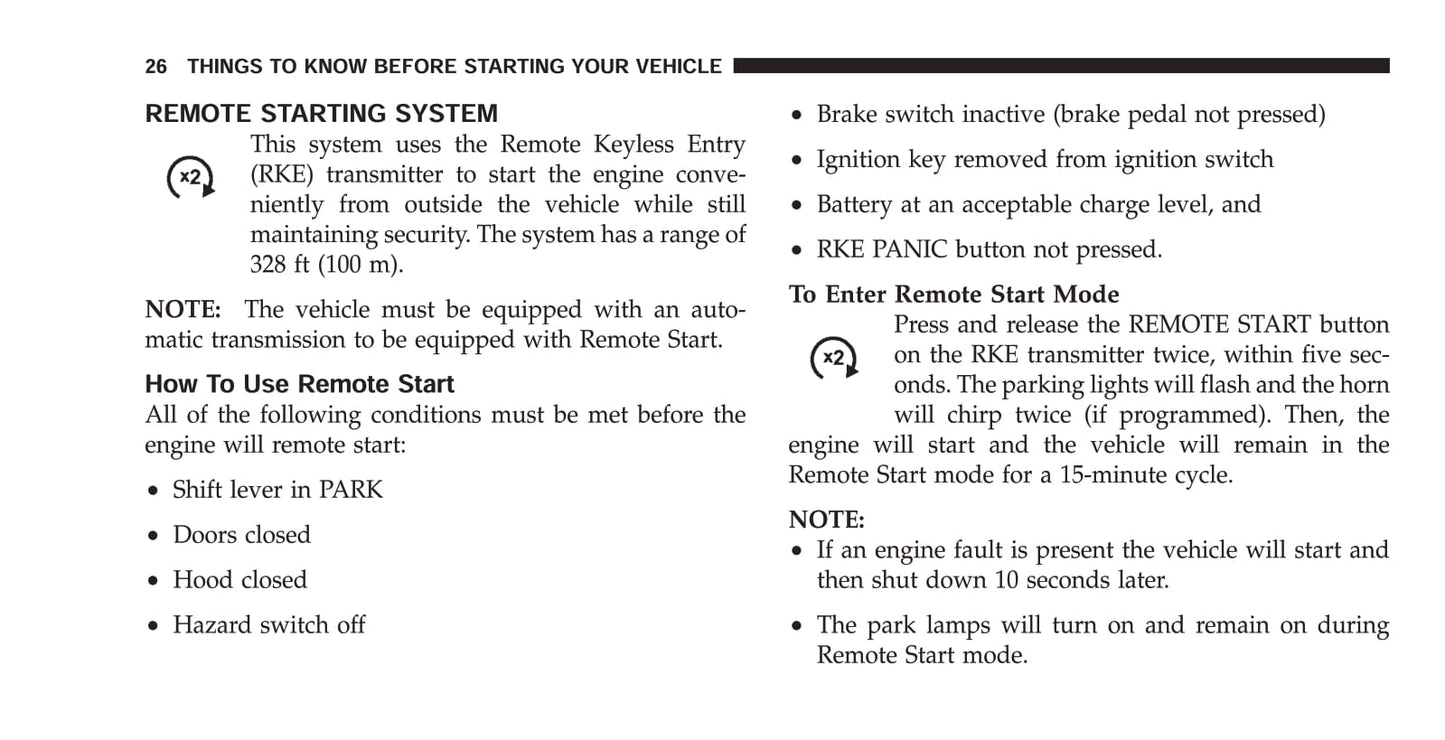 26 THINGS TO KNOW BEFORE STARTING YOUR VEHICLE

REMOTE STARTING SYSTEM

x2

This system uses the Remote Keyless Entry (RKE) transmitter to start the engine conveniently from outside the vehicle while still maintaining security. The system has a range of 328 ft (100 m).

NOTE: The vehicle must be equipped with an automatic transmission to be equipped with Remote Start.

How To Use Remote Start

All of the following conditions must be met before the engine will remote start:

• Shift lever in PARK

• Doors closed

• Hood closed

• Hazard switch off

• Brake switch inactive (brake pedal not pressed)

• Ignition key removed from ignition switch

• Battery at an acceptable charge level, and

• RKE PANIC button not pressed.

To Enter Remote Start Mode

x2

Press and release the REMOTE START button on the RKE transmitter twice, within five seconds. The parking lights will flash and the horn will chirp twice (if programmed). Then, the engine will start and the vehicle will remain in the Remote Start mode for a 15-minute cycle.

NOTE:

• If an engine fault is present the vehicle will start and then shut down 10 seconds later.

• The park lamps will turn on and remain on during Remote Start mode.