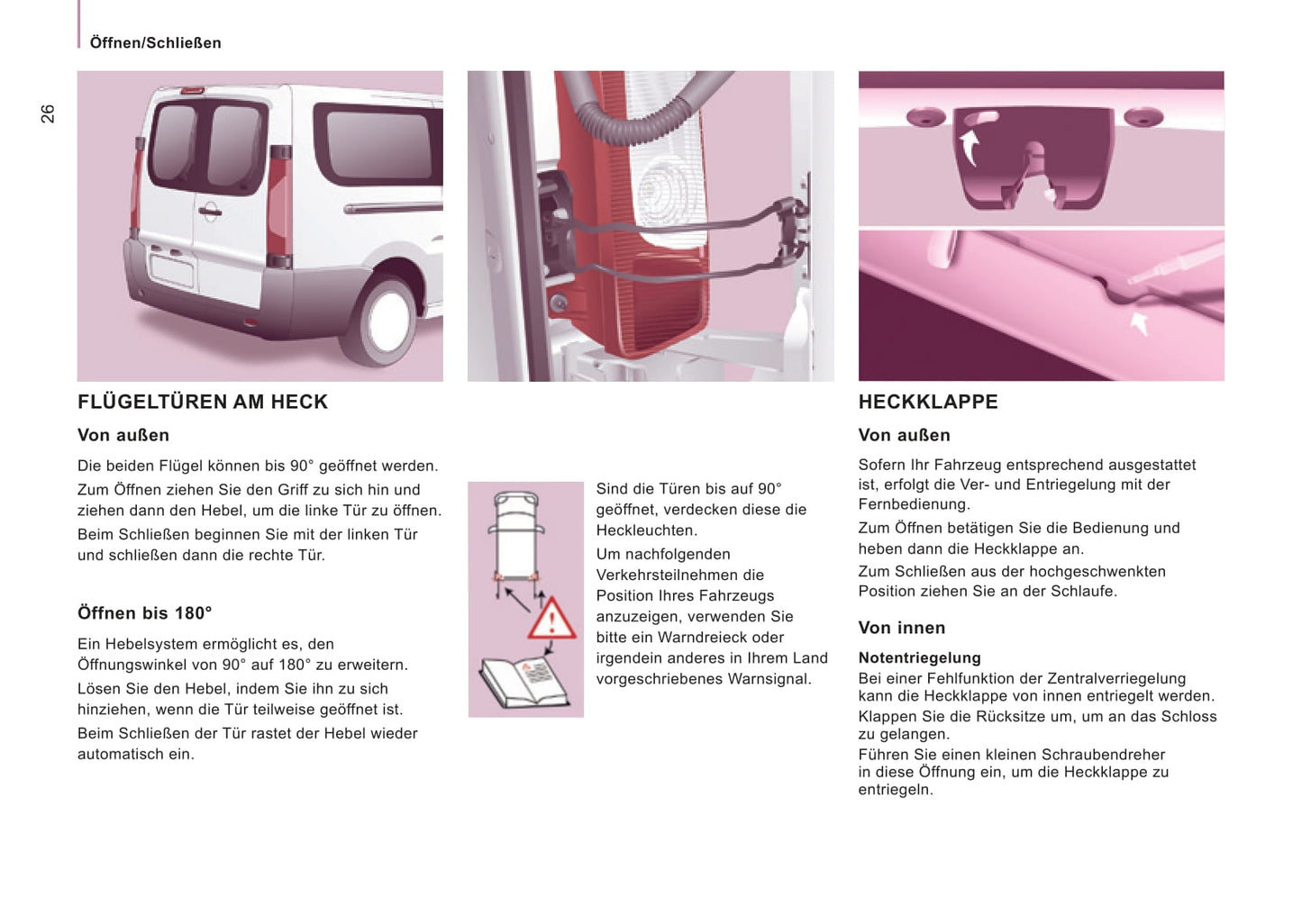 Öffnen/Schließen

26

FLÜGELTÜREN AM HECK

Von außen

Die beiden Flügel können bis 90° geöffnet werden.

Zum Öffnen ziehen Sie den Griff zu sich hin und ziehen dann den Hebel, um die linke Tür zu öffnen.

Beim Schließen beginnen Sie mit der linken Tür und schließen dann die rechte Tür.

Öffnen bis 180°

Ein Hebelsystem ermöglicht es, den Öffnungswinkel von 90° auf 180° zu erweitern.

Lösen Sie den Hebel, indem Sie ihn zu sich hinziehen, wenn die Tür teilweise geöffnet ist.

Beim Schließen der Tür rastet der Hebel wieder automatisch ein.

Sind die Türen bis auf 90° geöffnet, verdecken diese die Heckleuchten.

Um nachfolgenden Verkehrsteilnehmen die Position Ihres Fahrzeugs anzuzeigen, verwenden Sie bitte ein Warndreieck oder irgendein anderes in Ihrem Land vorgeschriebenes Warnsignal.

HECKKLAPPE

Von außen

Sofern Ihr Fahrzeug entsprechend ausgestattet ist, erfolgt die Ver- und Entriegelung mit der Fernbedienung.

Zum Öffnen betätigen Sie die Bedienung und heben dann die Heckklappe an.

Zum Schließen aus der hochgeschwenkten Position ziehen Sie an der Schlaufe.

Von innen

Notentriegelung
Bei einer Fehlfunktion der Zentralverriegelung kann die Heckklappe von innen entriegelt werden.

Klappen Sie die Rücksitze um, um an das Schloss zu gelangen.

Führen Sie einen kleinen Schraubendreher in diese Öffnung ein, um die Heckklappe zu entriegeln.