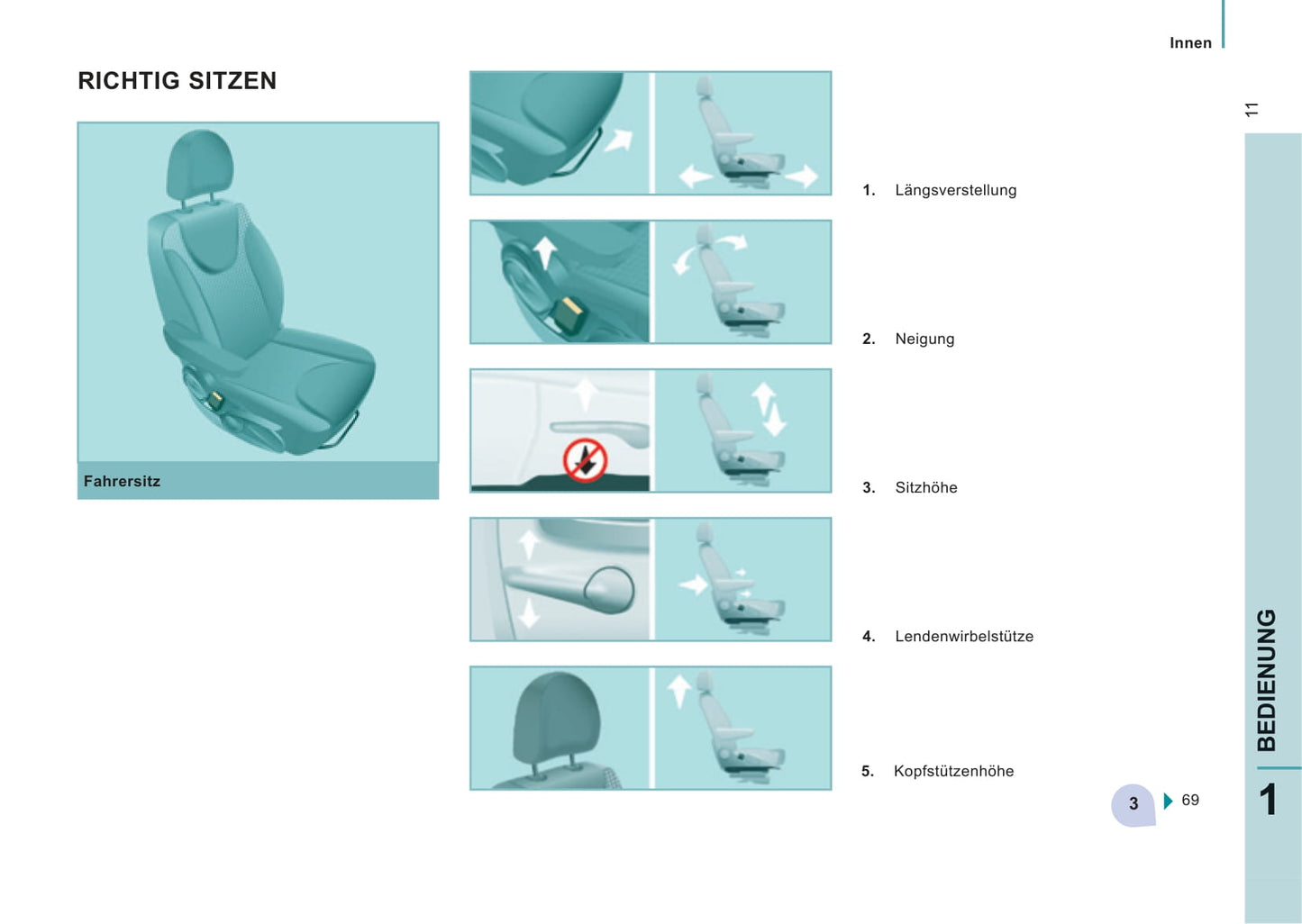 Innen

11

RICHTIG SITZEN

Fahrersitz

1. Längsverstellung

2. Neigung

3. Sitzhöhe

4. Lendenwirbelstütze

5. Kopfstützenhöhe

3 69

BEDIENUNG

1