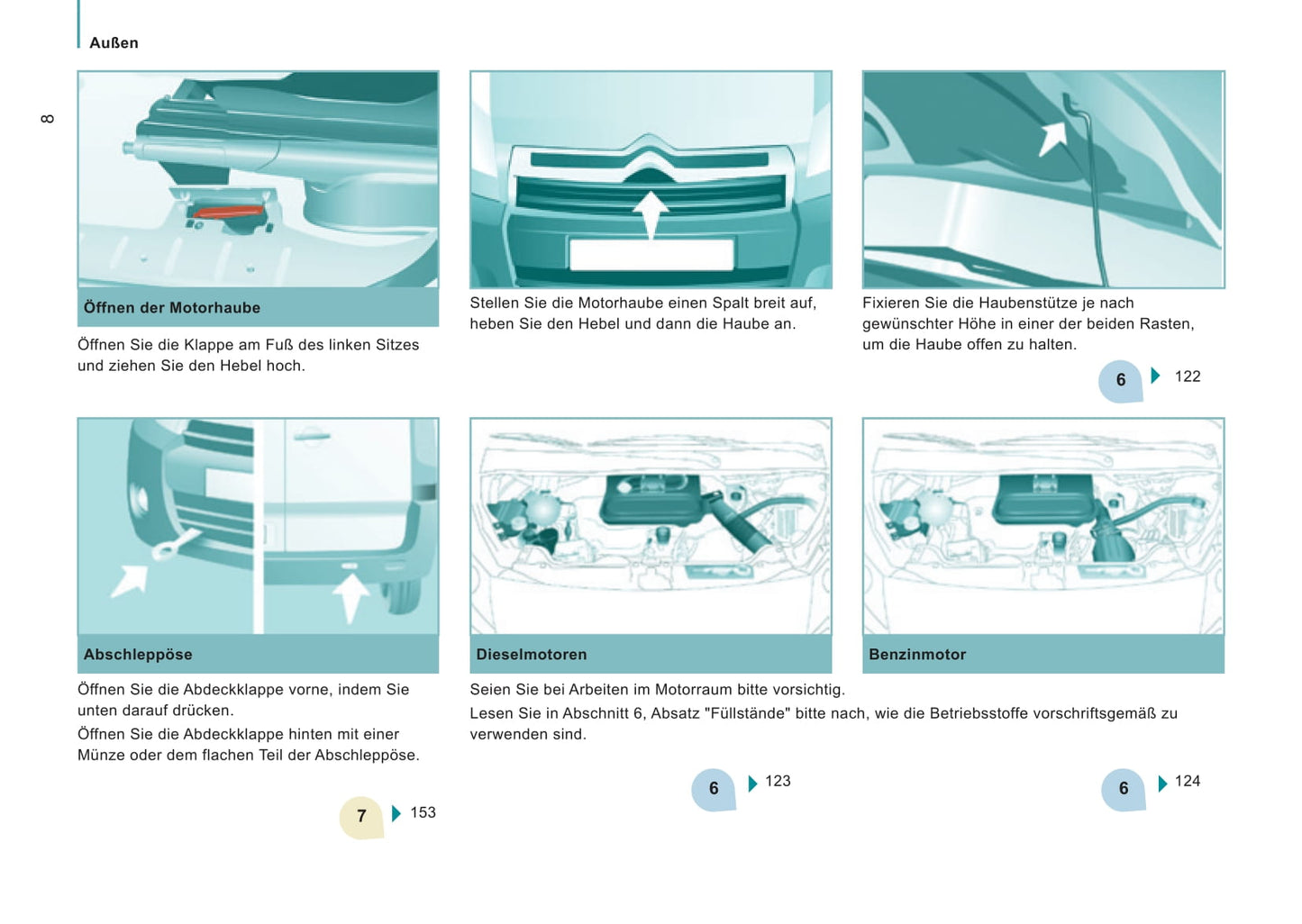 Außen

8

Öffnen der Motorhaube

Öffnen Sie die Klappe am Fuß des linken Sitzes und ziehen Sie den Hebel hoch.

Stellen Sie die Motorhaube einen Spalt breit auf, heben Sie den Hebel und dann die Haube an.

Fixieren Sie die Haubenstütze je nach gewünschter Höhe in einer der beiden Rasten, um die Haube offen zu halten.

6 122

Abschleppöse

Öffnen Sie die Abdeckklappe vorne, indem Sie unten darauf drücken.

Öffnen Sie die Abdeckklappe hinten mit einer Münze oder dem flachen Teil der Abschleppöse.

7 153

Dieselmotoren

Benzinmotor

Seien Sie bei Arbeiten im Motorraum bitte vorsichtig.

Lesen Sie in Abschnitt 6, Absatz "Füllstände" bitte nach, wie die Betriebsstoffe vorschriftsgemäß zu verwenden sind.

6 123

6 124