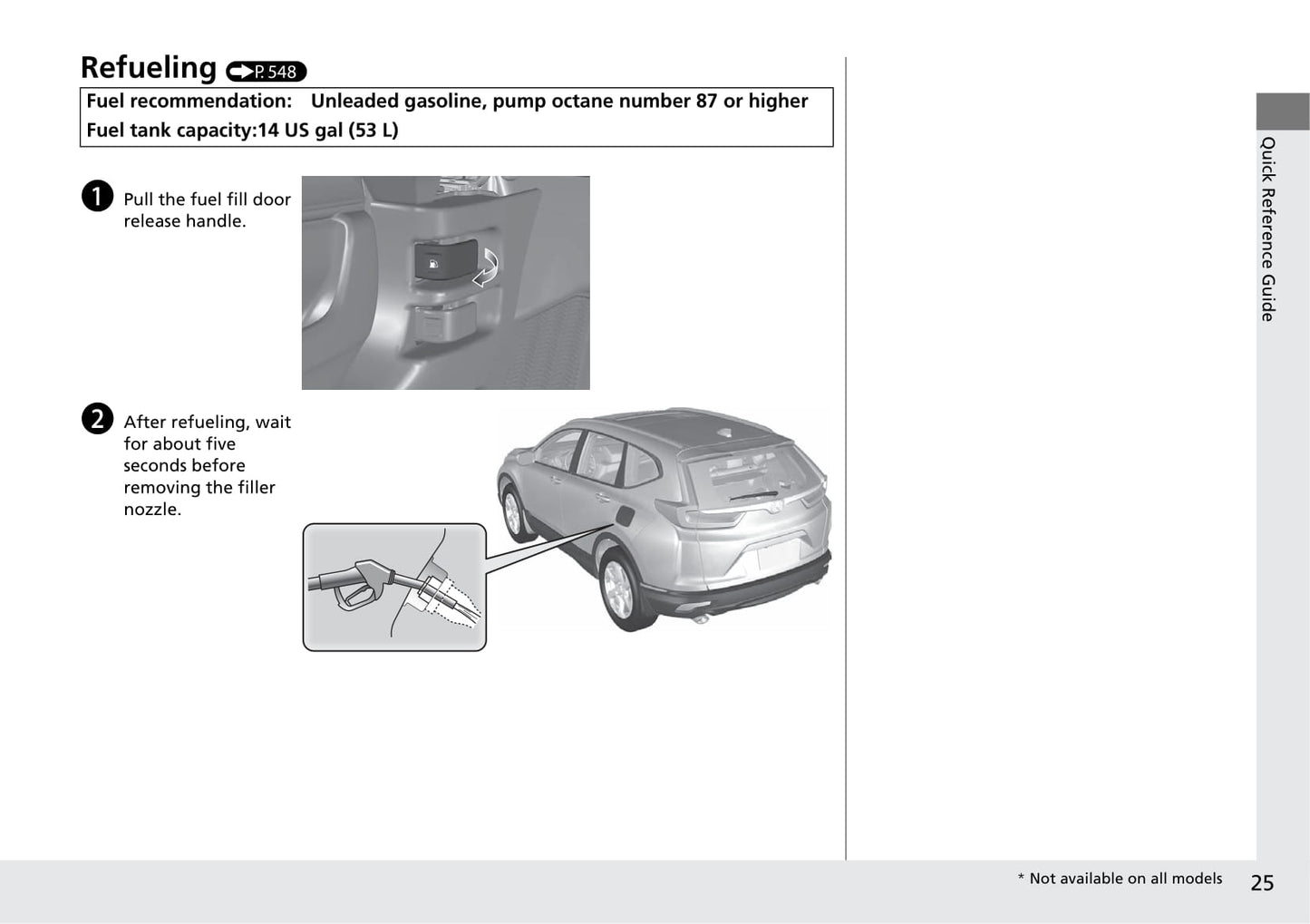 Refueling P. 548

Fuel recommendation: Unleaded gasoline, pump octane number 87 or higher
Fuel tank capacity:14 US gal (53 L)

1 Pull the fuel fill door release handle.

2 After refueling, wait for about five seconds before removing the filler nozzle.

Quick Reference Guide

* Not available on all models

25