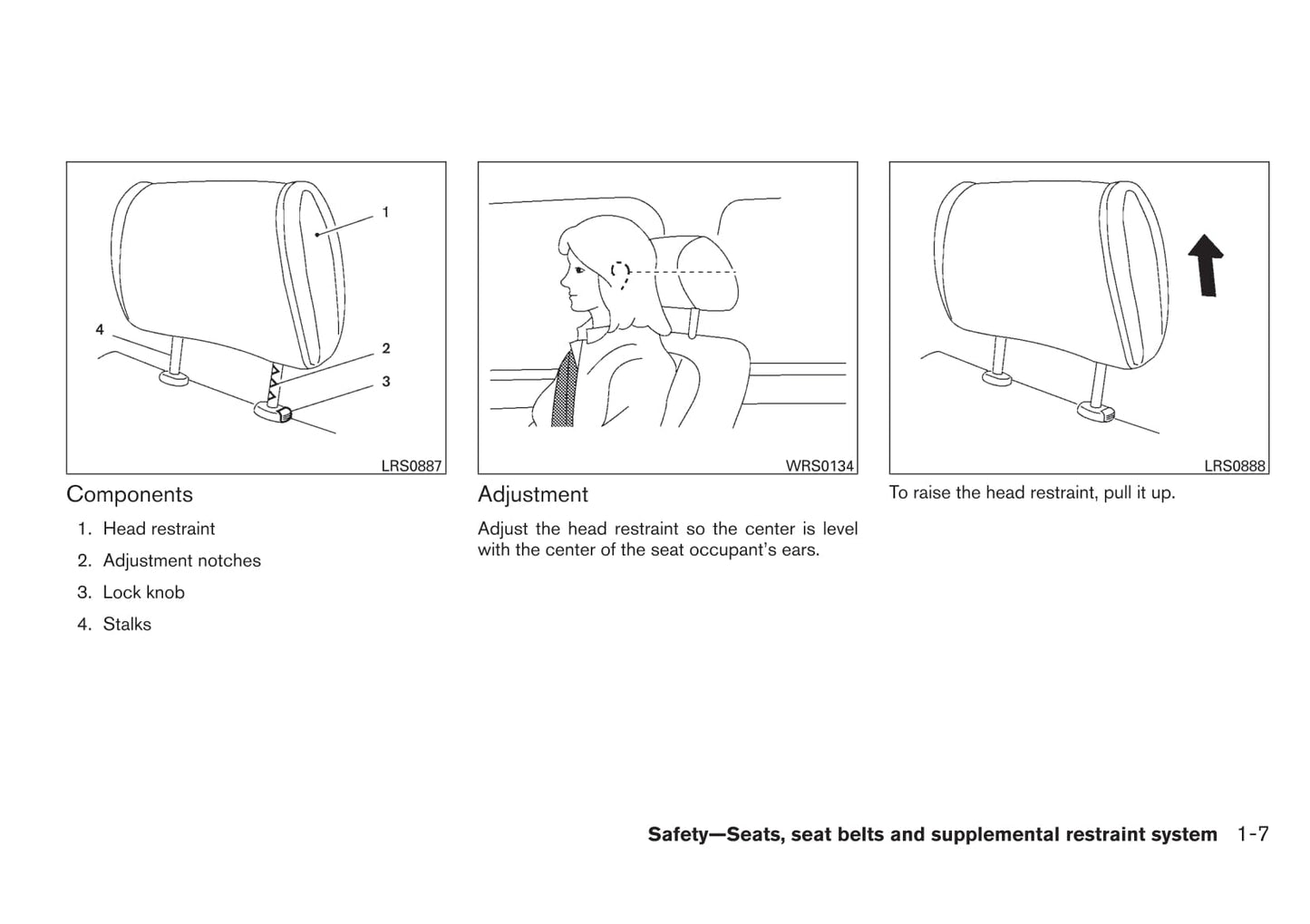 1

4

2

3

LRS0887

Components

1. Head restraint

2. Adjustment notches

3. Lock knob

4. Stalks

WRS0134

Adjustment

Adjust the head restraint so the center is level with the center of the seat occupant's ears.

LRS0888

To raise the head restraint, pull it up.

Safety—Seats, seat belts and supplemental restraint system 1-7