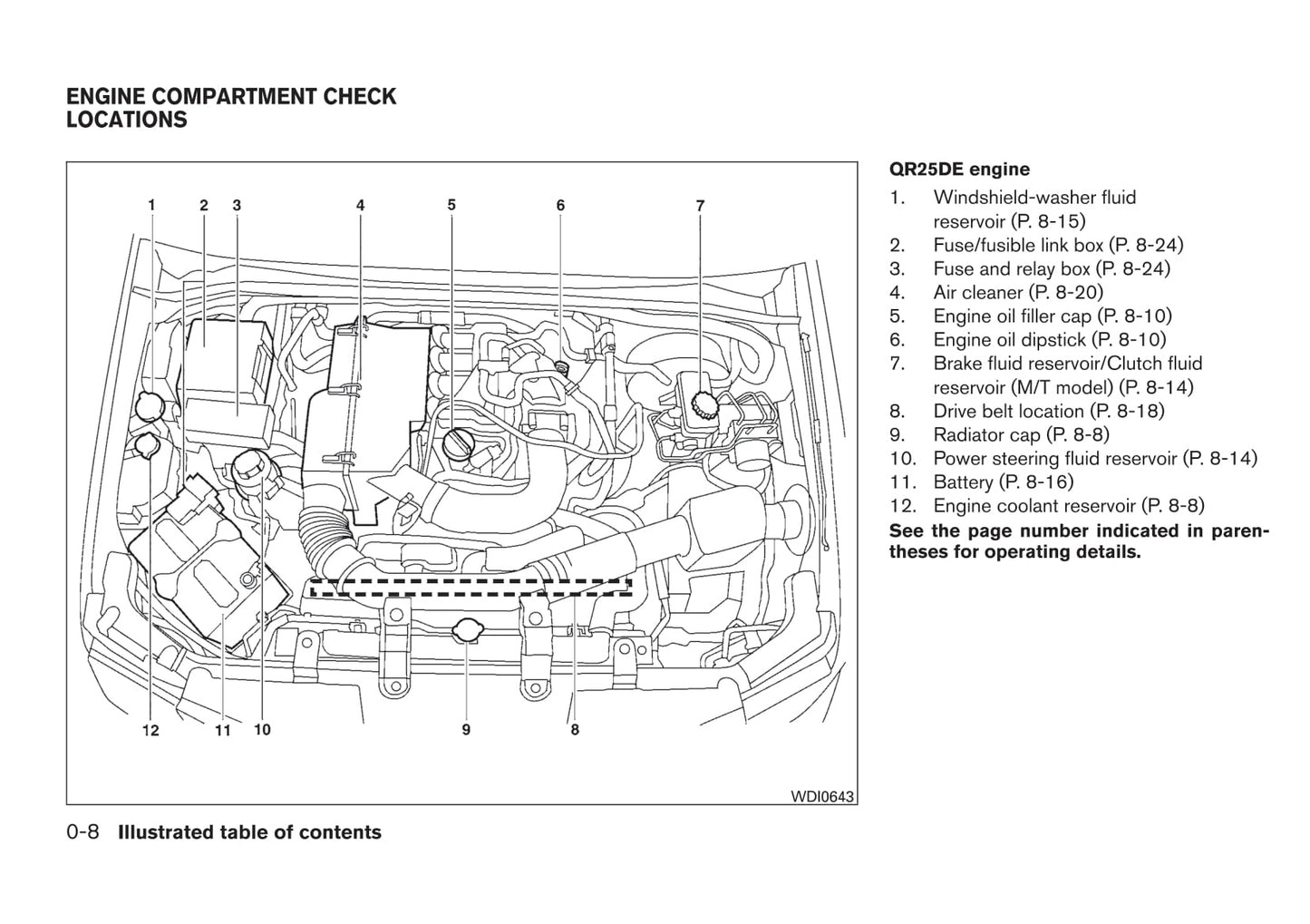 ENGINE COMPARTMENT CHECK LOCATIONS

1 2 3 4 5 6 7

12 11 10 9 8

WDI0643

QR25DE engine

1. Windshield-washer fluid reservoir (P. 8-15)
2. Fuse/fusible link box (P. 8-24)
3. Fuse and relay box (P. 8-24)
4. Air cleaner (P. 8-20)
5. Engine oil filler cap (P. 8-10)
6. Engine oil dipstick (P. 8-10)
7. Brake fluid reservoir/Clutch fluid reservoir (M/T model) (P. 8-14)
8. Drive belt location (P. 8-18)
9. Radiator cap (P. 8-8)
10. Power steering fluid reservoir (P. 8-14)
11. Battery (P. 8-16)
12. Engine coolant reservoir (P. 8-8)

See the page number indicated in parentheses for operating details.

0-8 Illustrated table of contents