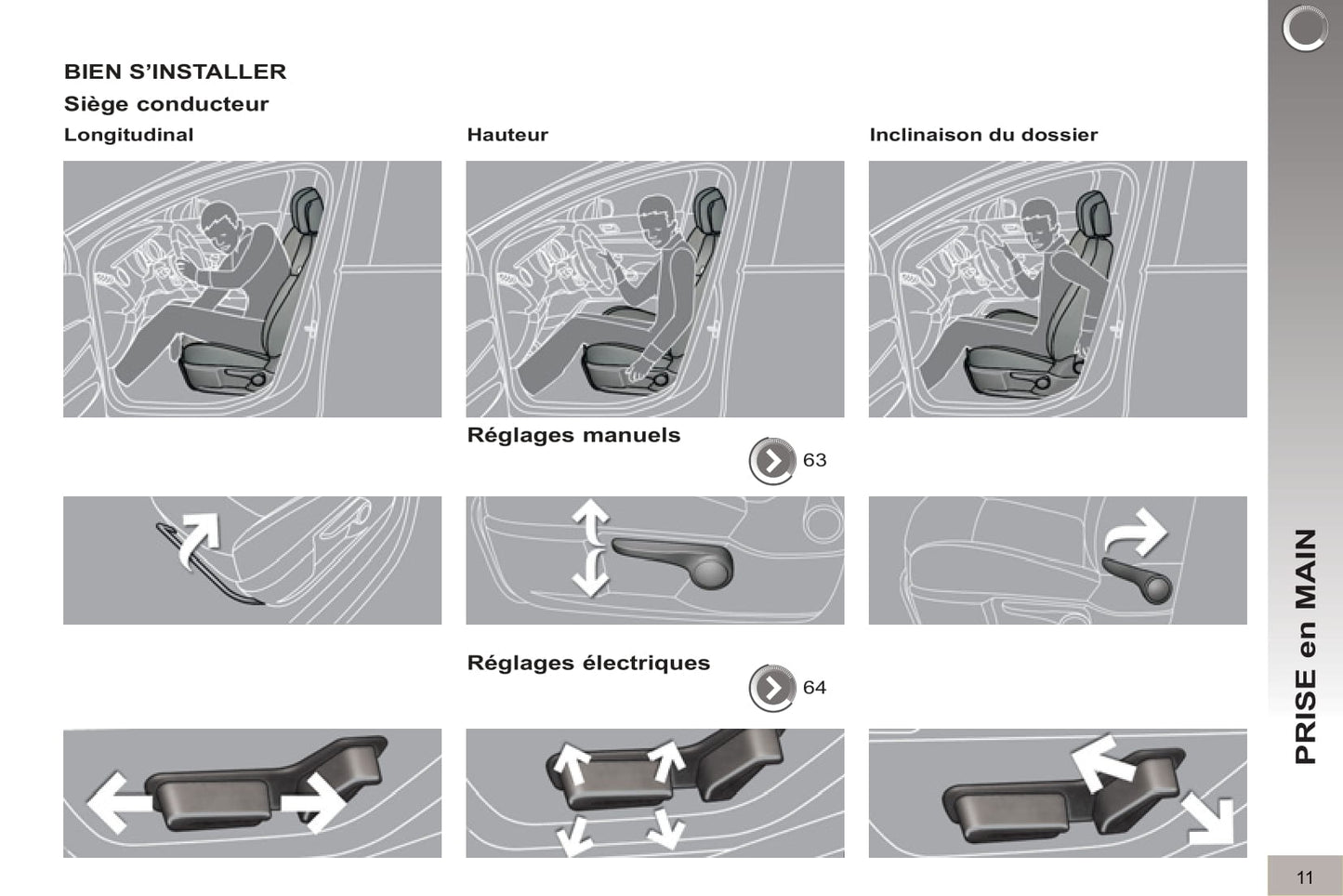 BIEN S'INSTALLER

Siège conducteur

Longitudinal

Hauteur

Inclinaison du dossier

Réglages manuels

63

Réglages électriques

64

PRISE en MAIN

11