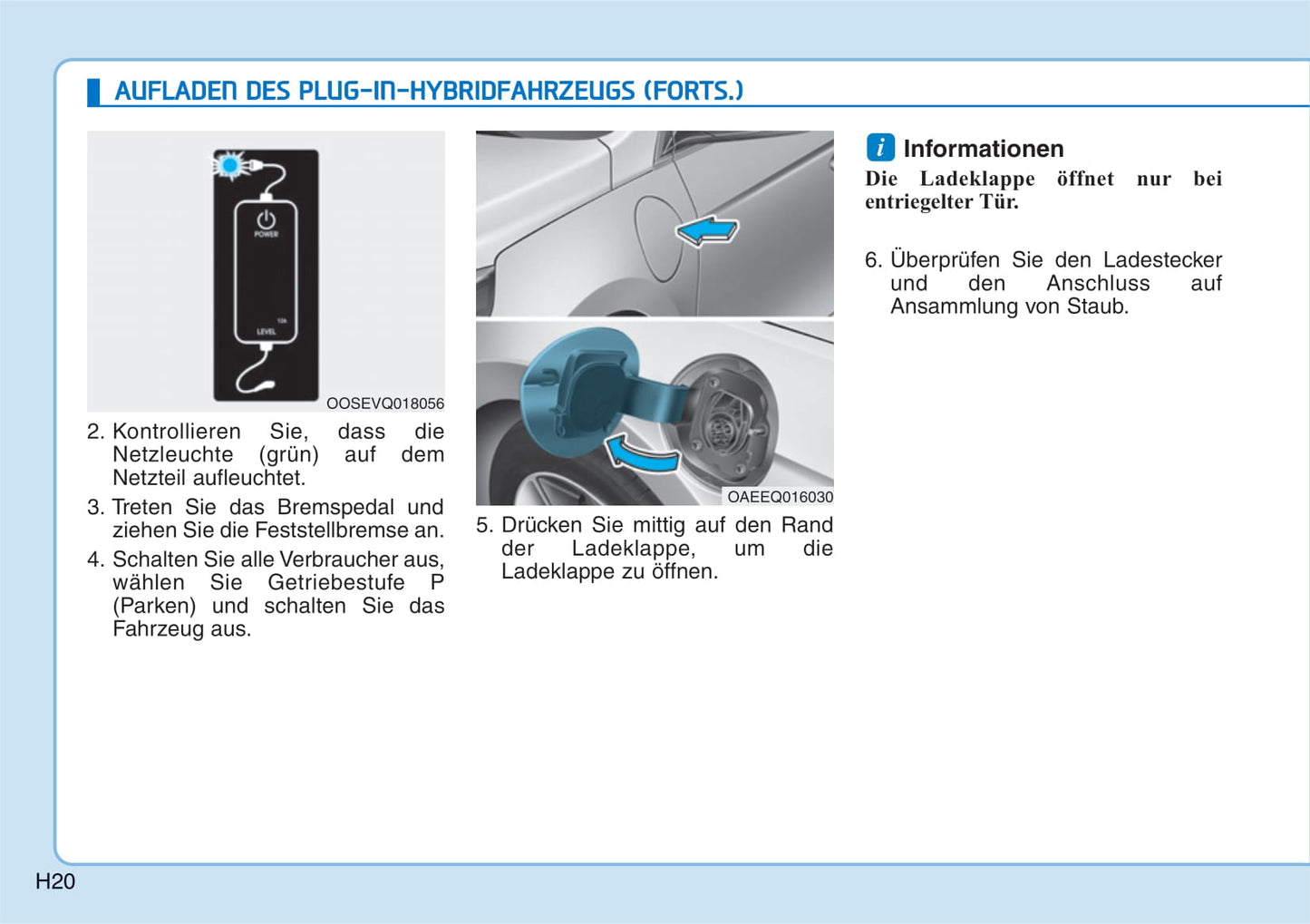 AUFLADEN DES PLUG-IN-HYBRIDFAHRZEUGS (FORTS.)

POWER

12A

LEVEL

OOSEVQ018056

2. Kontrollieren Sie, dass die Netzleuchte (grün) auf dem Netzteil aufleuchtet.

3. Treten Sie das Bremspedal und ziehen Sie die Feststellbremse an.

4. Schalten Sie alle Verbraucher aus, wählen Sie Getriebestufe P (Parken) und schalten Sie das Fahrzeug aus.

OAEEQ016030

5. Drücken Sie mittig auf den Rand der Ladeklappe, um die Ladeklappe zu öffnen.

i Informationen

Die Ladeklappe öffnet nur bei entriegelter Tür.

6. Überprüfen Sie den Ladestecker und den Anschluss auf Ansammlung von Staub.

H20