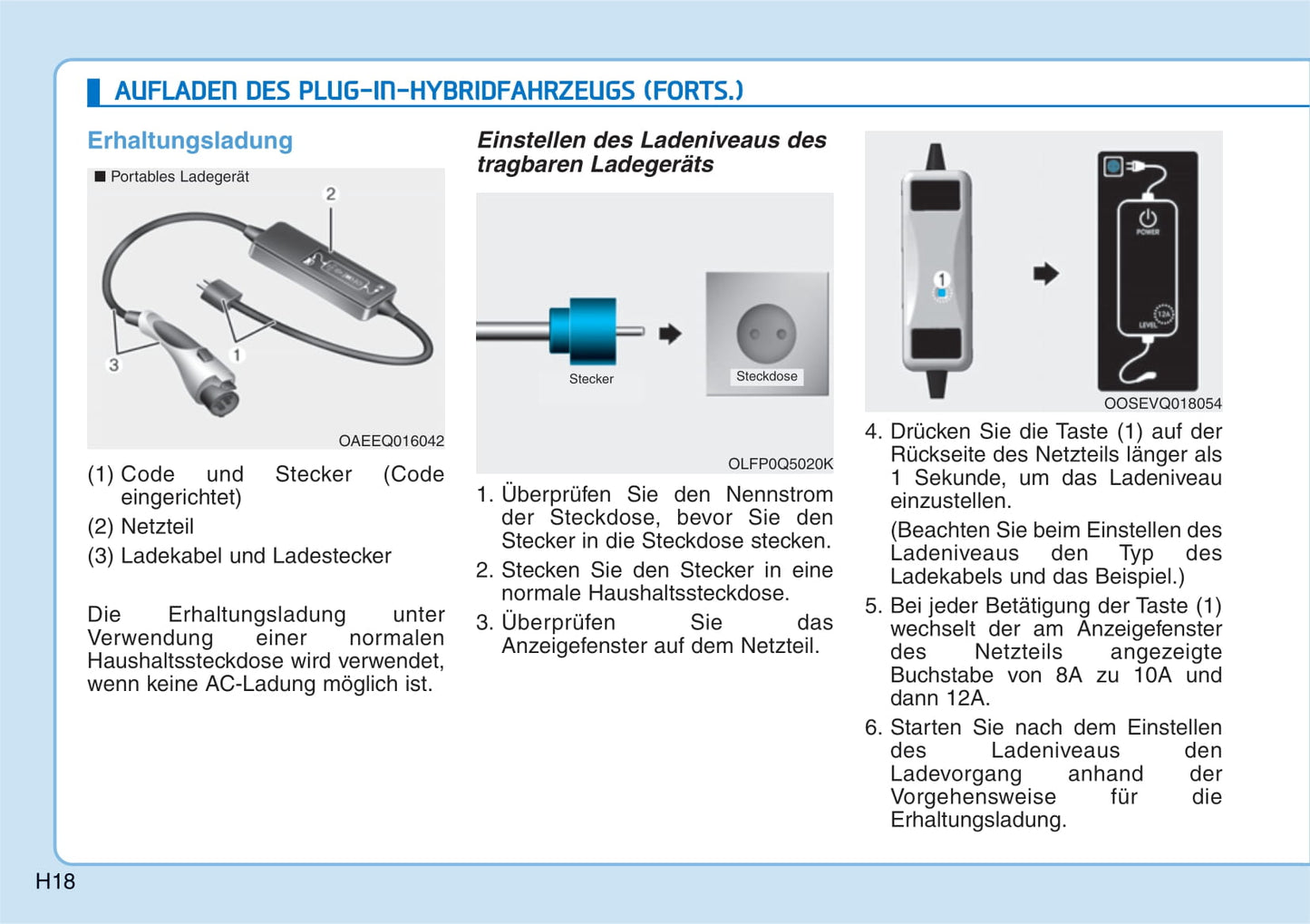 AUFLADEN DES PLUG-IN-HYBRIDFAHRZEUGS (FORTS.)

Erhaltungsladung

■ Portables Ladegerät

2

3

1

OAEEQ016042

(1) Code und Stecker (Code eingerichtet)

(2) Netzteil

(3) Ladekabel und Ladestecker

Die Erhaltungsladung unter Verwendung einer normalen Haushaltssteckdose wird verwendet, wenn keine AC-Ladung möglich ist.

Einstellen des Ladeniveaus des tragbaren Ladegeräts

Stecker

Steckdose

OLFP0Q5020K

1. Überprüfen Sie den Nennstrom der Steckdose, bevor Sie den Stecker in die Steckdose stecken.

2. Stecken Sie den Stecker in eine normale Haushaltssteckdose.

3. Überprüfen Sie das Anzeigefenster auf dem Netzteil.

1

POWER

12A

LEVEL

OOSEVQ018054

4. Drücken Sie die Taste (1) auf der Rückseite des Netzteils länger als 1 Sekunde, um das Ladeniveau einzustellen.

(Beachten Sie beim Einstellen des Ladeniveaus den Typ des Ladekabels und das Beispiel.)

5. Bei jeder Betätigung der Taste (1) wechselt der am Anzeigefenster des Netzteils angezeigte Buchstabe von 8A zu 10A und dann 12A.

6. Starten Sie nach dem Einstellen des Ladeniveaus den Ladevorgang anhand der Vorgehensweise für die Erhaltungsladung.

H18