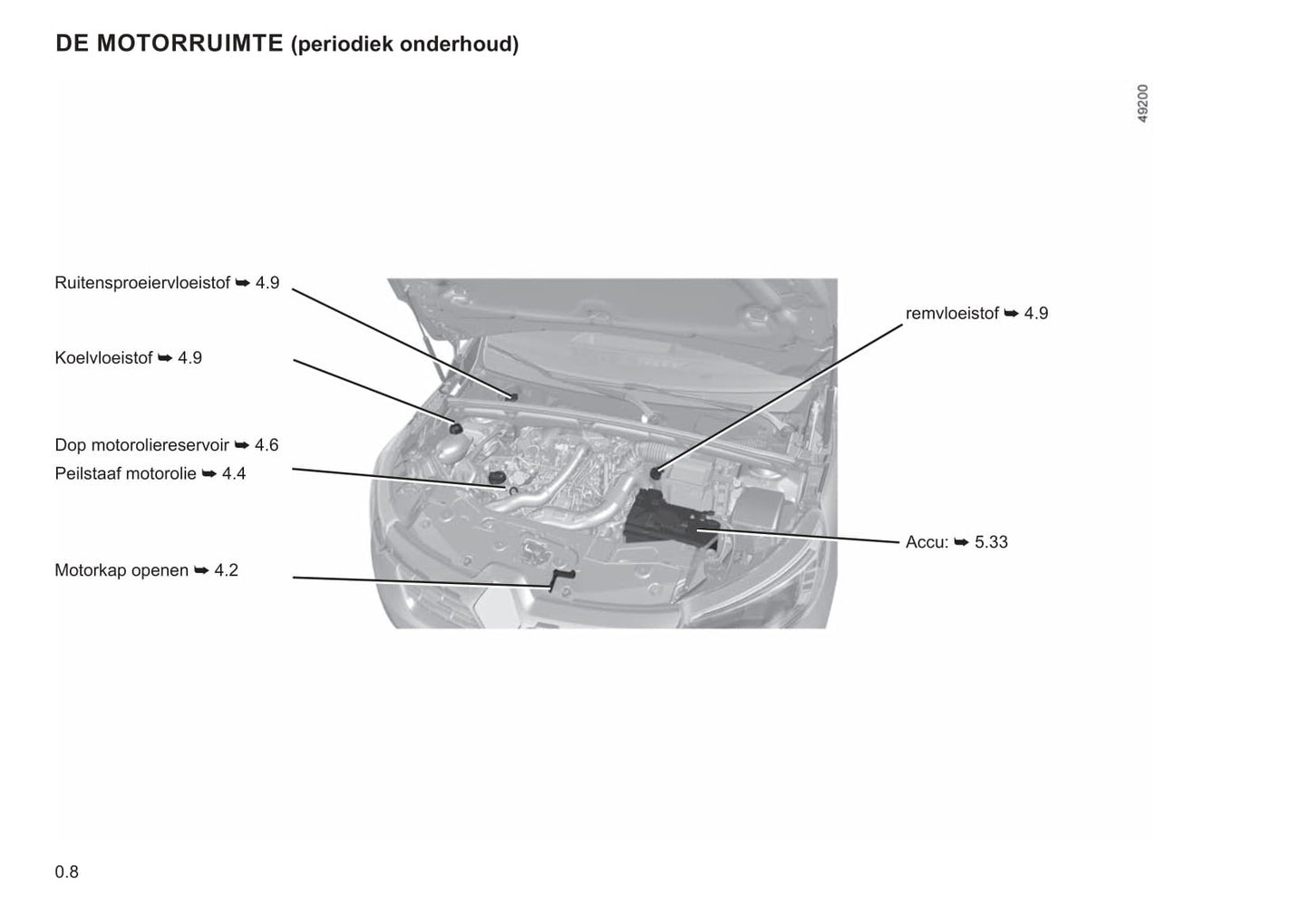 DE MOTORRUIMTE (periodiek onderhoud)

49200

Ruitensproeiervloeistof ➥ 4.9

Koelvloeistof ➥ 4.9

Dop motoroliereservoir ➥ 4.6
Peilstaaf motorolie ➥ 4.4

Motorkap openen ➥ 4.2

remvloeistof ➥ 4.9

Accu: ➥ 5.33

0.8