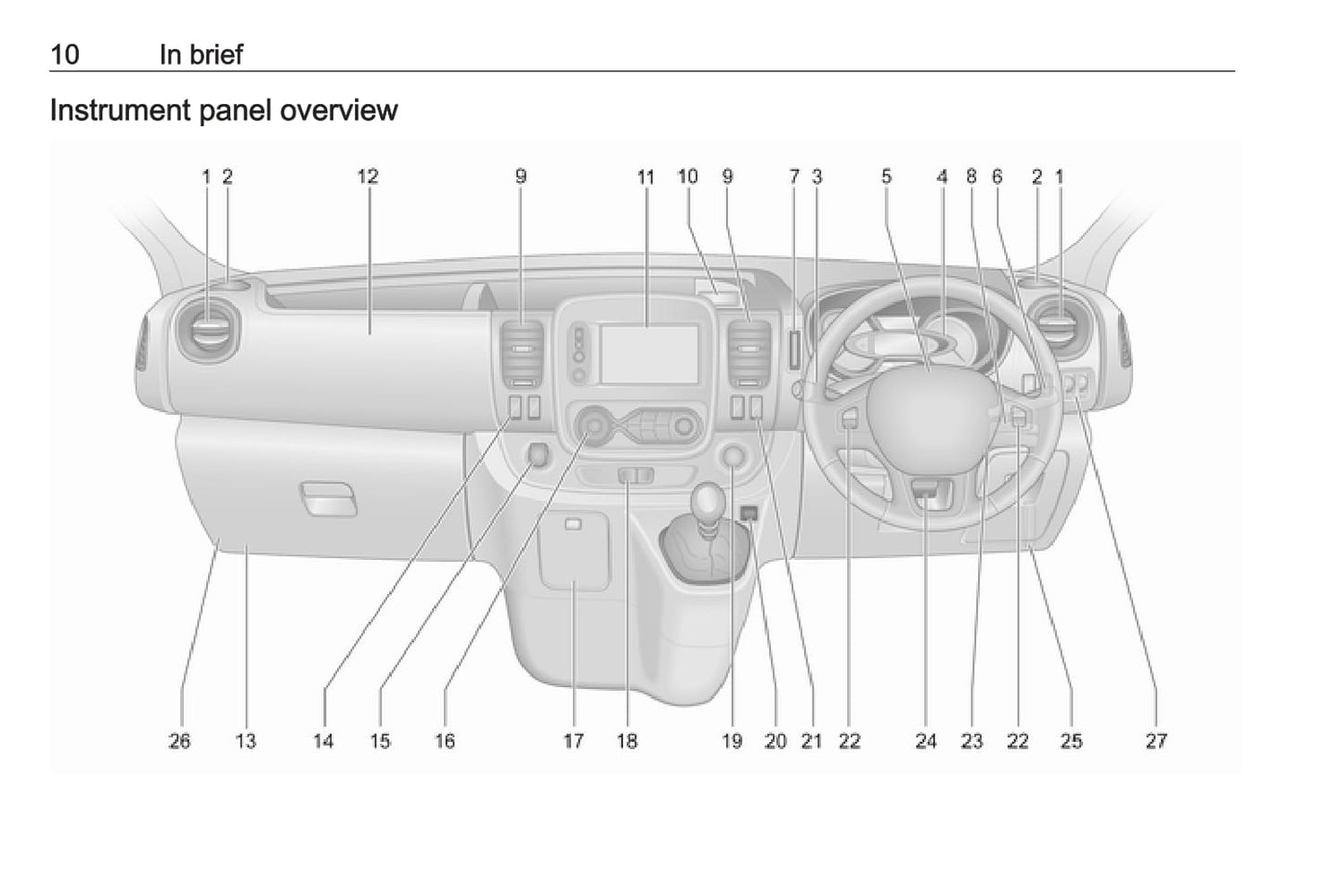 10 In brief

Instrument panel overview

1 2 12 9 11 10 9 7 3 5 4 8 6 2 1

26 13 14 15 16 17 18 19 20 21 22 24 23 22 25 27