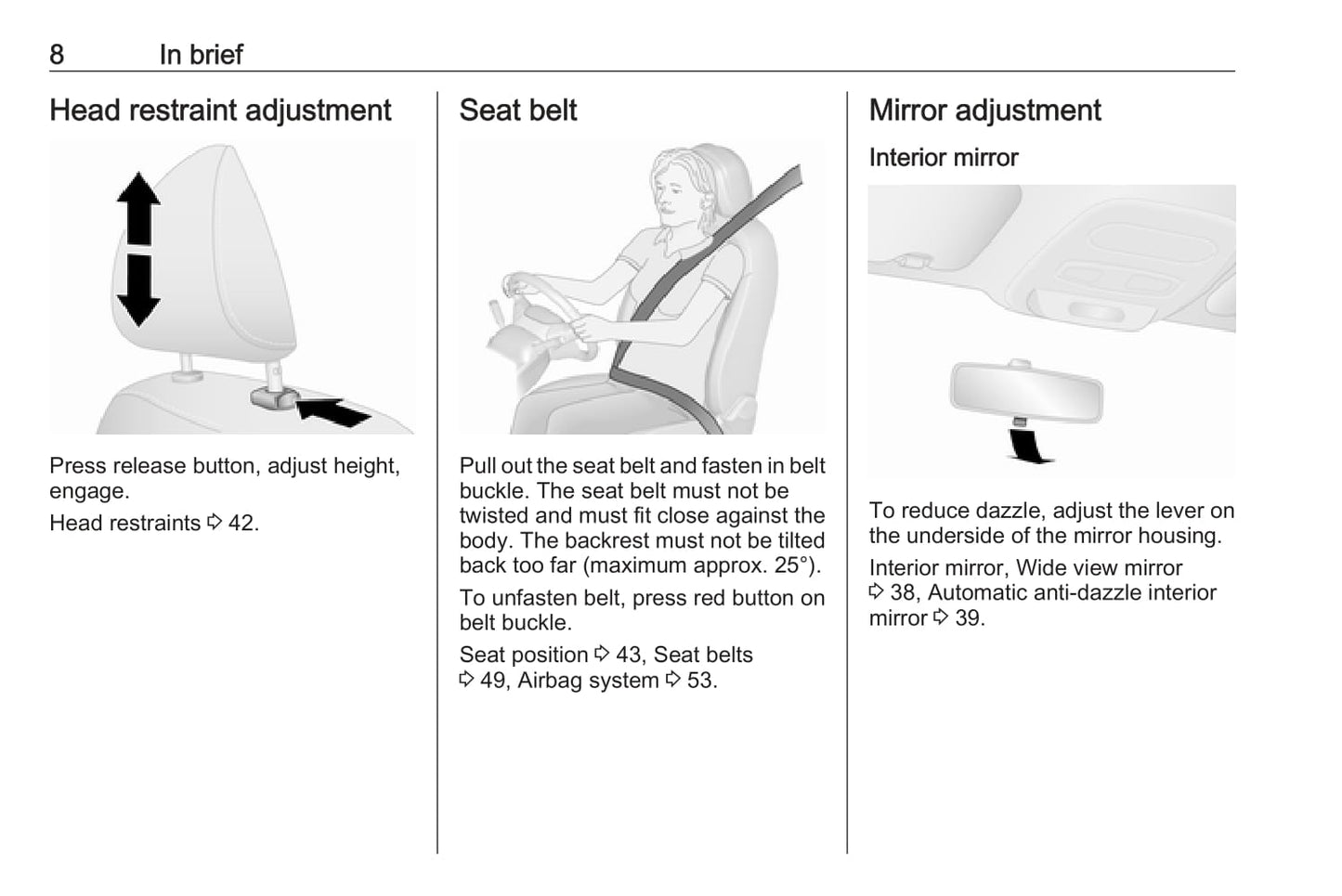 8 In brief

Head restraint adjustment

Press release button, adjust height, engage.

Head restraints ⇨ 42.

Seat belt

Pull out the seat belt and fasten in belt buckle. The seat belt must not be twisted and must fit close against the body. The backrest must not be tilted back too far (maximum approx. 25°).

To unfasten belt, press red button on belt buckle.

Seat position ⇨ 43, Seat belts ⇨ 49, Airbag system ⇨ 53.

Mirror adjustment

Interior mirror

To reduce dazzle, adjust the lever on the underside of the mirror housing.

Interior mirror, Wide view mirror ⇨ 38, Automatic anti-dazzle interior mirror ⇨ 39.