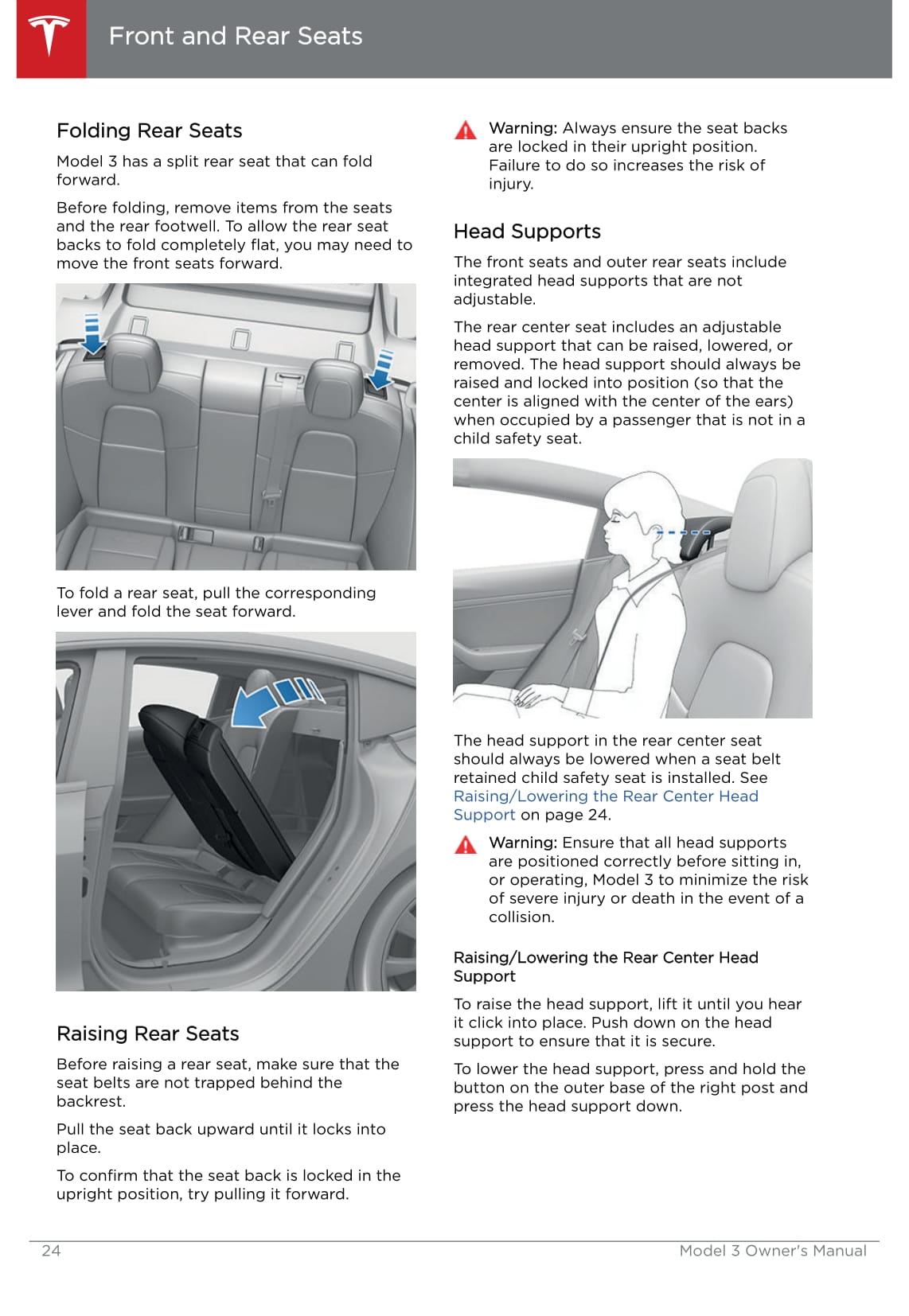 Front and Rear Seats

Folding Rear Seats

Model 3 has a split rear seat that can fold forward.

Before folding, remove items from the seats and the rear footwell. To allow the rear seat backs to fold completely flat, you may need to move the front seats forward.

To fold a rear seat, pull the corresponding lever and fold the seat forward.

Raising Rear Seats

Before raising a rear seat, make sure that the seat belts are not trapped behind the backrest.

Pull the seat back upward until it locks into place.

To confirm that the seat back is locked in the upright position, try pulling it forward.

Warning: Always ensure the seat backs are locked in their upright position. Failure to do so increases the risk of injury.

Head Supports

The front seats and outer rear seats include integrated head supports that are not adjustable.

The rear center seat includes an adjustable head support that can be raised, lowered, or removed. The head support should always be raised and locked into position (so that the center is aligned with the center of the ears) when occupied by a passenger that is not in a child safety seat.

The head support in the rear center seat should always be lowered when a seat belt retained child safety seat is installed. See Raising/Lowering the Rear Center Head Support on page 24.

Warning: Ensure that all head supports are positioned correctly before sitting in, or operating, Model 3 to minimize the risk of severe injury or death in the event of a collision.

Raising/Lowering the Rear Center Head Support

To raise the head support, lift it until you hear it click into place. Push down on the head support to ensure that it is secure.

To lower the head support, press and hold the button on the outer base of the right post and press the head support down.

24

Model 3 Owner's Manual