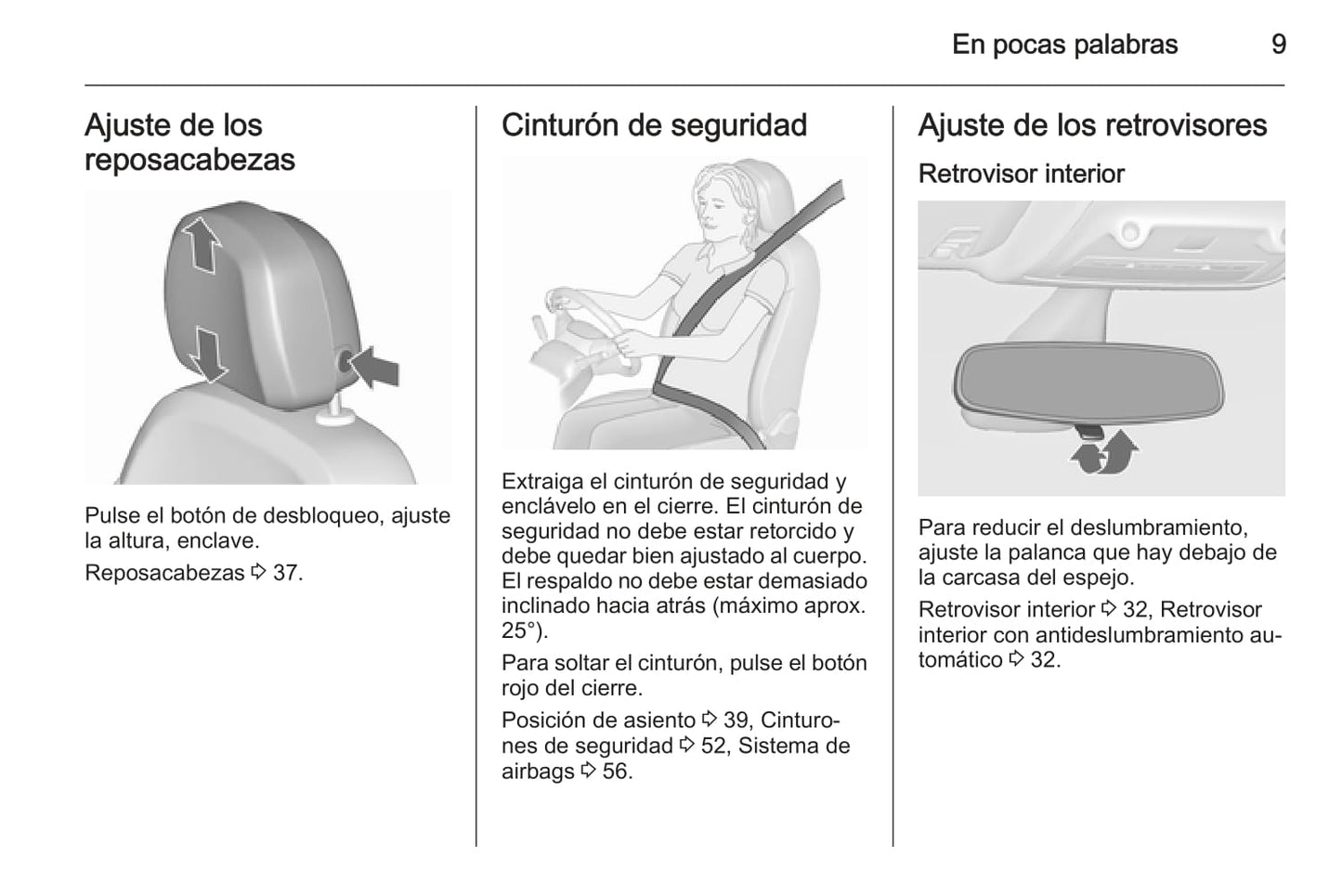 En pocas palabras 9

Ajuste de los reposacabezas

Pulse el botón de desbloqueo, ajuste la altura, enclave.

Reposacabezas ⇨ 37.

Cinturón de seguridad

Extraiga el cinturón de seguridad y enclávelo en el cierre. El cinturón de seguridad no debe estar retorcido y debe quedar bien ajustado al cuerpo. El respaldo no debe estar demasiado inclinado hacia atrás (máximo aprox. 25°).

Para soltar el cinturón, pulse el botón rojo del cierre.

Posición de asiento ⇨ 39, Cinturones de seguridad ⇨ 52, Sistema de airbags ⇨ 56.

Ajuste de los retrovisores

Retrovisor interior

Para reducir el deslumbramiento, ajuste la palanca que hay debajo de la carcasa del espejo.

Retrovisor interior ⇨ 32, Retrovisor interior con antideslumbramiento automático ⇨ 32.