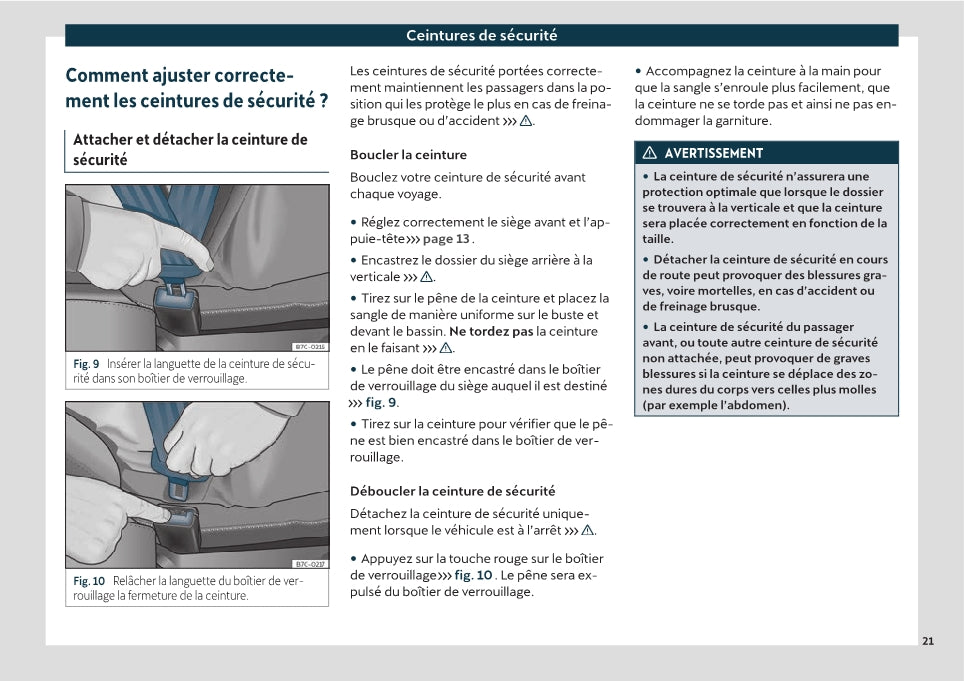 Ceintures de sécurité

Comment ajuster correctement les ceintures de sécurité ?

Attacher et détacher la ceinture de sécurité

B7C-0216

Fig. 9 Insérer la languette de la ceinture de sécurité dans son boîtier de verrouillage.

B7C-0217

Fig. 10 Relâcher la languette du boîtier de verrouillage la fermeture de la ceinture.

Les ceintures de sécurité portées correctement maintiennent les passagers dans la position qui les protège le plus en cas de freinage brusque ou d'accident ››› ⚠.

Boucler la ceinture

Bouclez votre ceinture de sécurité avant chaque voyage.

• Réglez correctement le siège avant et l'appuie-tête››› page 13 .

• Encastrez le dossier du siège arrière à la verticale ››› ⚠.

• Tirez sur le pêne de la ceinture et placez la sangle de manière uniforme sur le buste et devant le bassin. Ne tordez pas la ceinture en le faisant ››› ⚠.

• Le pêne doit être encastré dans le boîtier de verrouillage du siège auquel il est destiné ››› fig. 9.

• Tirez sur la ceinture pour vérifier que le pêne est bien encastré dans le boîtier de verrouillage.

Déboucler la ceinture de sécurité

Détachez la ceinture de sécurité uniquement lorsque le véhicule est à l'arrêt ››› ⚠.

• Appuyez sur la touche rouge sur le boîtier de verrouillage››› fig. 10 . Le pêne sera expulsé du boîtier de verrouillage.

• Accompagnez la ceinture à la main pour que la sangle s'enroule plus facilement, que la ceinture ne se torde pas et ainsi ne pas endommager la garniture.

⚠ AVERTISSEMENT

• La ceinture de sécurité n'assurera une protection optimale que lorsque le dossier se trouvera à la verticale et que la ceinture sera placée correctement en fonction de la taille.

• Détacher la ceinture de sécurité en cours de route peut provoquer des blessures graves, voire mortelles, en cas d'accident ou de freinage brusque.

• La ceinture de sécurité du passager avant, ou toute autre ceinture de sécurité non attachée, peut provoquer de graves blessures si la ceinture se déplace des zones dures du corps vers celles plus molles (par exemple l'abdomen).

21