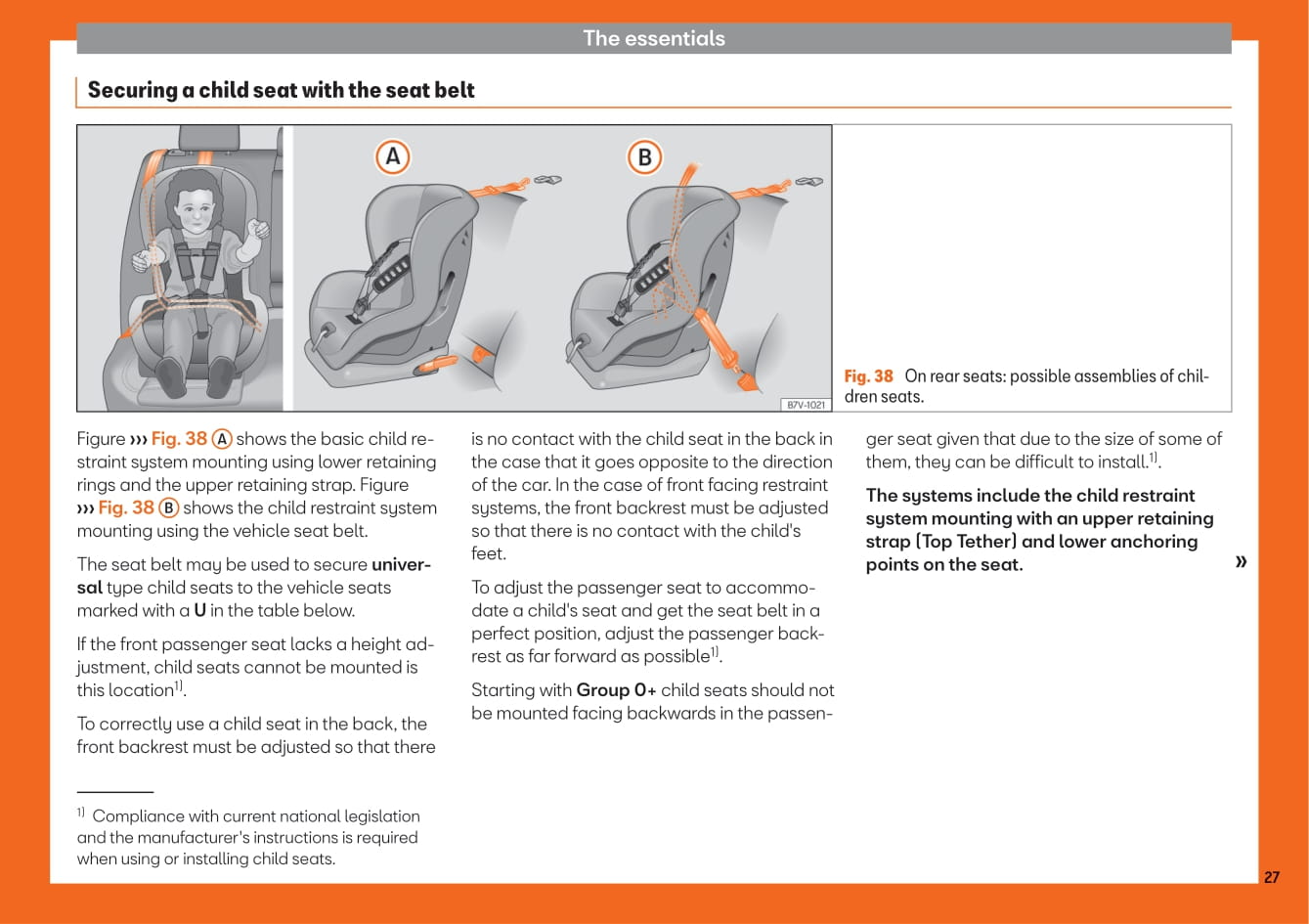 The essentials

Securing a child seat with the seat belt

A

B

B7V-1021

Fig. 38 On rear seats: possible assemblies of children seats.

Figure ››› Fig. 38 A shows the basic child restraint system mounting using lower retaining rings and the upper retaining strap. Figure ››› Fig. 38 B shows the child restraint system mounting using the vehicle seat belt.

The seat belt may be used to secure universal type child seats to the vehicle seats marked with a U in the table below.

If the front passenger seat lacks a height adjustment, child seats cannot be mounted is this location$^{1)}$.

To correctly use a child seat in the back, the front backrest must be adjusted so that there is no contact with the child seat in the back in the case that it goes opposite to the direction of the car. In the case of front facing restraint systems, the front backrest must be adjusted so that there is no contact with the child's feet.

To adjust the passenger seat to accommodate a child's seat and get the seat belt in a perfect position, adjust the passenger backrest as far forward as possible$^{1)}$.

Starting with Group 0+ child seats should not be mounted facing backwards in the passenger seat given that due to the size of some of them, they can be difficult to install.$^{1)}$.

The systems include the child restraint system mounting with an upper retaining strap (Top Tether) and lower anchoring points on the seat.

»

$^{1)}$ Compliance with current national legislation and the manufacturer's instructions is required when using or installing child seats.

27